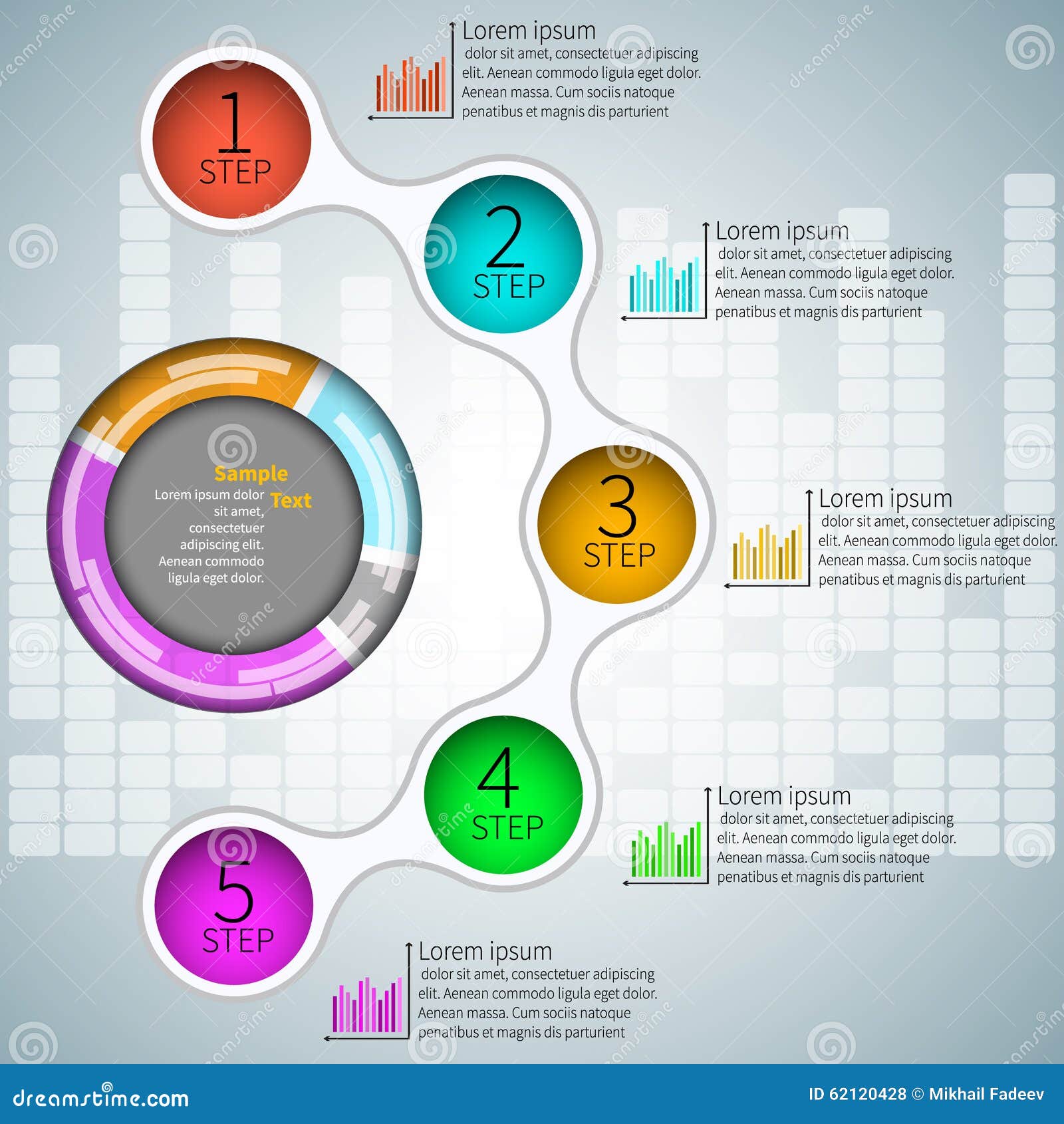 1
STEP

Lorem ipsum
dolor sit amet, consectetuer adipiscing elit. Aenean commodo ligula eget dolor. Aenean massa. Cum sociis natoque penatibus et magnis dis parturient

2
STEP

Lorem ipsum
dolor sit amet, consectetuer adipiscing elit. Aenean commodo ligula eget dolor. Aenean massa. Cum sociis natoque penatibus et magnis dis parturient

Sample Text
Lorem ipsum dolor sit amet, consectetuer adipiscing elit. Aenean commodo ligula eget dolor.

3
STEP

Lorem ipsum
dolor sit amet, consectetuer adipiscing elit. Aenean commodo ligula eget dolor. Aenean massa. Cum sociis natoque penatibus et magnis dis parturient

4
STEP

Lorem ipsum
dolor sit amet, consectetuer adipiscing elit. Aenean commodo ligula eget dolor. Aenean massa. Cum sociis natoque penatibus et magnis dis parturient

5
STEP

Lorem ipsum
dolor sit amet, consectetuer adipiscing elit. Aenean commodo ligula eget dolor. Aenean massa. Cum sociis natoque penatibus et magnis dis parturient

dreamstime.com
ID 62120428 © Mikhail Fadeev