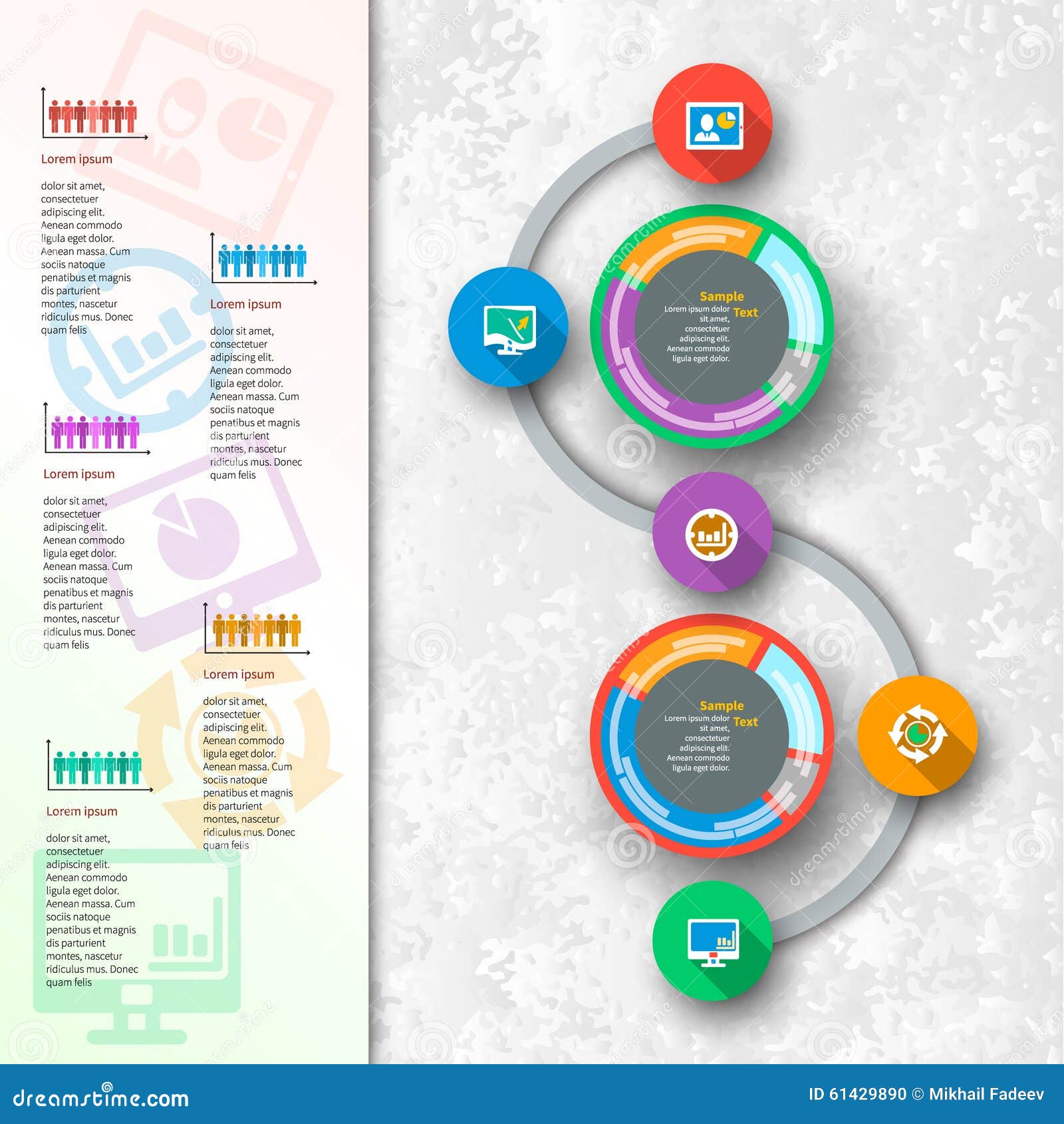 Lorem ipsum

dolor sit amet, consectetuer adipiscing elit. Aenean commodo ligula eget dolor. Aenean massa. Cum sociis natoque penatibus et magnis dis parturient montes, nascetur ridiculus mus. Donec quam felis

Lorem ipsum

dolor sit amet, consectetuer adipiscing elit. Aenean commodo ligula eget dolor. Aenean massa. Cum sociis natoque penatibus et magnis dis parturient montes, nascetur ridiculus mus. Donec quam felis

Lorem ipsum

dolor sit amet, consectetuer adipiscing elit. Aenean commodo ligula eget dolor. Aenean massa. Cum sociis natoque penatibus et magnis dis parturient montes, nascetur ridiculus mus. Donec quam felis

Lorem ipsum

dolor sit amet, consectetuer adipiscing elit. Aenean commodo ligula eget dolor. Aenean massa. Cum sociis natoque penatibus et magnis dis parturient montes, nascetur ridiculus mus. Donec quam felis

Lorem ipsum

dolor sit amet, consectetuer adipiscing elit. Aenean commodo ligula eget dolor. Aenean massa. Cum sociis natoque penatibus et magnis dis parturient montes, nascetur ridiculus mus. Donec quam felis

Sample Text
Lorem ipsum dolor sit amet, consectetuer adipiscing elit. Aenean commodo ligula eget dolor.

Sample Text
Lorem ipsum dolor sit amet, consectetuer adipiscing elit. Aenean commodo ligula eget dolor.

dreamstime.com
ID 61429890 © Mikhail Fadeev