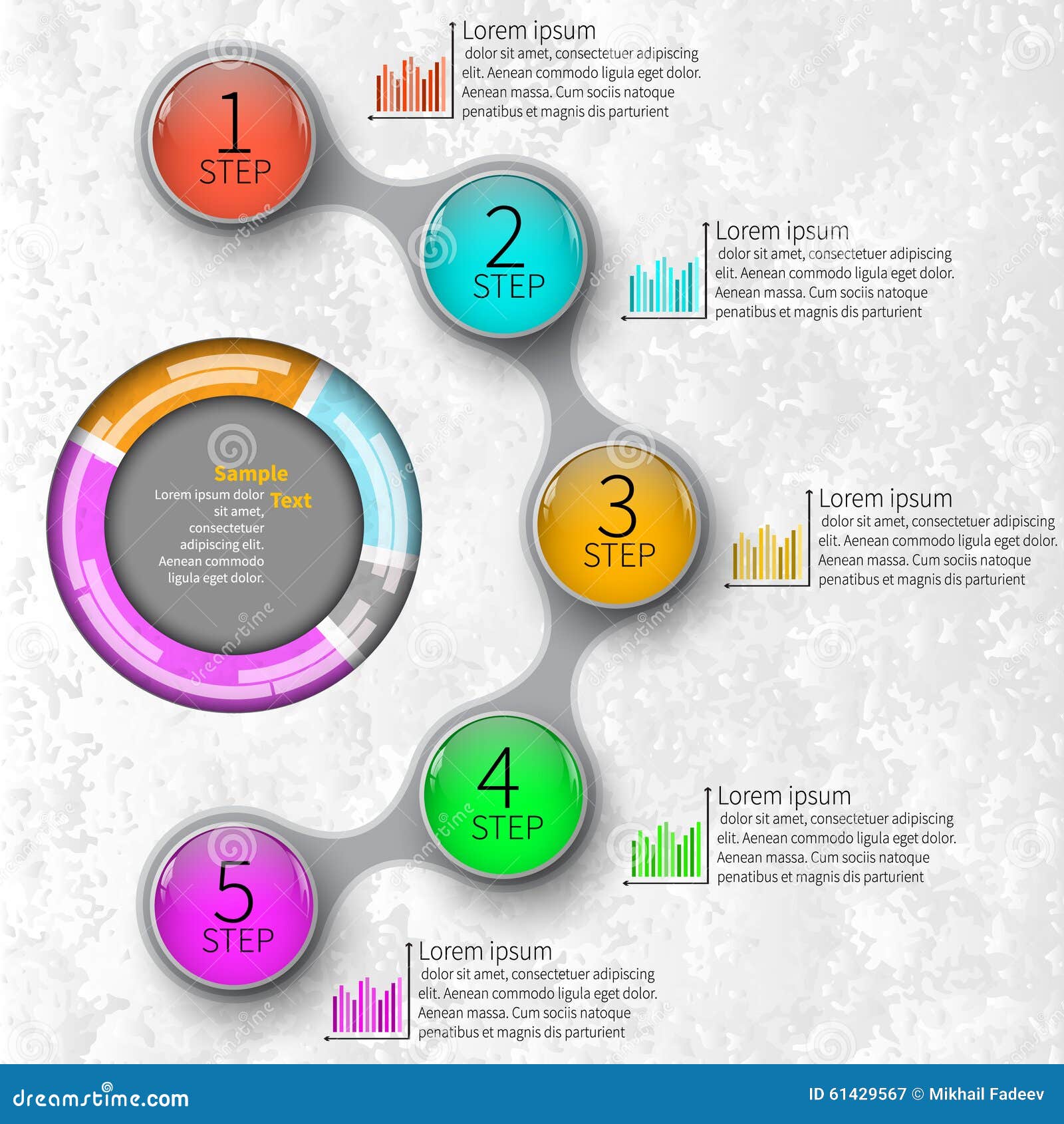 1
STEP

Lorem ipsum
dolor sit amet, consectetuer adipiscing elit. Aenean commodo ligula eget dolor. Aenean massa. Cum sociis natoque penatibus et magnis dis parturient

2
STEP

Lorem ipsum
dolor sit amet, consectetuer adipiscing elit. Aenean commodo ligula eget dolor. Aenean massa. Cum sociis natoque penatibus et magnis dis parturient

Sample Text
Lorem ipsum dolor sit amet, consectetuer adipiscing elit. Aenean commodo ligula eget dolor.

3
STEP

Lorem ipsum
dolor sit amet, consectetuer adipiscing elit. Aenean commodo ligula eget dolor. Aenean massa. Cum sociis natoque penatibus et magnis dis parturient

4
STEP

Lorem ipsum
dolor sit amet, consectetuer adipiscing elit. Aenean commodo ligula eget dolor. Aenean massa. Cum sociis natoque penatibus et magnis dis parturient

5
STEP

Lorem ipsum
dolor sit amet, consectetuer adipiscing elit. Aenean commodo ligula eget dolor. Aenean massa. Cum sociis natoque penatibus et magnis dis parturient

dreamstime.com
ID 61429567 © Mikhail Fadeev