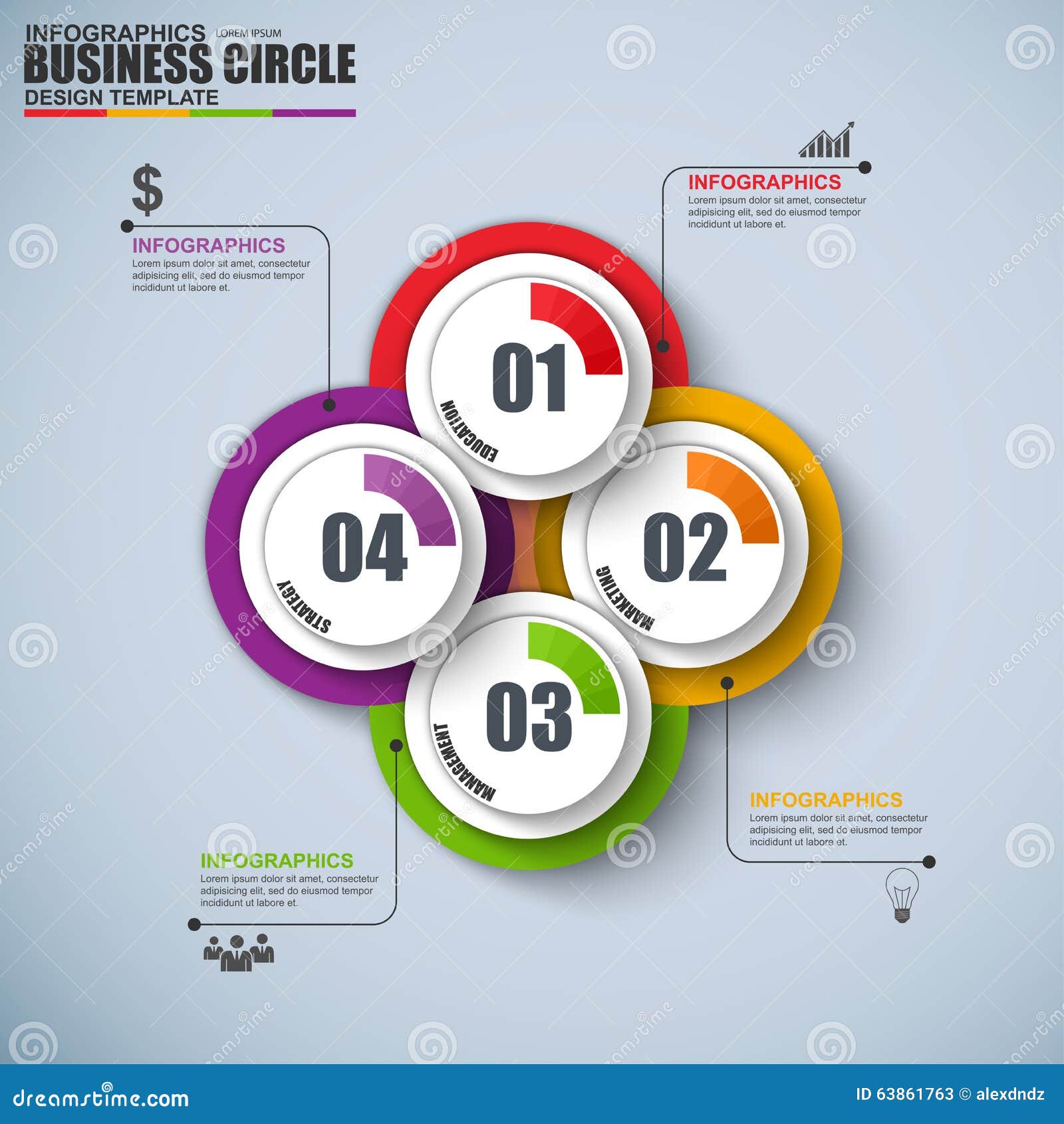 INFOGRAPHICS LOREM IPSUM
BUSINESS CIRCLE
DESIGN TEMPLATE

$

INFOGRAPHICS
Lorem ipsum dolor sit amet, consectetur adipisicing elit, sed do eiusmod tempor incididunt ut labore et.

INFOGRAPHICS
Lorem ipsum dolor sit amet, consectetur adipisicing elit, sed do eiusmod tempor incididunt ut labore et.

01
EDUCATION

02
MARKETING

03
MANAGEMENT

04
STRATEGY

INFOGRAPHICS
Lorem ipsum dolor sit amet, consectetur adipisicing elit, sed do eiusmod tempor incididunt ut labore et.

INFOGRAPHICS
Lorem ipsum dolor sit amet, consectetur adipisicing elit, sed do eiusmod tempor incididunt ut labore et.

dreamstime.com
ID 63861763 © alexdndz