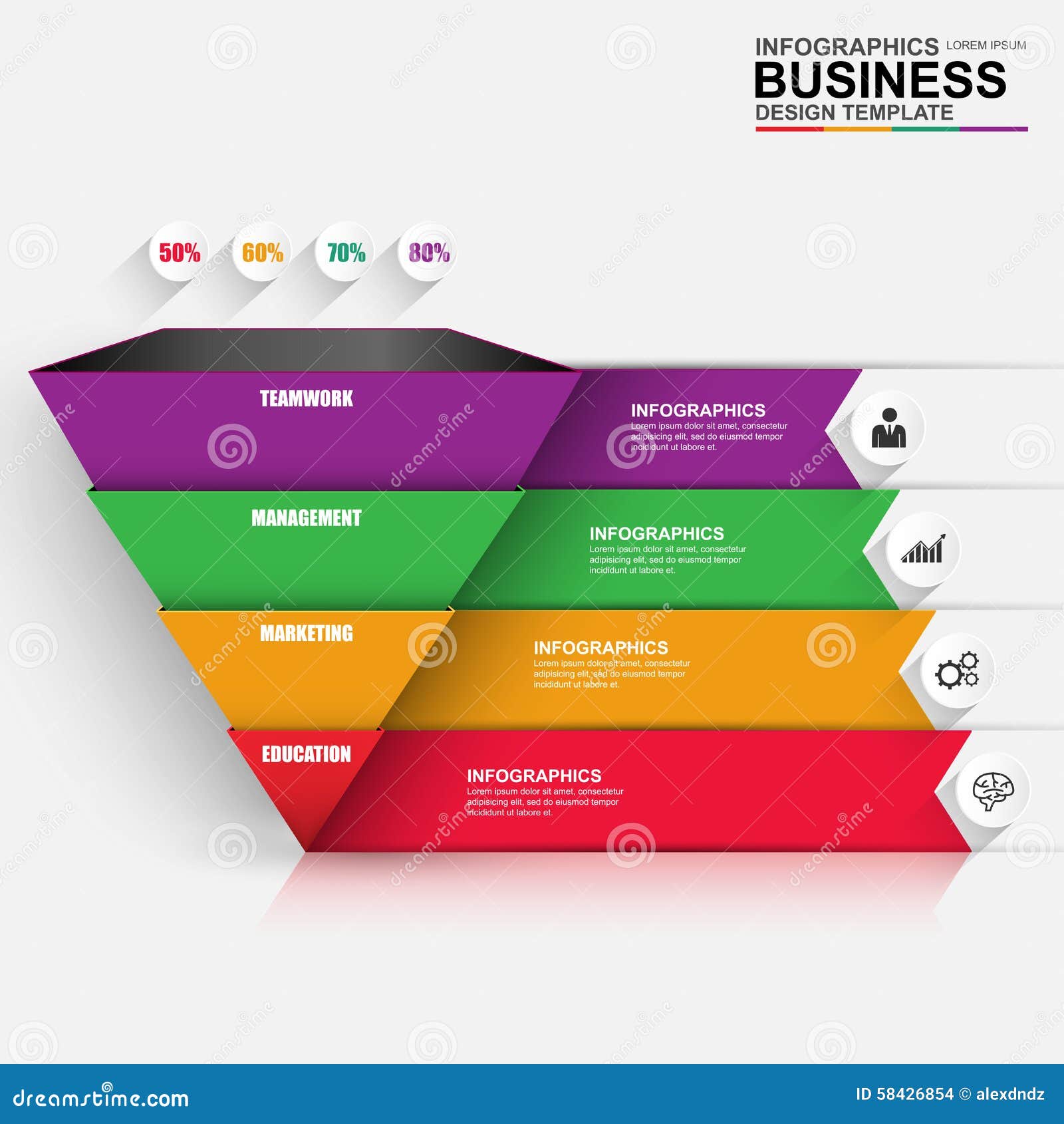 INFOGRAPHICS LOREM IPSUM
BUSINESS
DESIGN TEMPLATE

50% 60% 70% 80%

TEAMWORK

INFOGRAPHICS
Lorem ipsum dolor sit amet, consectetur adipisicing elit, sed do eiusmod tempor incididunt ut labore et.

MANAGEMENT

INFOGRAPHICS
Lorem ipsum dolor sit amet, consectetur adipisicing elit, sed do eiusmod tempor incididunt ut labore et.

MARKETING

INFOGRAPHICS
Lorem ipsum dolor sit amet, consectetur adipisicing elit, sed do eiusmod tempor incididunt ut labore et.

EDUCATION

INFOGRAPHICS
Lorem ipsum dolor sit amet, consectetur adipisicing elit, sed do eiusmod tempor incididunt ut labore et.

dreamstime.com
ID 58426854 © alexdndz