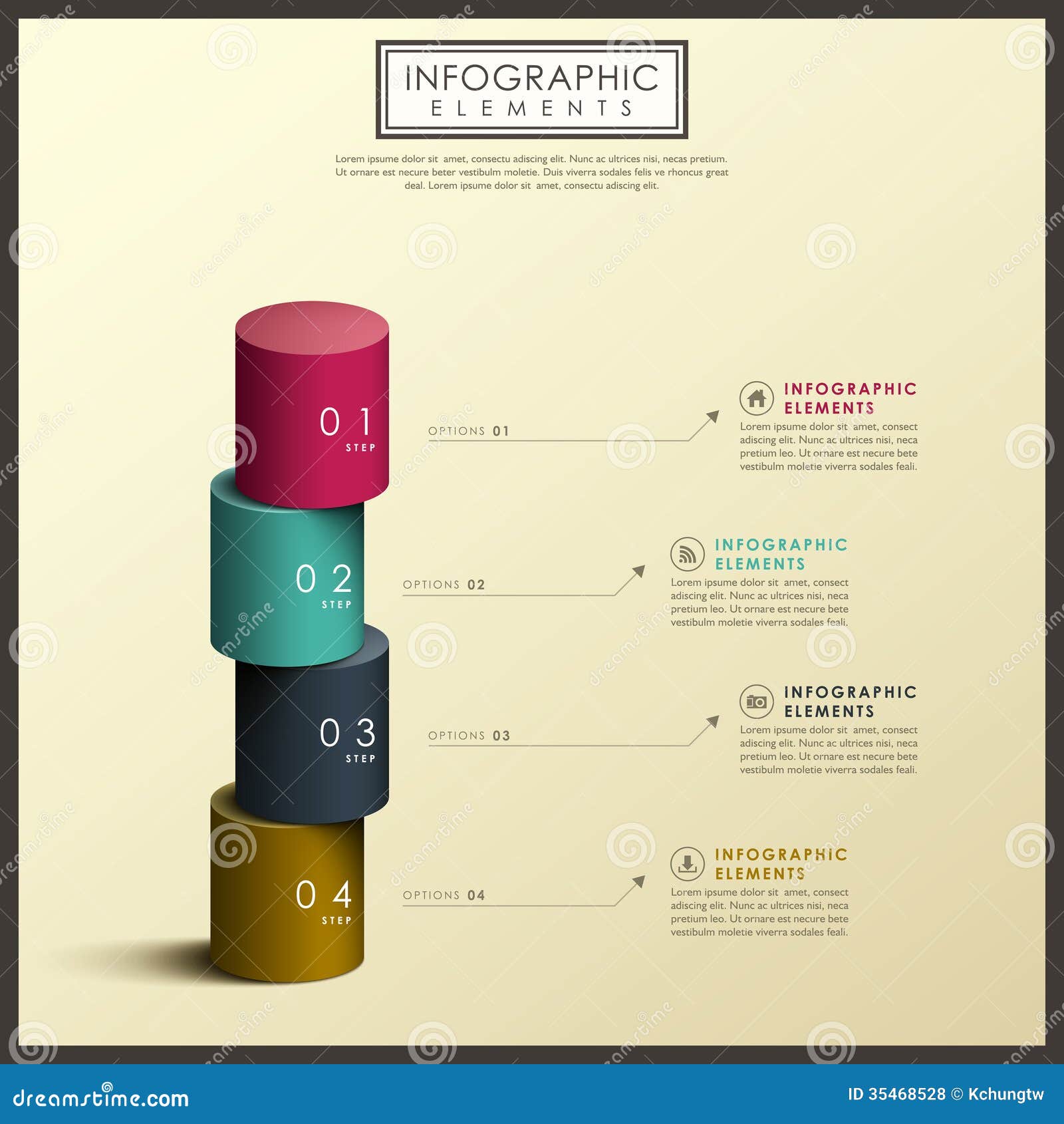 INFOGRAPHIC
ELEMENTS

Lorem ipsume dolor sit amet, consectu adiscing elit. Nunc ac ultrices nisi, necas pretium. Ut ornare est necure beter vestibulm moletie. Duis viverra sodales felis ve rhoncus great deal. Lorem ipsume dolor sit amet, consectu adiscing elit.

01
STEP

OPTIONS 01

INFOGRAPHIC
ELEMENTS
Lorem ipsume dolor sit amet, consect adiscing elit. Nunc ac ultrices nisi, neca pretium leo. Ut ornare est necure bete vestibulm moletie viverra sodales feali.

02
STEP

OPTIONS 02

INFOGRAPHIC
ELEMENTS
Lorem ipsume dolor sit amet, consect adiscing elit. Nunc ac ultrices nisi, neca pretium leo. Ut ornare est necure bete vestibulm moletie viverra sodales feali.

03
STEP

OPTIONS 03

INFOGRAPHIC
ELEMENTS
Lorem ipsume dolor sit amet, consect adiscing elit. Nunc ac ultrices nisi, neca pretium leo. Ut ornare est necure bete vestibulm moletie viverra sodales feali.

04
STEP

OPTIONS 04

INFOGRAPHIC
ELEMENTS
Lorem ipsume dolor sit amet, consect adiscing elit. Nunc ac ultrices nisi, neca pretium leo. Ut ornare est necure bete vestibulm moletie viverra sodales feali.

dreamstime.com
ID 35468528 © Kchungtw