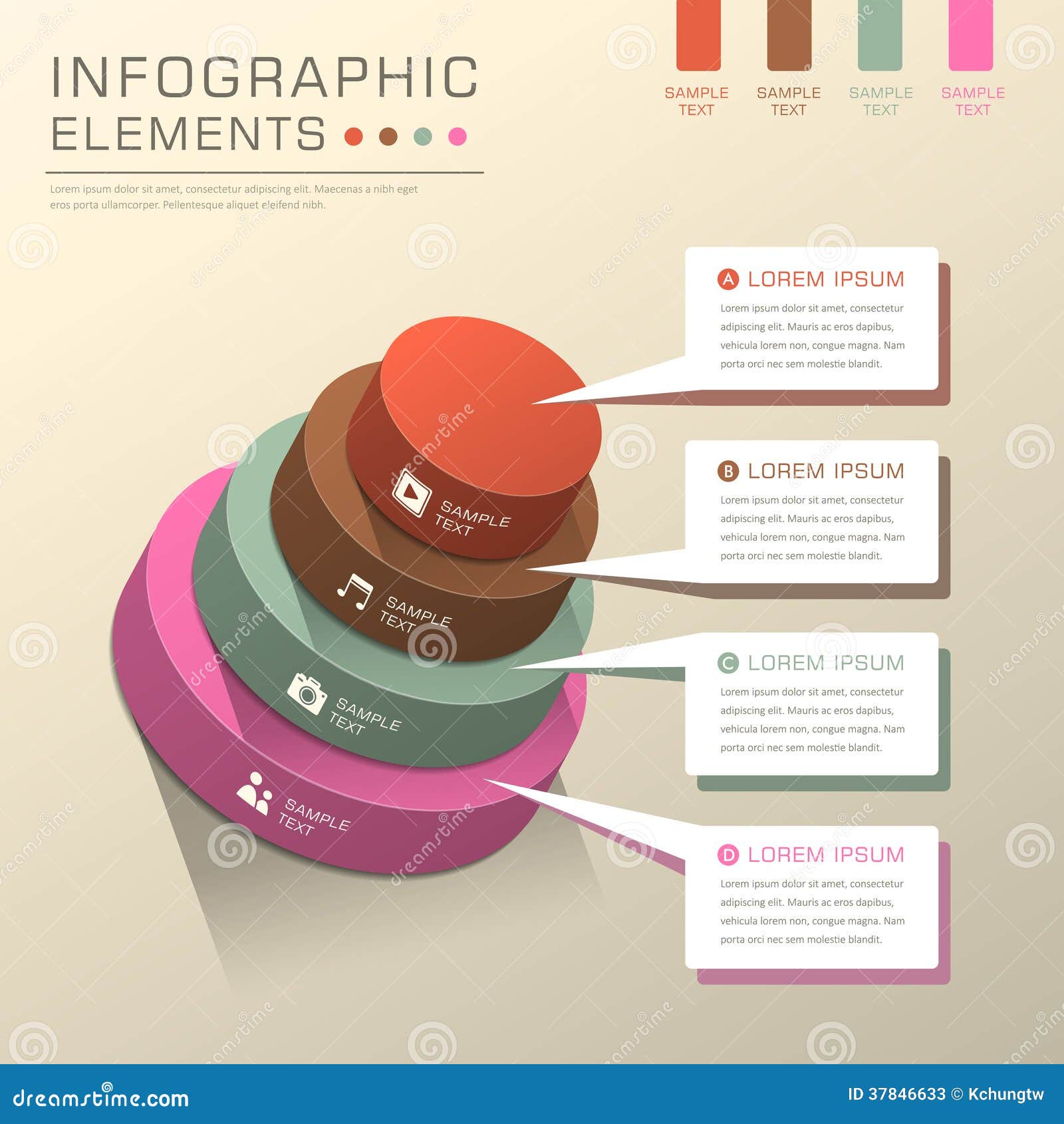 INFOGRAPHIC ELEMENTS

Lorem ipsum dolor sit amet, consectetur adipiscing elit. Maecenas a nibh eget eros porta ullamcorper. Pellentesque aliquet eleifend nibh.

SAMPLE TEXT

SAMPLE TEXT

SAMPLE TEXT

SAMPLE TEXT

SAMPLE TEXT

SAMPLE TEXT

SAMPLE TEXT

SAMPLE TEXT

A LOREM IPSUM

Lorem ipsum dolor sit amet, consectetur adipiscing elit. Mauris ac eros dapibus, vehicula lorem non, congue magna. Nam porta orci nec sem molestie blandit.

B LOREM IPSUM

Lorem ipsum dolor sit amet, consectetur adipiscing elit. Mauris ac eros dapibus, vehicula lorem non, congue magna. Nam porta orci nec sem molestie blandit.

C LOREM IPSUM

Lorem ipsum dolor sit amet, consectetur adipiscing elit. Mauris ac eros dapibus, vehicula lorem non, congue magna. Nam porta orci nec sem molestie blandit.

D LOREM IPSUM

Lorem ipsum dolor sit amet, consectetur adipiscing elit. Mauris ac eros dapibus, vehicula lorem non, congue magna. Nam porta orci nec sem molestie blandit.

dreamstime.com

ID 37846633 © Kchungtw