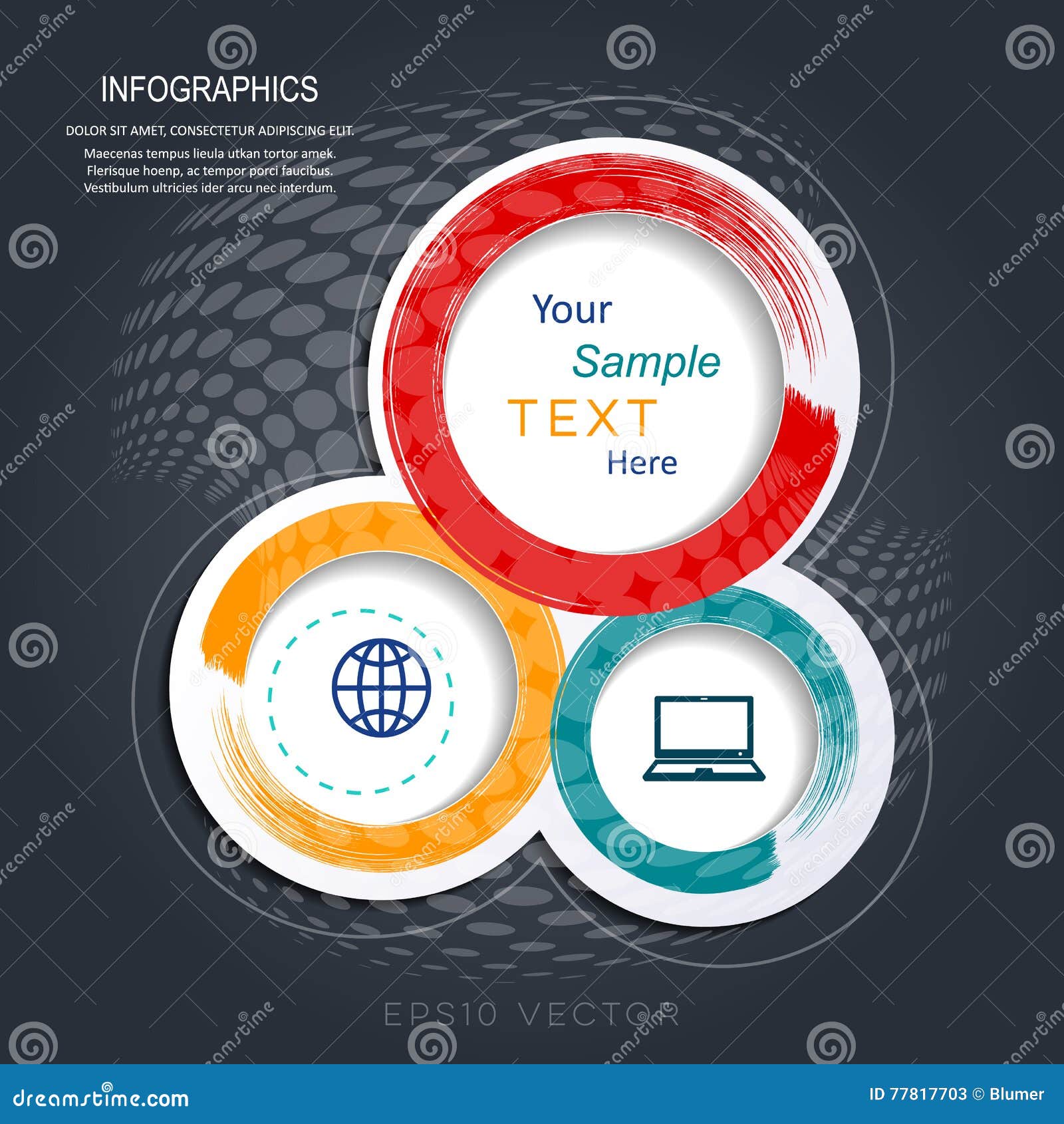 INFOGRAPHICS

DOLOR SIT AMET, CONSECTETUR ADIPISCING ELIT.

Maecenas tempus lieula utkan tortor amek. Flerisque hoenp, ac tempor porci faucibus. Vestibulum ultricies ider arcu nec interdum.

Your Sample TEXT Here

EPS10 VECTOR

dreamstime.com

ID 77817703 © Blumer