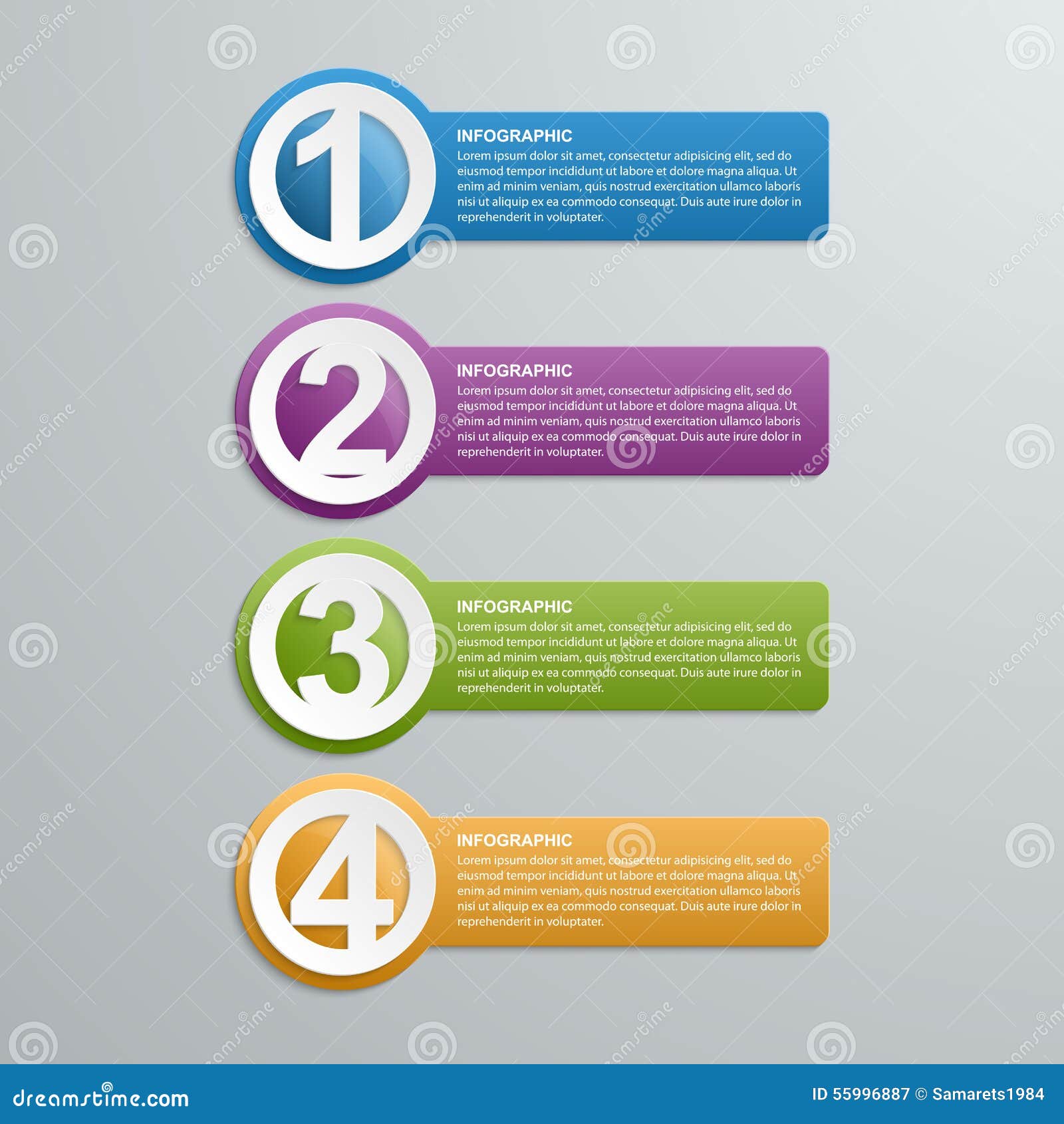 1

INFOGRAPHIC
Lorem ipsum dolor sit amet, consectetur adipisicing elit, sed do eiusmod tempor incididunt ut labore et dolore magna aliqua. Ut enim ad minim veniam, quis nostrud exercitation ullamco laboris nisi ut aliquip ex ea commodo consequat. Duis aute irure dolor in reprehenderit in voluptater.

2

INFOGRAPHIC
Lorem ipsum dolor sit amet, consectetur adipisicing elit, sed do eiusmod tempor incididunt ut labore et dolore magna aliqua. Ut enim ad minim veniam, quis nostrud exercitation ullamco laboris nisi ut aliquip ex ea commodo consequat. Duis aute irure dolor in reprehenderit in voluptater.

3

INFOGRAPHIC
Lorem ipsum dolor sit amet, consectetur adipisicing elit, sed do eiusmod tempor incididunt ut labore et dolore magna aliqua. Ut enim ad minim veniam, quis nostrud exercitation ullamco laboris nisi ut aliquip ex ea commodo consequat. Duis aute irure dolor in reprehenderit in voluptater.

4

INFOGRAPHIC
Lorem ipsum dolor sit amet, consectetur adipisicing elit, sed do eiusmod tempor incididunt ut labore et dolore magna aliqua. Ut enim ad minim veniam, quis nostrud exercitation ullamco laboris nisi ut aliquip ex ea commodo consequat. Duis aute irure dolor in reprehenderit in voluptater.

dreamstime.com

ID 55996887 © Samarets1984