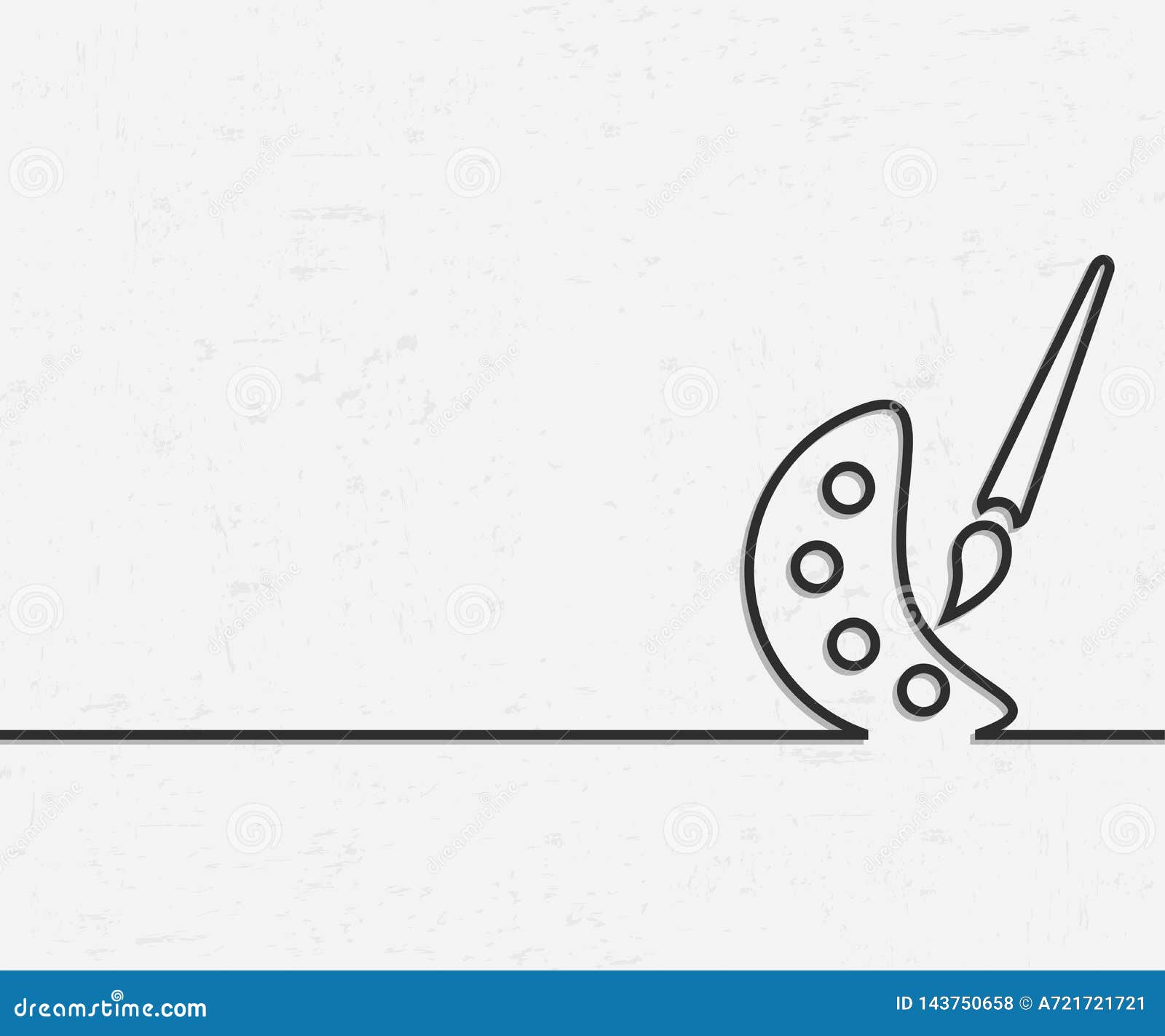 dreamstime.com

ID 143750658 © A721721721