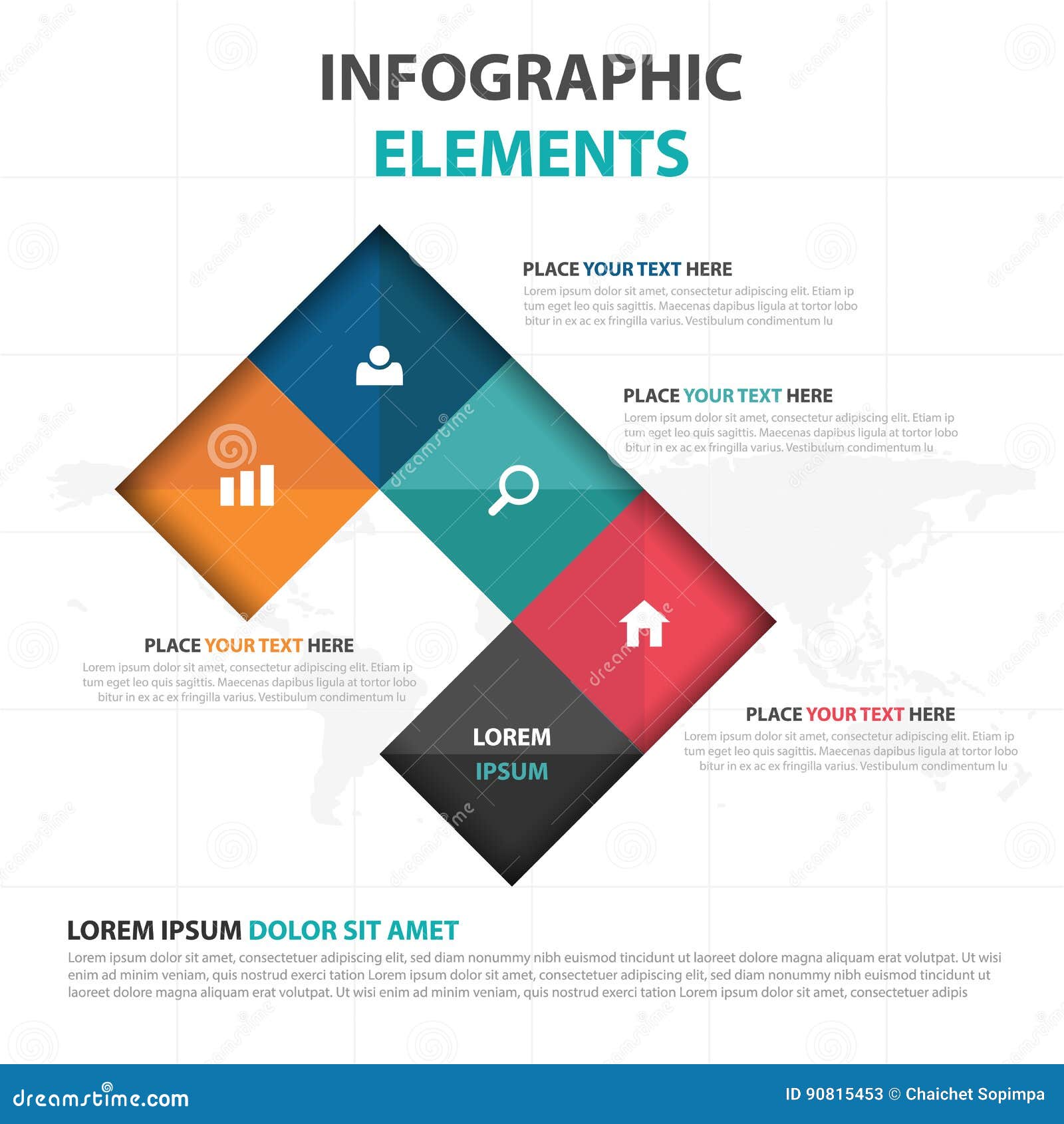 INFOGRAPHIC
ELEMENTS

PLACE YOUR TEXT HERE
Lorem ipsum dolor sit amet, consectetur adipiscing elit. Etiam ip tum eget leo quis sagittis. Maecenas dapibus ligula at tortor lobo bitur in ex ac ex fringilla varius. Vestibulum condimentum lu

PLACE YOUR TEXT HERE
Lorem ipsum dolor sit amet, consectetur adipiscing elit. Etiam ip tum eget leo quis sagittis. Maecenas dapibus ligula at tortor lobo bitur in ex ac ex fringilla varius. Vestibulum condimentum lu

PLACE YOUR TEXT HERE
Lorem ipsum dolor sit amet, consectetur adipiscing elit. Etiam ip tum eget leo quis sagittis. Maecenas dapibus ligula at tortor lobo bitur in ex ac ex fringilla varius. Vestibulum condimentum lu

LOREM
IPSUM

PLACE YOUR TEXT HERE
Lorem ipsum dolor sit amet, consectetur adipiscing elit. Etiam ip tum eget leo quis sagittis. Maecenas dapibus ligula at tortor lobo bitur in ex ac ex fringilla varius. Vestibulum condimentum lu

LOREM IPSUM DOLOR SIT AMET
Lorem ipsum dolor sit amet, consectetuer adipiscing elit, sed diam nonummy nibh euismod tincidunt ut laoreet dolore magna aliquam erat volutpat. Ut wisi enim ad minim veniam, quis nostrud exerci tation Lorem ipsum dolor sit amet, consectetuer adipiscing elit, sed diam nonummy nibh euismod tincidunt ut laoreet dolore magna aliquam erat volutpat. Ut wisi enim ad minim veniam, quis nostrud exerci tation Lorem ipsum dolor sit amet, consectetuer adipis

dreamstime.com
ID 90815453 © Chaichet Sopimpa