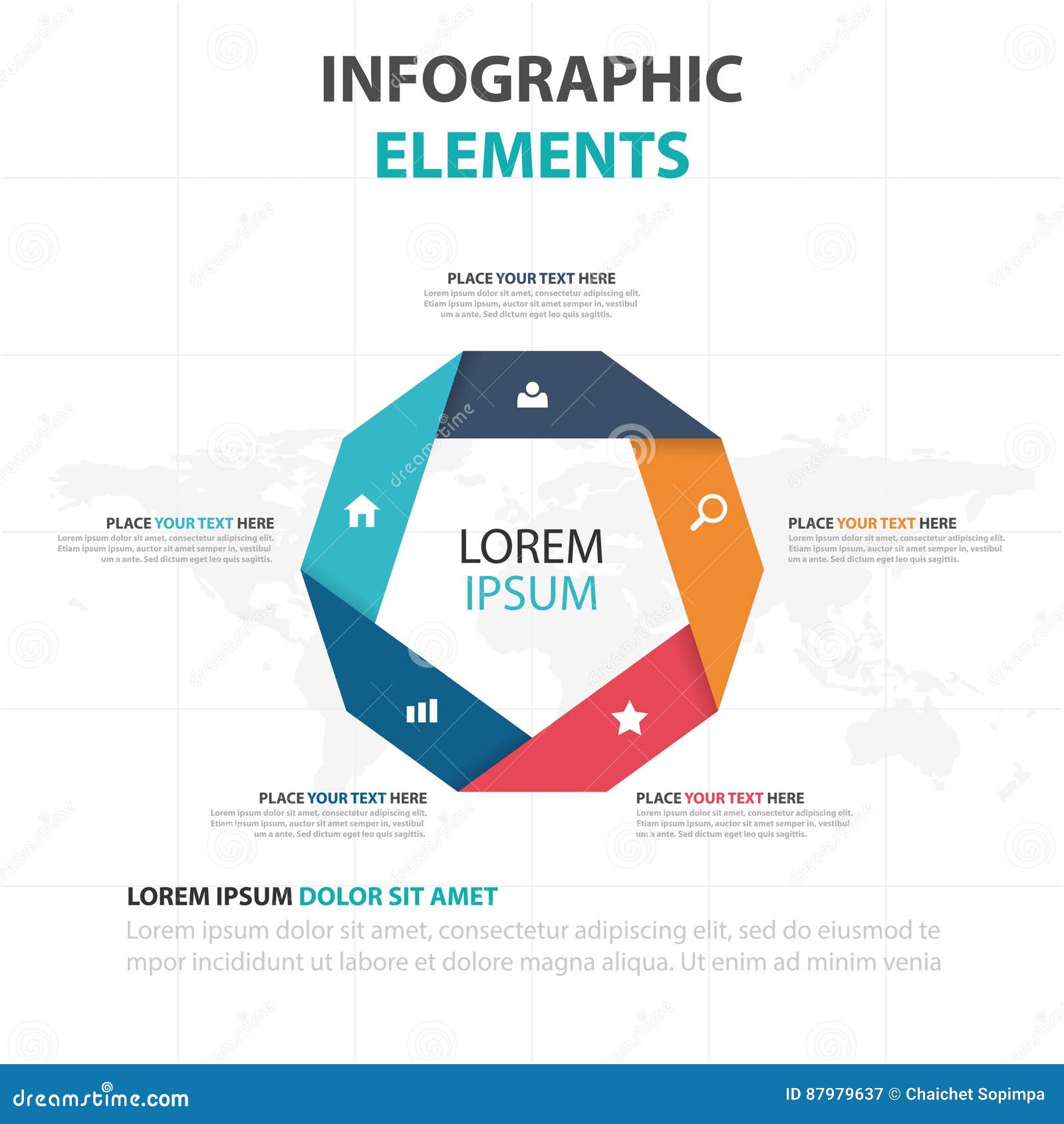 INFOGRAPHIC
ELEMENTS

PLACE YOUR TEXT HERE
Lorem ipsum dolor sit amet, consectetur adipiscing elit. Etiam ipsum ipsum, auctor sit amet semper in, vestibul um a ante. Sed dictum eget leo quis sagittis.

PLACE YOUR TEXT HERE
Lorem ipsum dolor sit amet, consectetur adipiscing elit. Etiam ipsum ipsum, auctor sit amet semper in, vestibul um a ante. Sed dictum eget leo quis sagittis.

LOREM
IPSUM

PLACE YOUR TEXT HERE
Lorem ipsum dolor sit amet, consectetur adipiscing elit. Etiam ipsum ipsum, auctor sit amet semper in, vestibul um a ante. Sed dictum eget leo quis sagittis.

PLACE YOUR TEXT HERE
Lorem ipsum dolor sit amet, consectetur adipiscing elit. Etiam ipsum ipsum, auctor sit amet semper in, vestibul um a ante. Sed dictum eget leo quis sagittis.

PLACE YOUR TEXT HERE
Lorem ipsum dolor sit amet, consectetur adipiscing elit. Etiam ipsum ipsum, auctor sit amet semper in, vestibul um a ante. Sed dictum eget leo quis sagittis.

LOREM IPSUM DOLOR SIT AMET
Lorem ipsum dolor sit amet, consectetur adipiscing elit, sed do eiusmod te mpor incididunt ut labore et dolore magna aliqua. Ut enim ad minim venia

dreamstime.com
ID 87979637 © Chaichet Sopimpa