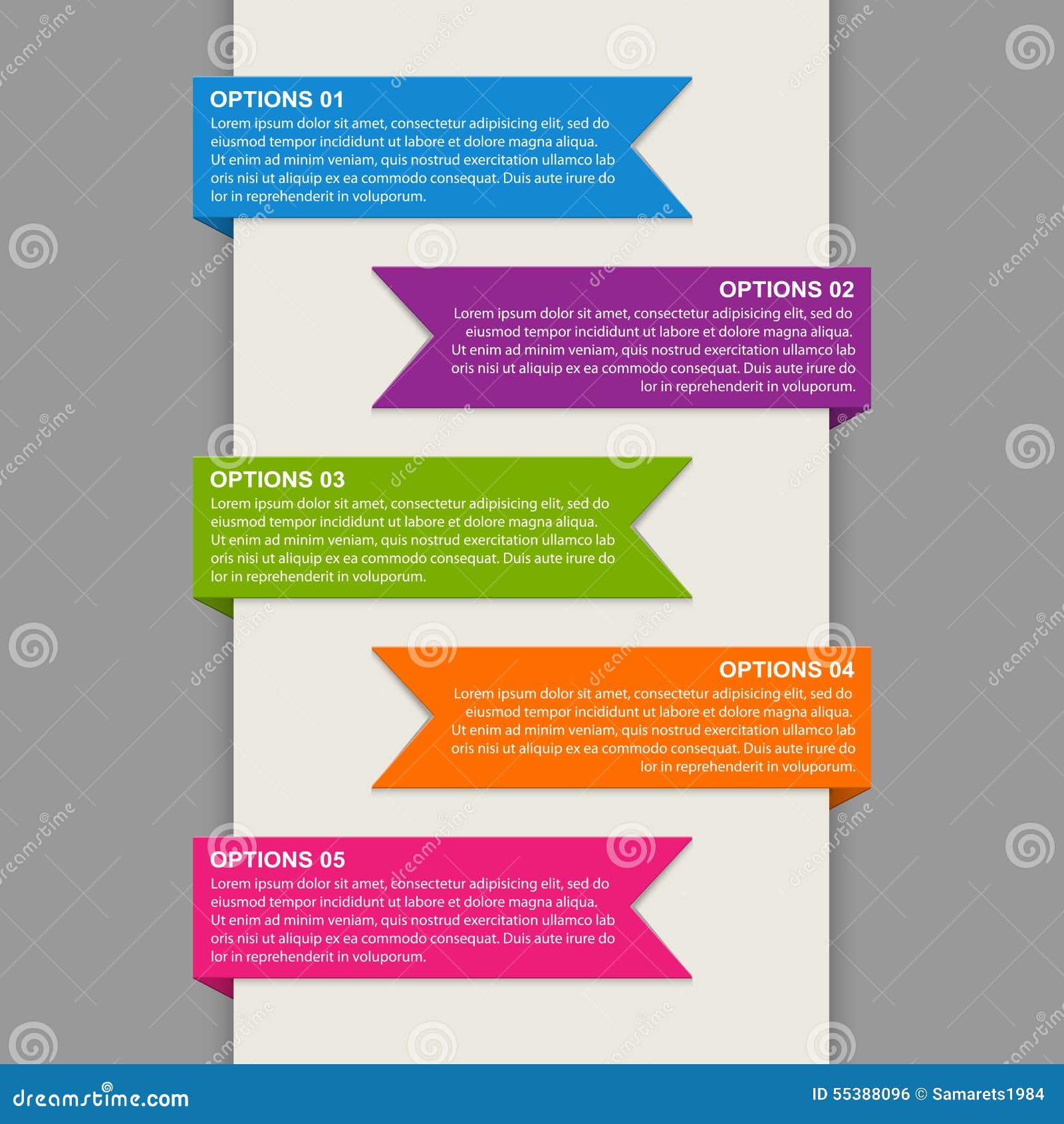 OPTIONS 01
Lorem ipsum dolor sit amet, consectetur adipisicing elit, sed do eiusmod tempor incididunt ut labore et dolore magna aliqua. Ut enim ad minim veniam, quis nostrud exercitation ullamco lab oris nisi ut aliquip ex ea commodo consequat. Duis aute irure do lor in reprehenderit in voluporum.

OPTIONS 02
Lorem ipsum dolor sit amet, consectetur adipisicing elit, sed do eiusmod tempor incididunt ut labore et dolore magna aliqua. Ut enim ad minim veniam, quis nostrud exercitation ullamco lab oris nisi ut aliquip ex ea commodo consequat. Duis aute irure do lor in reprehenderit in voluporum.

OPTIONS 03
Lorem ipsum dolor sit amet, consectetur adipisicing elit, sed do eiusmod tempor incididunt ut labore et dolore magna aliqua. Ut enim ad minim veniam, quis nostrud exercitation ullamco lab oris nisi ut aliquip ex ea commodo consequat. Duis aute irure do lor in reprehenderit in voluporum.

OPTIONS 04
Lorem ipsum dolor sit amet, consectetur adipisicing elit, sed do eiusmod tempor incididunt ut labore et dolore magna aliqua. Ut enim ad minim veniam, quis nostrud exercitation ullamco lab oris nisi ut aliquip ex ea commodo consequat. Duis aute irure do lor in reprehenderit in voluporum.

OPTIONS 05
Lorem ipsum dolor sit amet, consectetur adipisicing elit, sed do eiusmod tempor incididunt ut labore et dolore magna aliqua. Ut enim ad minim veniam, quis nostrud exercitation ullamco lab oris nisi ut aliquip ex ea commodo consequat. Duis aute irure do lor in reprehenderit in voluporum.

dreamstime.com
ID 55388096 © Samarets1984