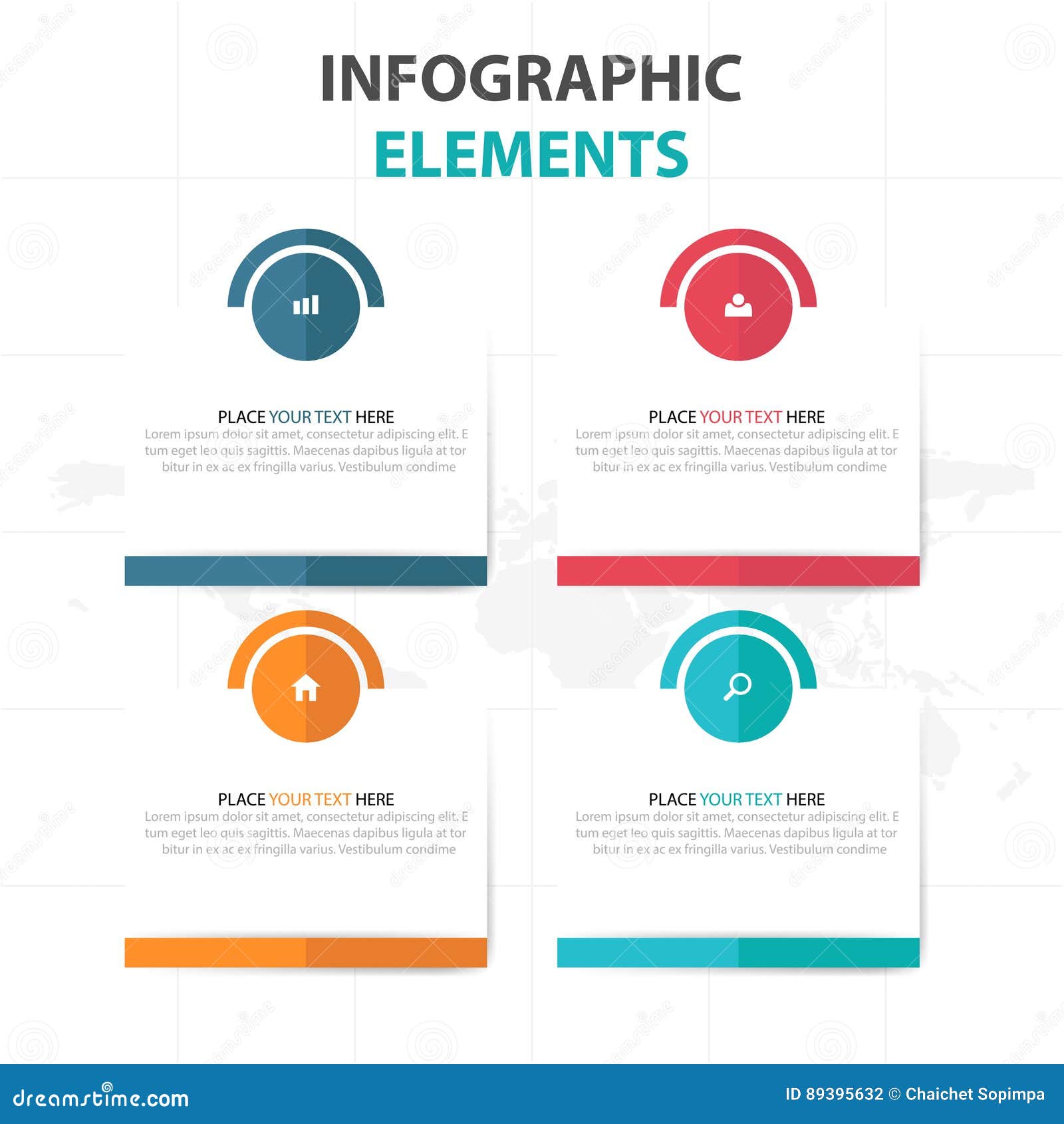 INFOGRAPHIC
ELEMENTS

PLACE YOUR TEXT HERE
Lorem ipsum dolor sit amet, consectetur adipiscing elit. E tum eget leo quis sagittis. Maecenas dapibus ligula at tor bitur in ex ac ex fringilla varius. Vestibulum condime

PLACE YOUR TEXT HERE
Lorem ipsum dolor sit amet, consectetur adipiscing elit. E tum eget leo quis sagittis. Maecenas dapibus ligula at tor bitur in ex ac ex fringilla varius. Vestibulum condime

PLACE YOUR TEXT HERE
Lorem ipsum dolor sit amet, consectetur adipiscing elit. E tum eget leo quis sagittis. Maecenas dapibus ligula at tor bitur in ex ac ex fringilla varius. Vestibulum condime

PLACE YOUR TEXT HERE
Lorem ipsum dolor sit amet, consectetur adipiscing elit. E tum eget leo quis sagittis. Maecenas dapibus ligula at tor bitur in ex ac ex fringilla varius. Vestibulum condime

dreamstime.com
ID 89395632 © Chaichet Sopimpa