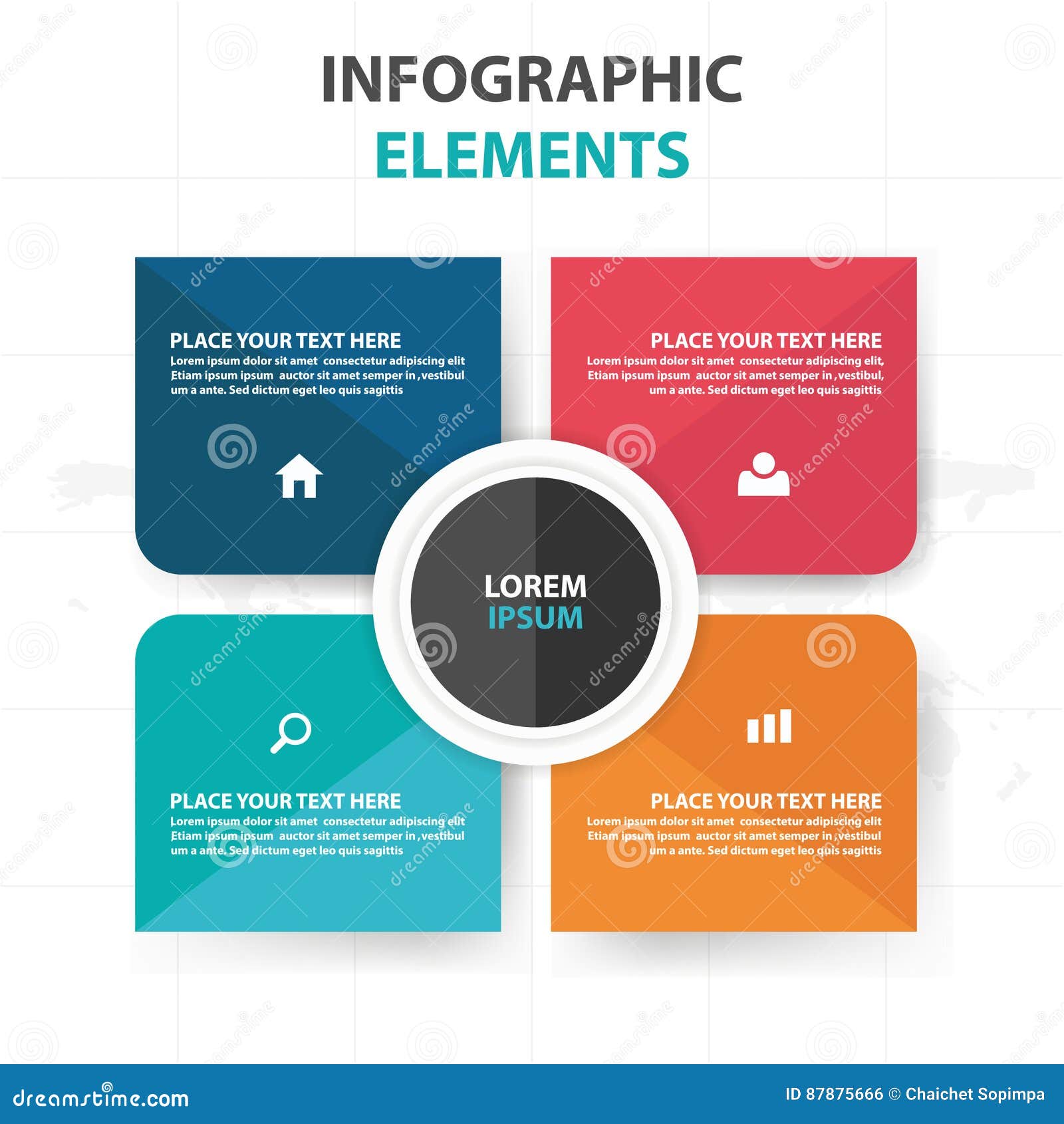 INFOGRAPHIC
ELEMENTS

PLACE YOUR TEXT HERE
Lorem ipsum dolor sit amet consectetur adipiscing elit Etiam ipsum ipsum auctor sit amet semper in ,vestibul um a ante. Sed dictum eget leo quis sagittis

PLACE YOUR TEXT HERE
Lorem ipsum dolor sit amet consectetur adipiscing elit, Etiam ipsum ipsum auctor sit amet semper in ,vestibul, um a ante. Sed dictum eget leo quis sagittis

LOREM
IPSUM

PLACE YOUR TEXT HERE
Lorem ipsum dolor sit amet consectetur adipiscing elit Etiam ipsum ipsum auctor sit amet semper in ,vestibul um a ante. Sed dictum eget leo quis sagittis

PLACE YOUR TEXT HERE
Lorem ipsum dolor sit amet consectetur adipiscing elit Etiam ipsum ipsum auctor sit amet semper in ,vestibul um a ante. Sed dictum eget leo quis sagittis

dreamstime.com
ID 87875666 © Chaichet Sopimpa