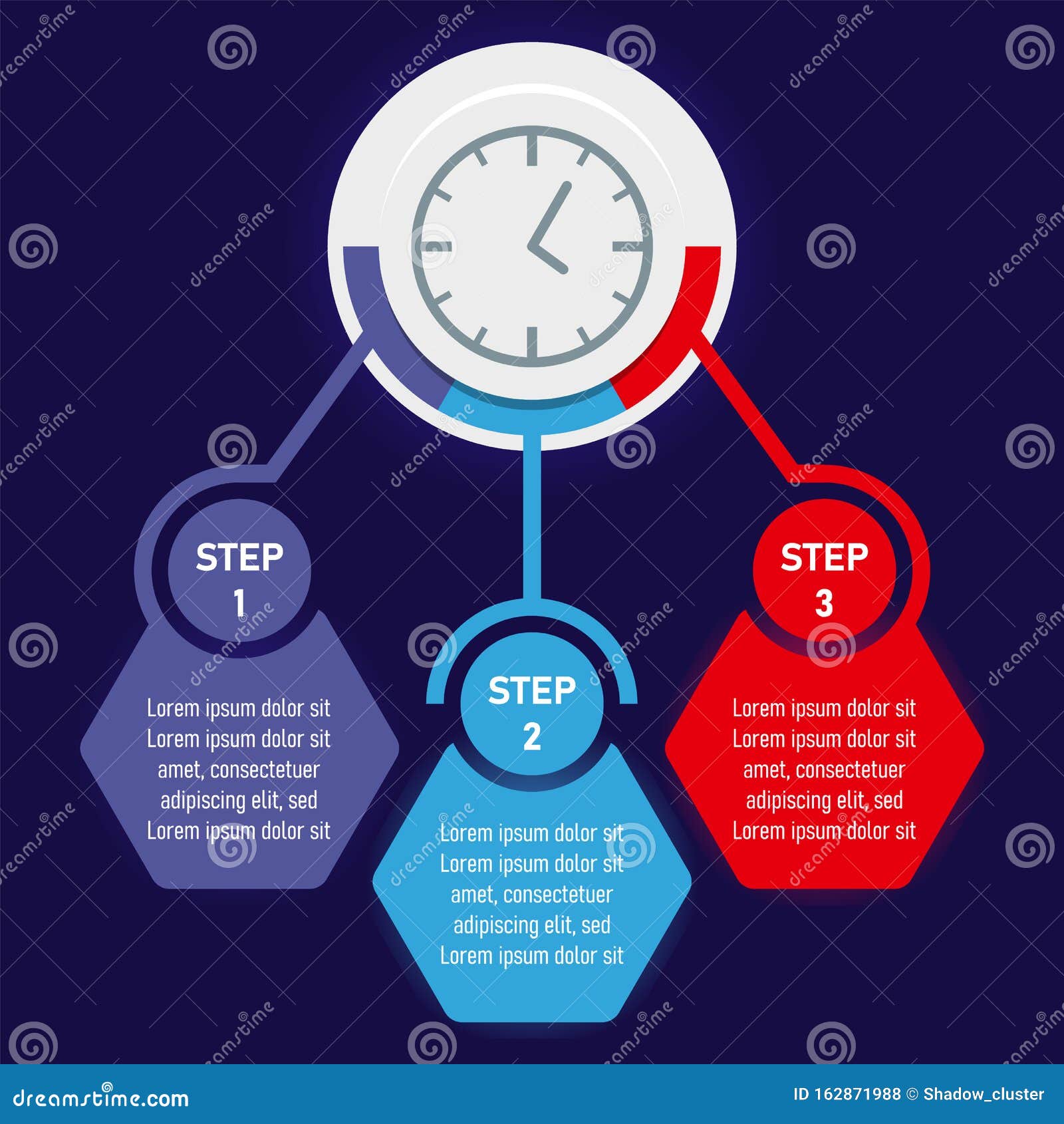 STEP 1

Lorem ipsum dolor sit
Lorem ipsum dolor sit
amet, consectetuer
adipiscing elit, sed
Lorem ipsum dolor sit

STEP 2

Lorem ipsum dolor sit
Lorem ipsum dolor sit
amet, consectetuer
adipiscing elit, sed
Lorem ipsum dolor sit

STEP 3

Lorem ipsum dolor sit
Lorem ipsum dolor sit
amet, consectetuer
adipiscing elit, sed
Lorem ipsum dolor sit

dreamstime.com

ID 162871988 © Shadow_cluster