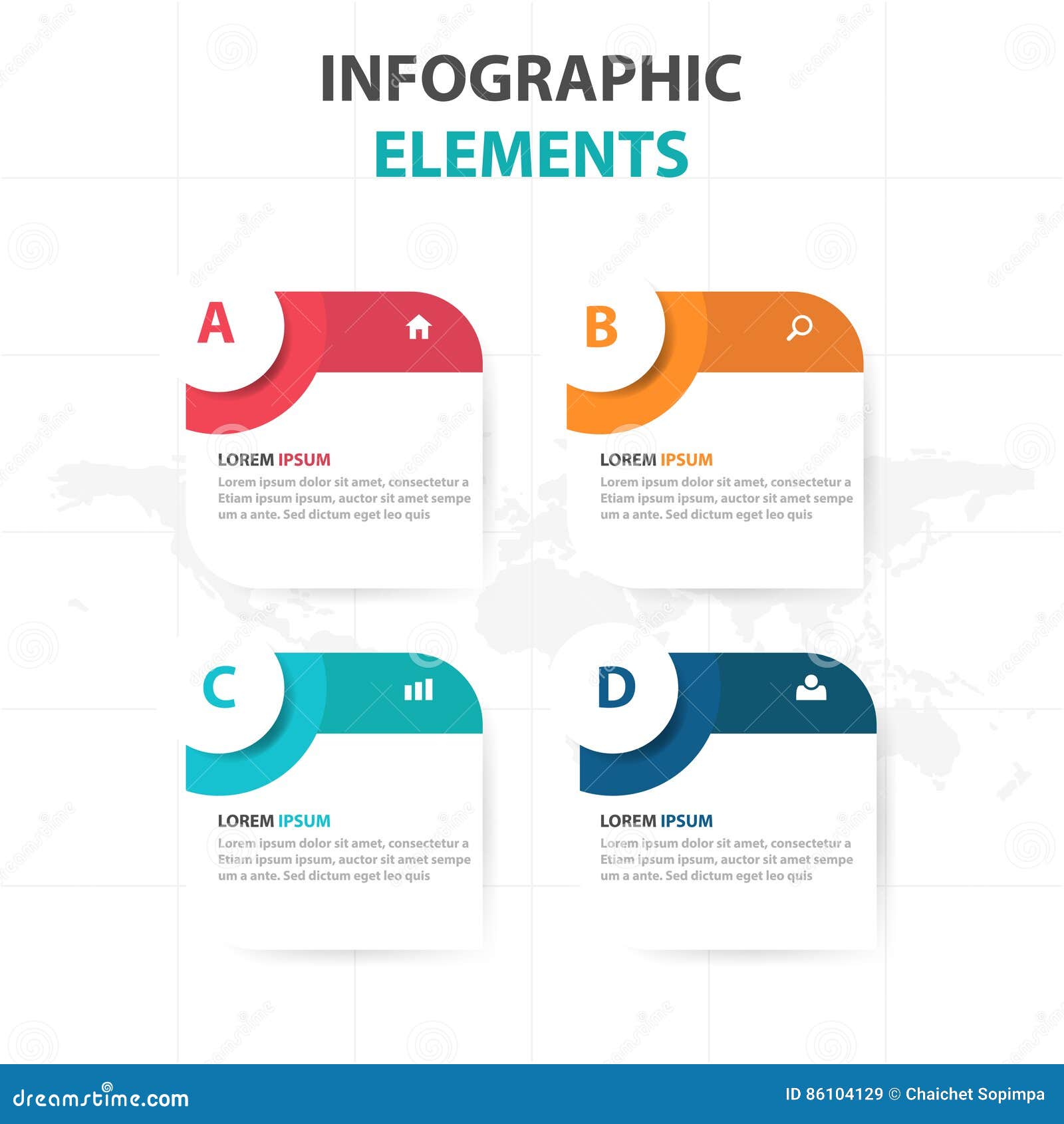 INFOGRAPHIC
ELEMENTS

A

LOREM IPSUM
Lorem ipsum dolor sit amet, consectetur a Etiam ipsum ipsum, auctor sit amet sempe um a ante. Sed dictum eget leo quis

B

LOREM IPSUM
Lorem ipsum dolor sit amet, consectetur a Etiam ipsum ipsum, auctor sit amet sempe um a ante. Sed dictum eget leo quis

C

LOREM IPSUM
Lorem ipsum dolor sit amet, consectetur a Etiam ipsum ipsum, auctor sit amet sempe um a ante. Sed dictum eget leo quis

D

LOREM IPSUM
Lorem ipsum dolor sit amet, consectetur a Etiam ipsum ipsum, auctor sit amet sempe um a ante. Sed dictum eget leo quis

dreamstime.com
ID 86104129 © Chaichet Sopimpa