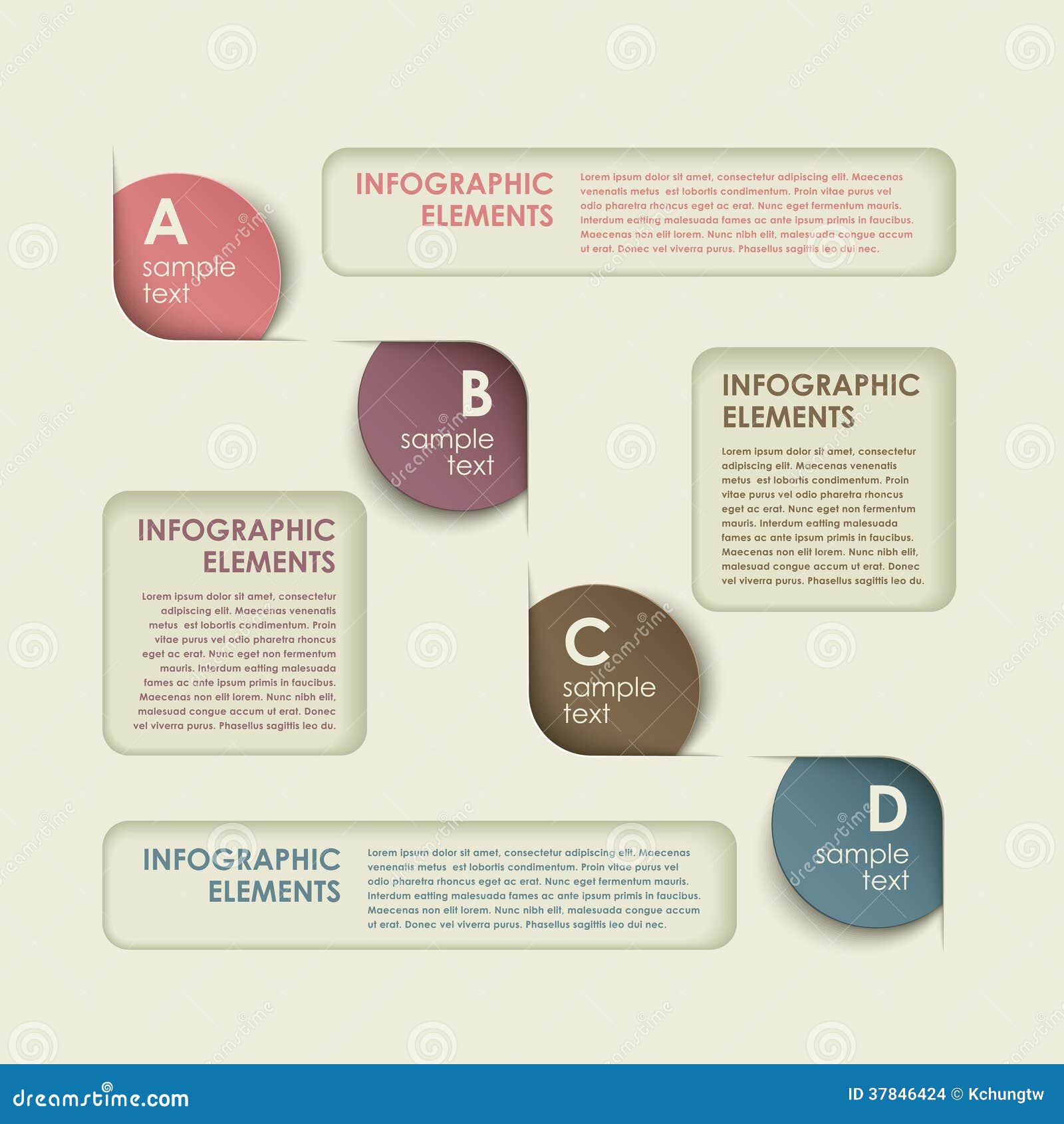 A
sample text

INFOGRAPHIC ELEMENTS

Lorem ipsum dolor sit amet, consectetur adipiscing elit. Maecenas venenatis metus est lobortis condimentum. Proin vitae purus vel odio pharetra rhoncus eget ac erat. Nunc eget fermentum mauris. Interdum eatting malesuada fames ac ante ipsum primis in faucibus. Maecenas non elit lorem. Nunc nibh elit, malesuada congue accum ut erat. Donec vel viverra purus. Phasellus sagittis leo dui nec.

B
sample text

INFOGRAPHIC ELEMENTS

Lorem ipsum dolor sit amet, consectetur adipiscing elit. Maecenas venenatis metus est lobortis condimentum. Proin vitae purus vel odio pharetra rhoncus eget ac erat. Nunc eget non fermentum mauris. Interdum eatting malesuada fames ac ante ipsum primis in faucibus. Maecenas non elit lorem. Nunc nibh elit, malesuad congue accum ut erat. Donec vel viverra purus. Phasellus sagittis leo du.

INFOGRAPHIC ELEMENTS

Lorem ipsum dolor sit amet, consectetur adipiscing elit. Maecenas venenatis metus est lobortis condimentum. Proin vitae purus vel odio pharetra rhoncus eget ac erat. Nunc eget non fermentum mauris. Interdum eatting malesuada fames ac ante ipsum primis in faucibus. Maecenas non elit lorem. Nunc nibh elit, malesuad congue accum ut erat. Donec vel viverra purus. Phasellus sagittis leo du.

C
sample text

D
sample text

INFOGRAPHIC ELEMENTS

Lorem ipsum dolor sit amet, consectetur adipiscing elit. Maecenas venenatis metus est lobortis condimentum. Proin vitae purus vel odio pharetra rhoncus eget ac erat. Nunc eget fermentum mauris. Interdum eatting malesuada fames ac ante ipsum primis in faucibus. Maecenas non elit lorem. Nunc nibh elit, malesuada congue accum ut erat. Donec vel viverra purus. Phasellus sagittis leo dui nec.

dreamstime.com

ID 37846424 © Kchungtw