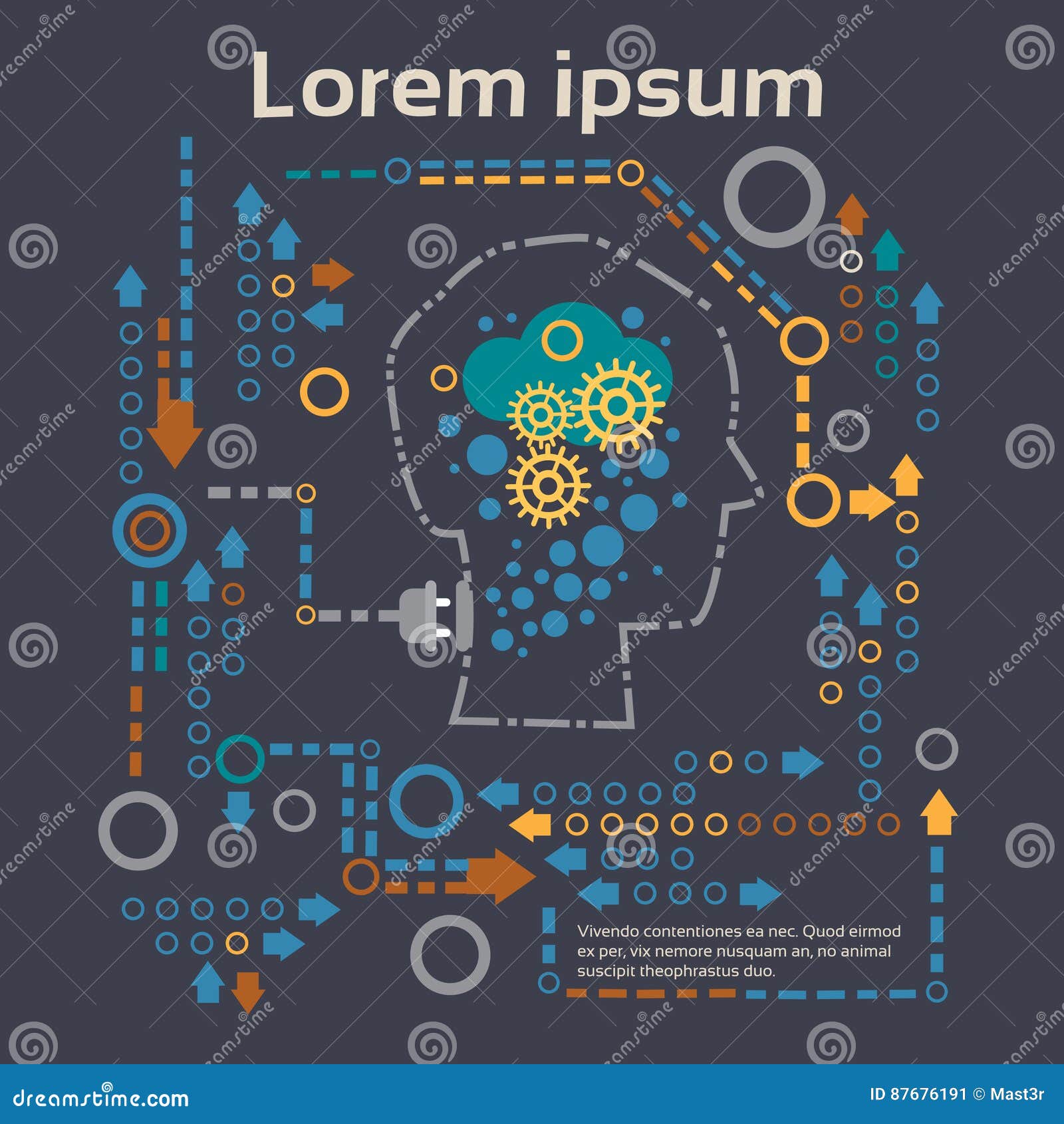 Lorem ipsum

Vivendo contentiones ea nec. Quod eirmod ex per, vix nemore nusquam an, no animal suscipit theophrastus duo.

dreamstime.com

ID 87676191 © Mast3r