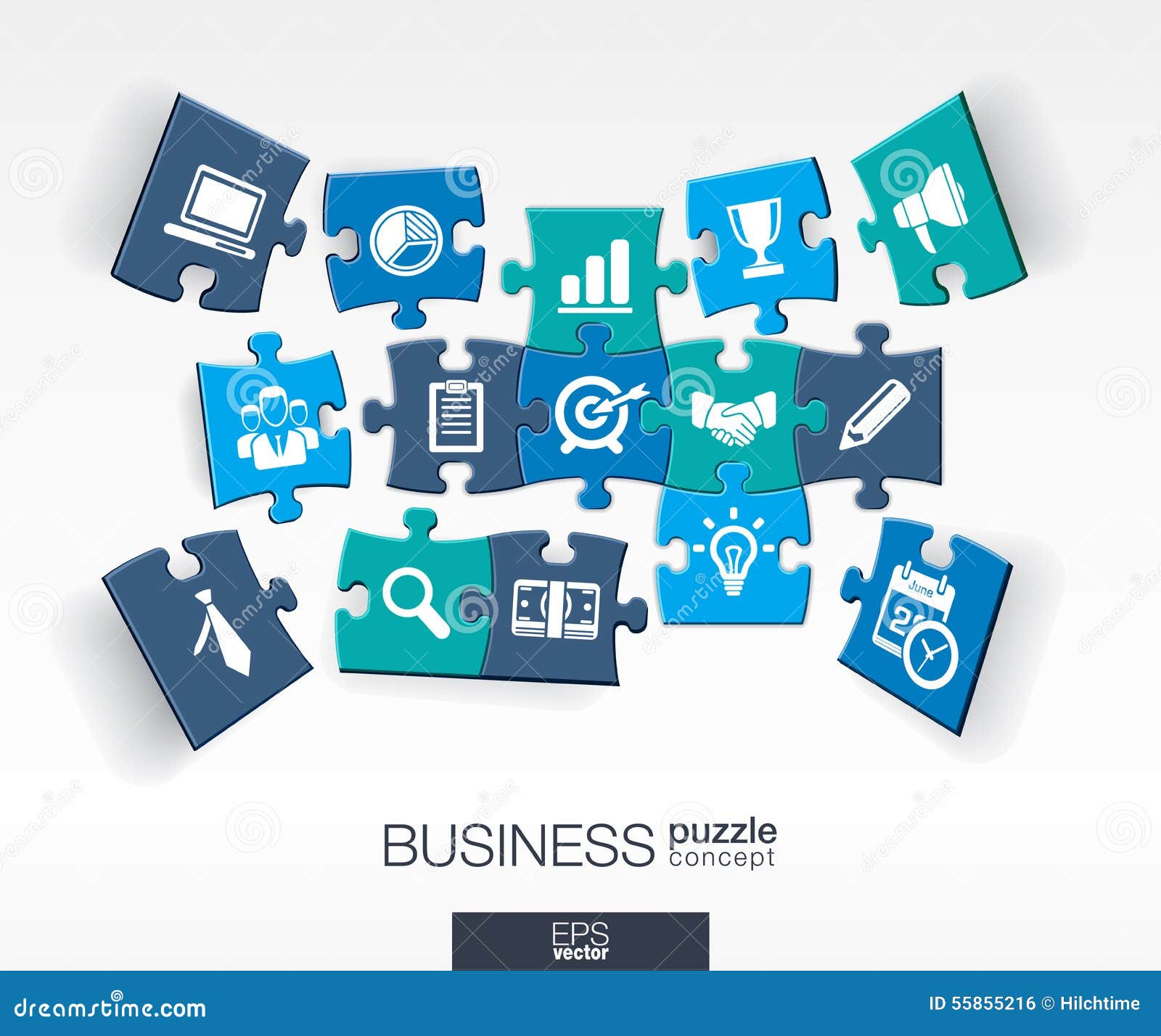 June
2

BUSINESS puzzle concept

EPS vector

dreamstime.com

ID 55855216 © Hilchtime