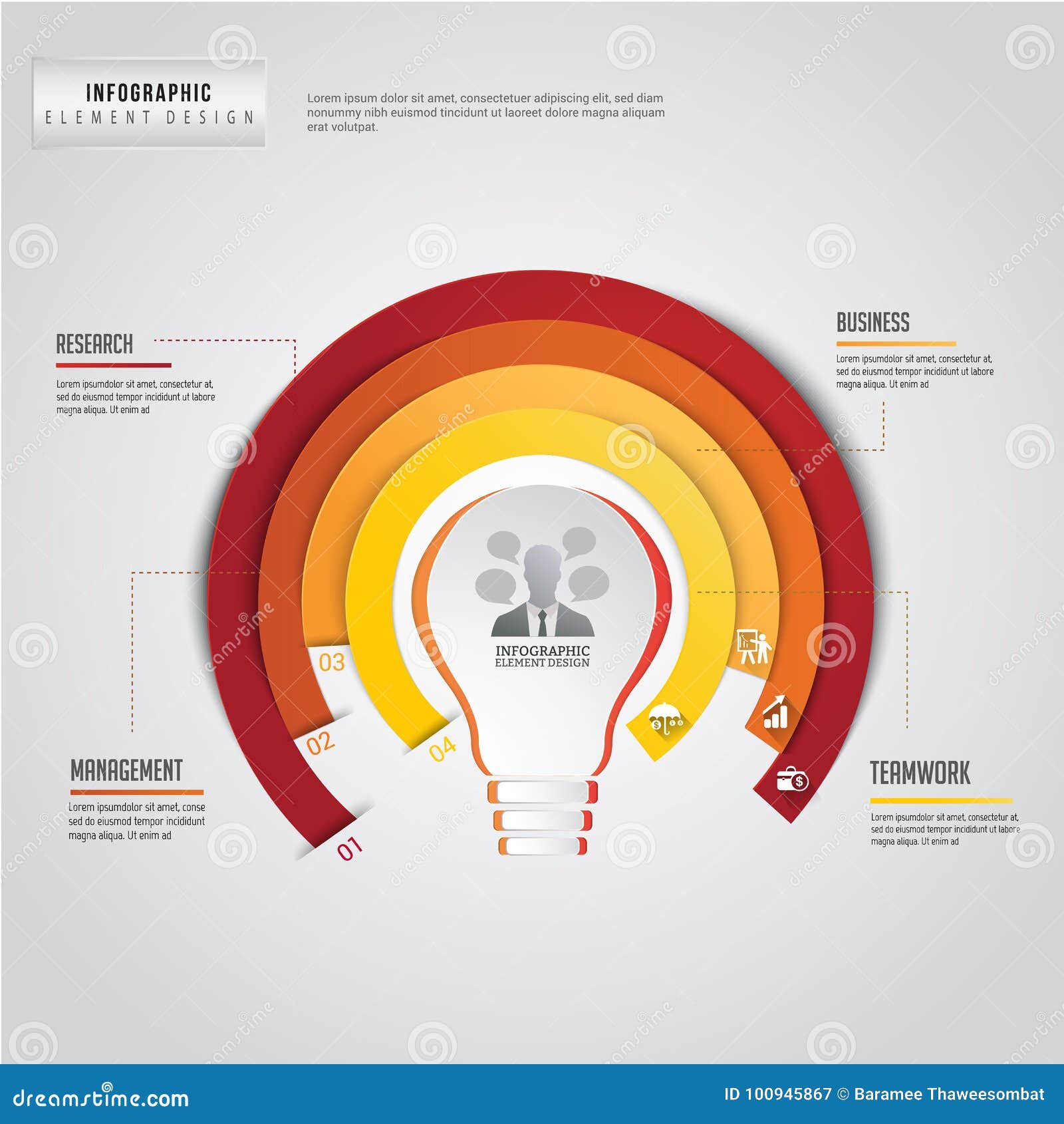 INFOGRAPHIC
ELEMENT DESIGN

Lorem ipsum dolor sit amet, consectetuer adipiscing elit, sed diam nonummy nibh euismod tincidunt ut laoreet dolore magna aliquam erat volutpat.

RESEARCH

Lorem ipsumdolor sit amet, consectetur at, sed do eiusmod tempor incididunt ut labore magna aliqua. Ut enim ad

BUSINESS

Lorem ipsumdolor sit amet, consectetur at, sed do eiusmod tempor incididunt ut labore magna aliqua. Ut enim ad

INFOGRAPHIC
ELEMENT DESIGN

03

02

04

01

MANAGEMENT

Lorem ipsumdolor sit amet, conse sed do eiusmod tempor incididunt magna aliqua. Ut enim ad

TEAMWORK

Lorem ipsumdolor sit amet, consectetur at, sed do eiusmod tempor incididunt ut labore magna aliqua. Ut enim ad

dreamstime.com

ID 100945867 © Baramee Thaweesombat