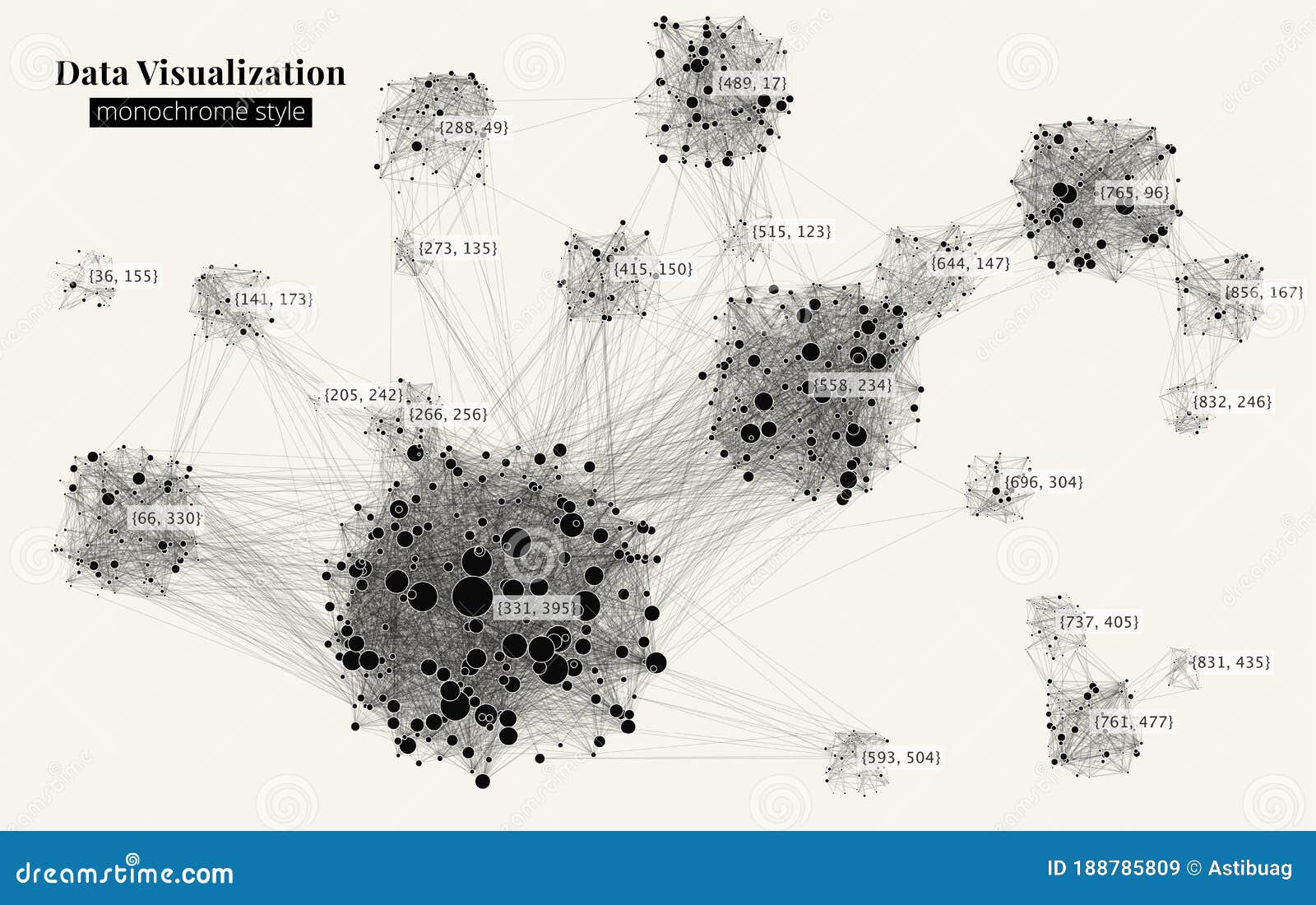 Data Visualization
monochrome style

{489, 17}
{288, 49}
{765, 96}
{515, 123}
{273, 135}
{644, 147}
{415, 150}
{36, 155}
{856, 167}
{141, 173}
{558, 234}
{205, 242}
{832, 246}
{266, 256}
{696, 304}
{66, 330}
{331, 395}
{737, 405}
{831, 435}
{761, 477}
{593, 504}

dreamstime.com
ID 188785809 © Astibuag