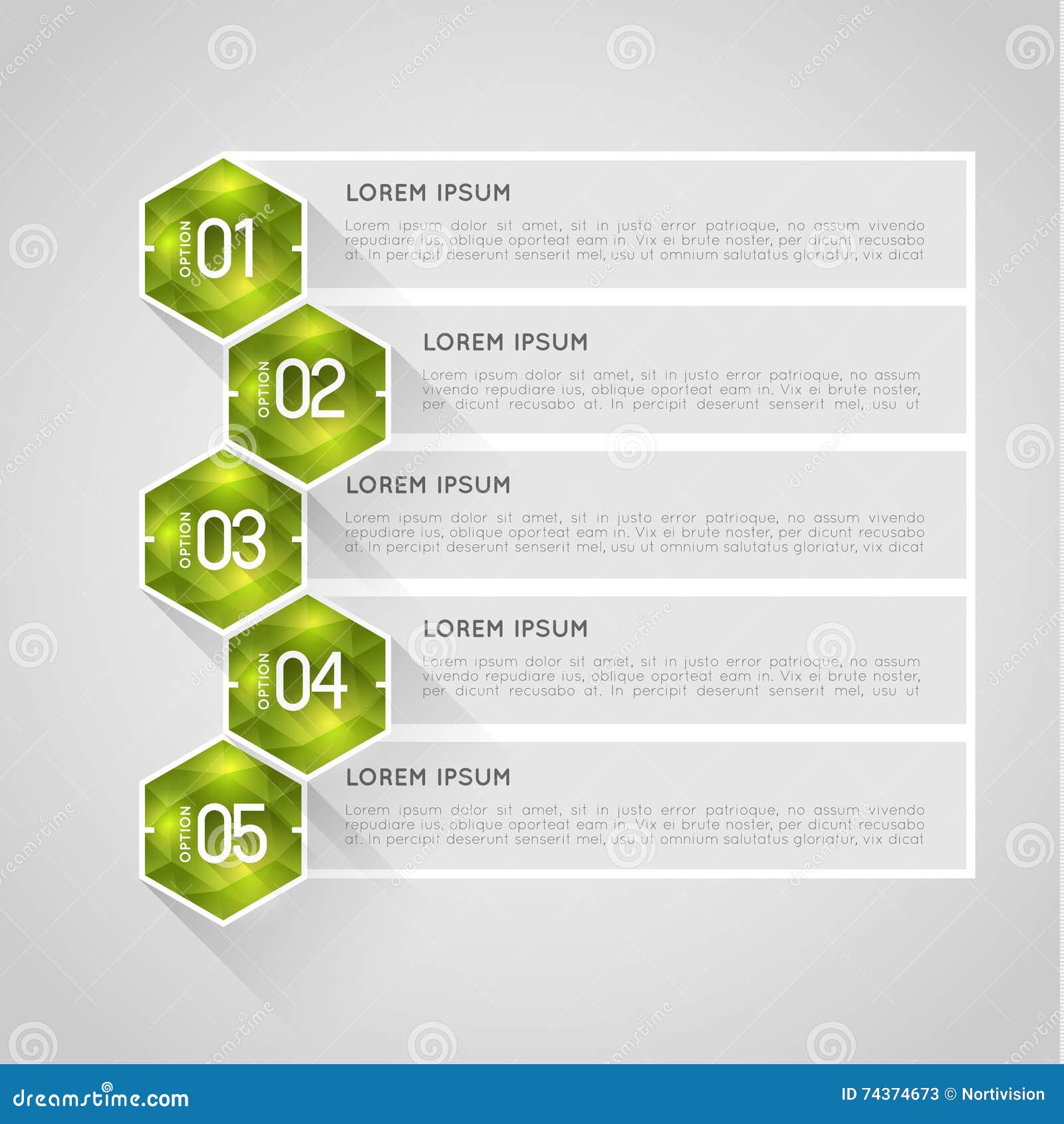 OPTION 01

LOREM IPSUM

Lorem ipsum dolor sit amet, sit in justo error patrioque, no assum vivendo repudiare ius, oblique oporteat eam in. Vix ei brute noster, per dicunt recusabo at. In percipit deserunt senserit mel, usu ut omnium salutatus gloriatur, vix dicat

OPTION 02

LOREM IPSUM

Lorem ipsum dolor sit amet, sit in justo error patrioque, no assum vivendo repudiare ius, oblique oporteat eam in. Vix ei brute noster, per dicunt recusabo at. In percipit deserunt senserit mel, usu ut

OPTION 03

LOREM IPSUM

Lorem ipsum dolor sit amet, sit in justo error patrioque, no assum vivendo repudiare ius, oblique oporteat eam in. Vix ei brute noster, per dicunt recusabo at. In percipit deserunt senserit mel, usu ut omnium salutatus gloriatur, vix dicat

OPTION 04

LOREM IPSUM

Lorem ipsum dolor sit amet, sit in justo error patrioque, no assum vivendo repudiare ius, oblique oporteat eam in. Vix ei brute noster, per dicunt recusabo at. In percipit deserunt senserit mel, usu ut

OPTION 05

LOREM IPSUM

Lorem ipsum dolor sit amet, sit in justo error patrioque, no assum vivendo repudiare ius, oblique oporteat eam in. Vix ei brute noster, per dicunt recusabo at. In percipit deserunt senserit mel, usu ut omnium salutatus gloriatur, vix dicat

dreamstime.com

ID 74374673 © Nortivision