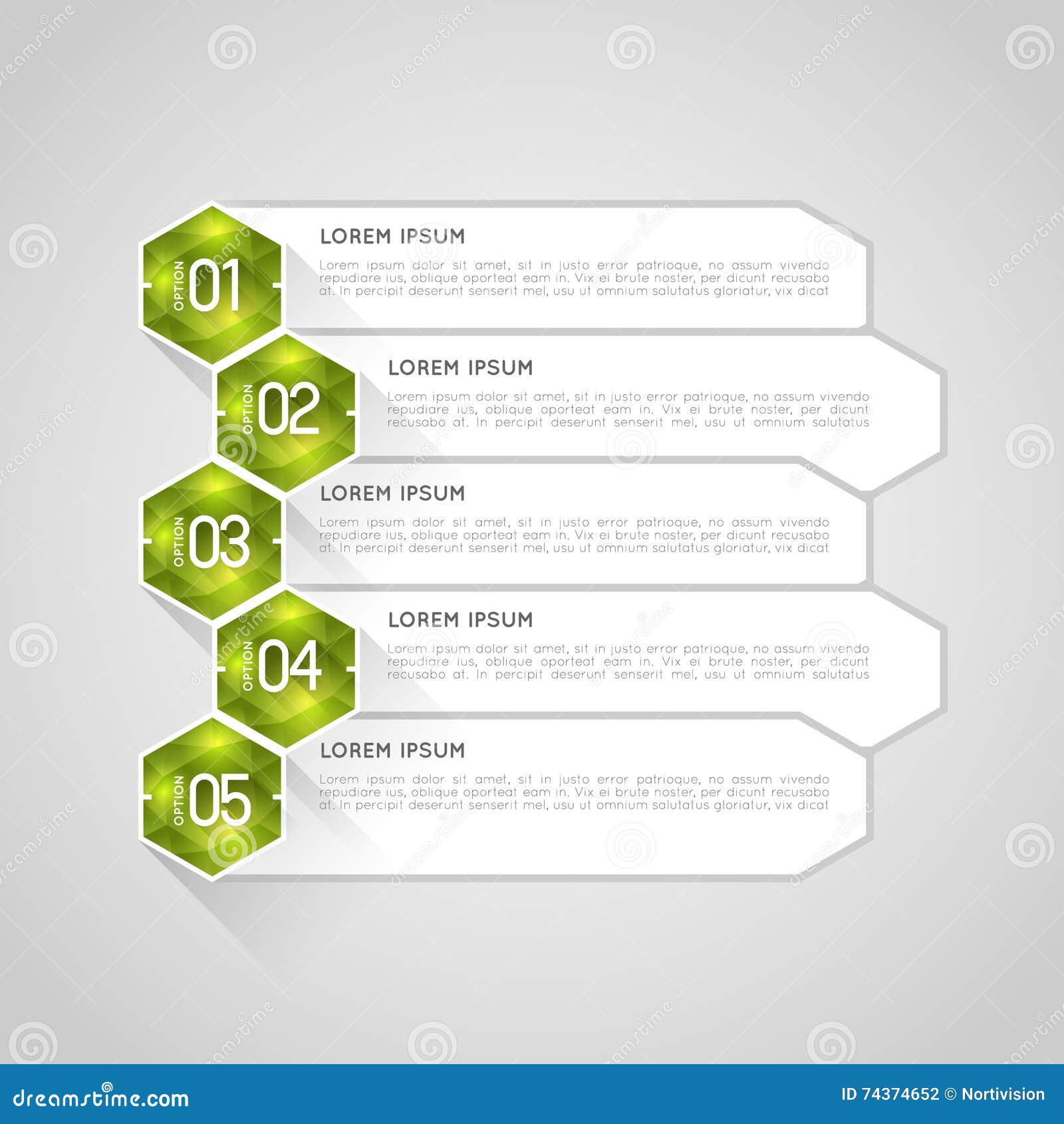 OPTION 01

LOREM IPSUM

Lorem ipsum dolor sit amet, sit in justo error patrioque, no assum vivendo repudiare ius, oblique oporteat eam in. Vix ei brute noster, per dicunt recusabo at. In percipit deserunt senserit mel, usu ut omnium salutatus gloriatur, vix dicat

OPTION 02

LOREM IPSUM

Lorem ipsum dolor sit amet, sit in justo error patrioque, no assum vivendo repudiare ius, oblique oporteat eam in. Vix ei brute noster, per dicunt recusabo at. In percipit deserunt senserit mel, usu ut omnium salutatus

OPTION 03

LOREM IPSUM

Lorem ipsum dolor sit amet, sit in justo error patrioque, no assum vivendo repudiare ius, oblique oporteat eam in. Vix ei brute noster, per dicunt recusabo at. In percipit deserunt senserit mel, usu ut omnium salutatus gloriatur, vix dicat

OPTION 04

LOREM IPSUM

Lorem ipsum dolor sit amet, sit in justo error patrioque, no assum vivendo repudiare ius, oblique oporteat eam in. Vix ei brute noster, per dicunt recusabo at. In percipit deserunt senserit mel, usu ut omnium salutatus

OPTION 05

LOREM IPSUM

Lorem ipsum dolor sit amet, sit in justo error patrioque, no assum vivendo repudiare ius, oblique oporteat eam in. Vix ei brute noster, per dicunt recusabo at. In percipit deserunt senserit mel, usu ut omnium salutatus gloriatur, vix dicat

dreamstime.com

ID 74374652 © Nortivision