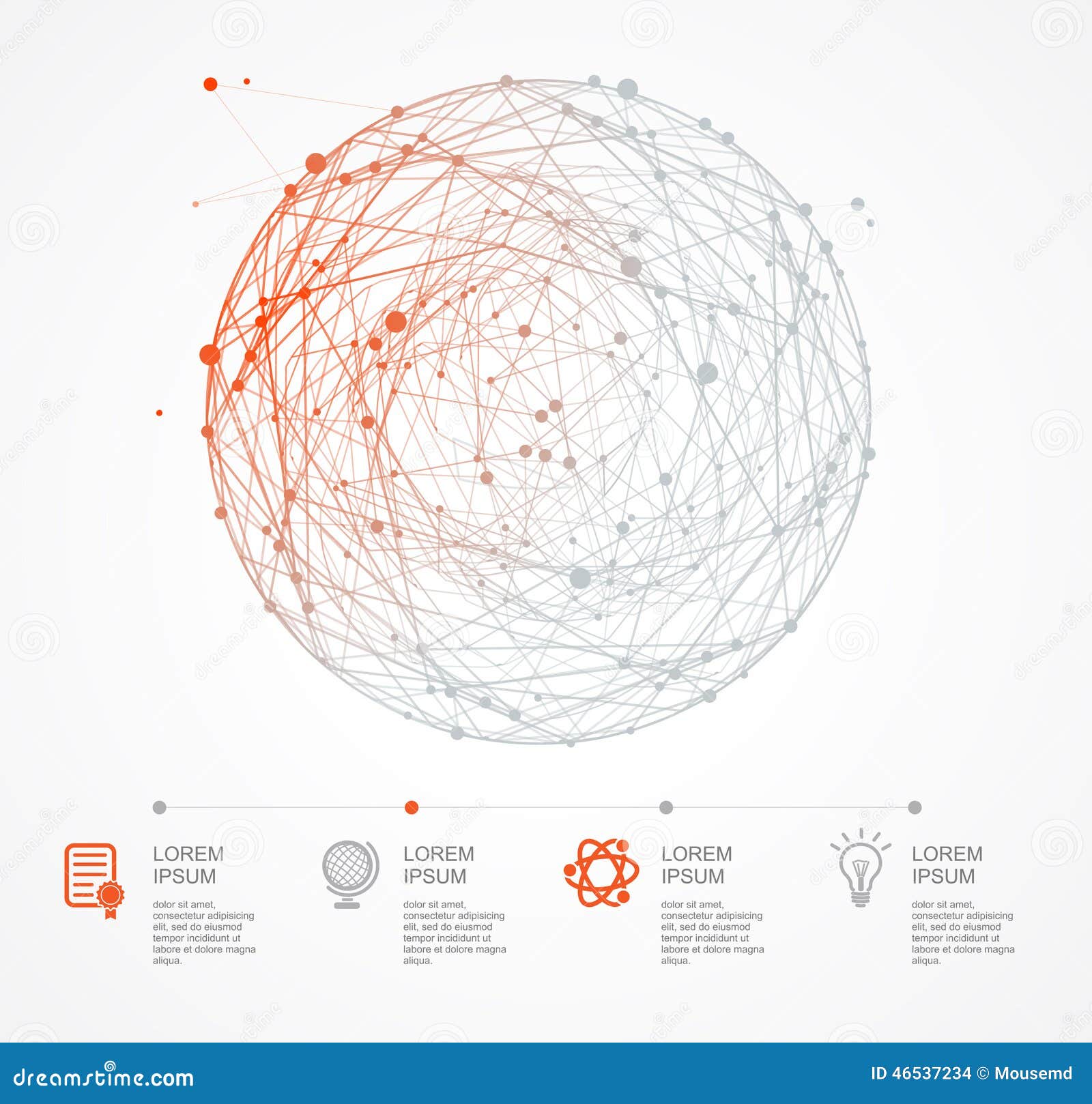 LOREM IPSUM

dolor sit amet, consectetur adipisicing elit, sed do eiusmod tempor incididunt ut labore et dolore magna aliqua.

LOREM IPSUM

dolor sit amet, consectetur adipisicing elit, sed do eiusmod tempor incididunt ut labore et dolore magna aliqua.

LOREM IPSUM

dolor sit amet, consectetur adipisicing elit, sed do eiusmod tempor incididunt ut labore et dolore magna aliqua.

LOREM IPSUM

dolor sit amet, consectetur adipisicing elit, sed do eiusmod tempor incididunt ut labore et dolore magna aliqua.

dreamstime.com

ID 46537234 © Mousemd