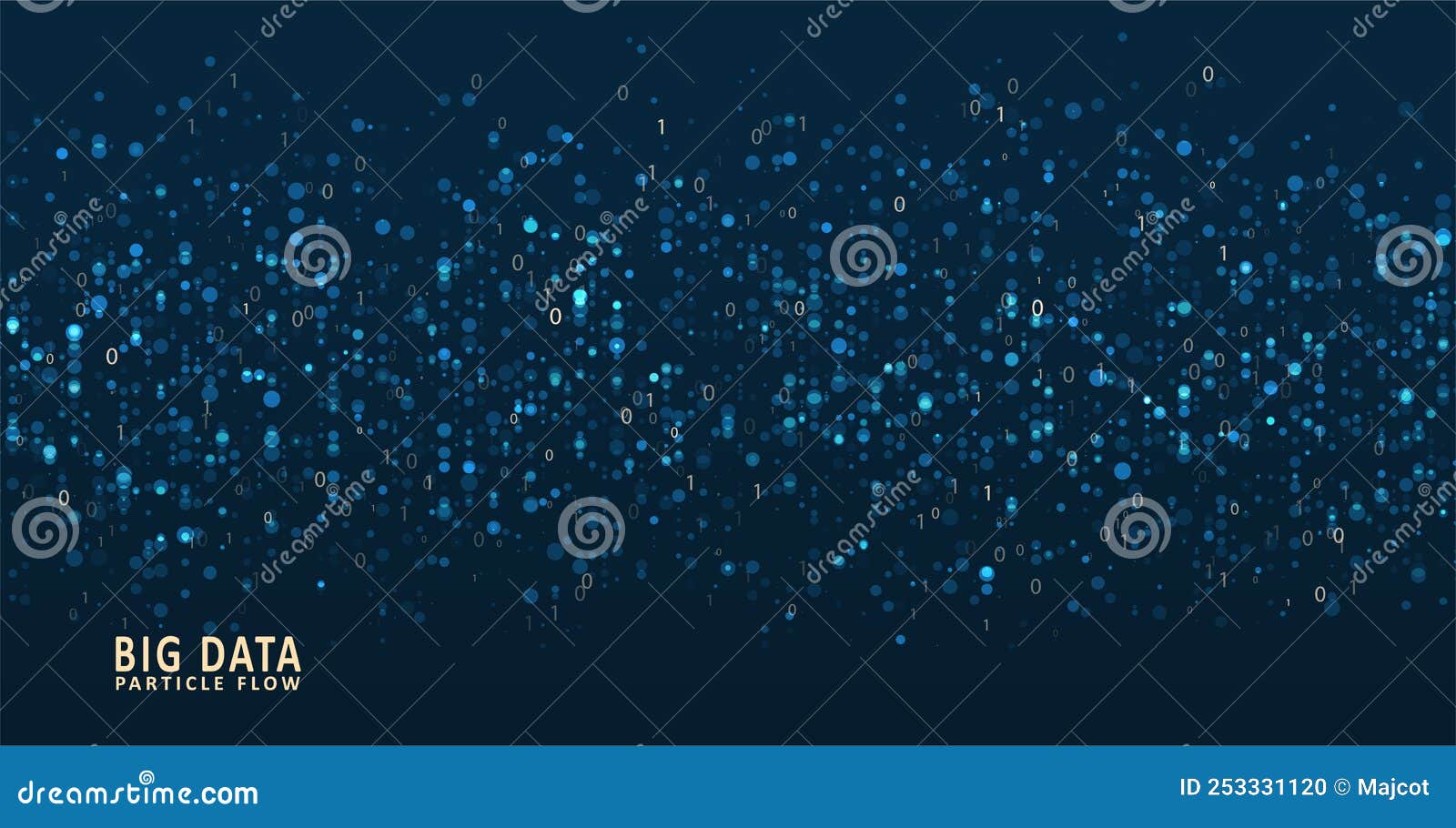 BIG DATA
PARTICLE FLOW

dreamstime.com

ID 253331120 © Majcot