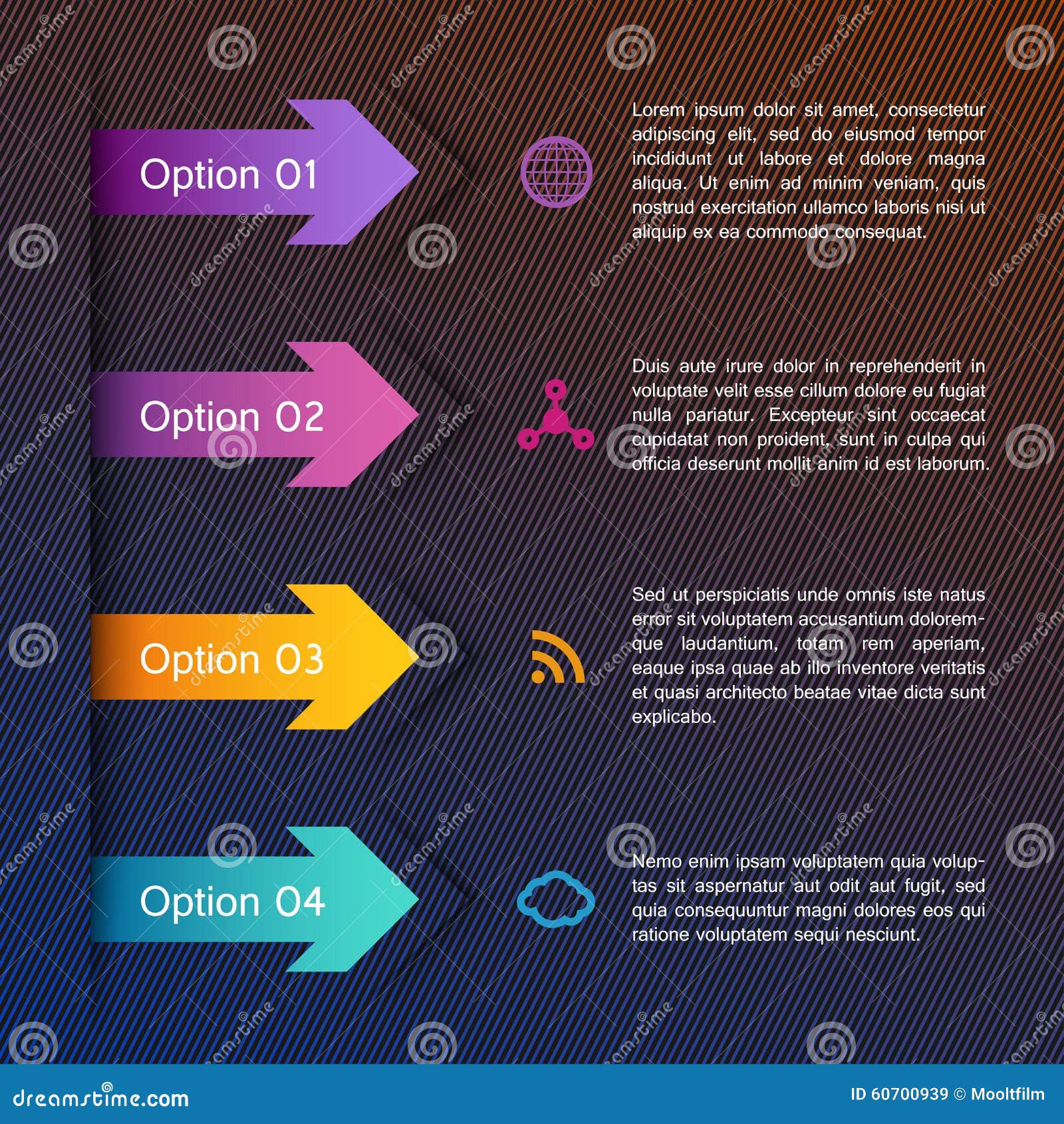 Option 01

Lorem ipsum dolor sit amet, consectetur adipiscing elit, sed do eiusmod tempor incididunt ut labore et dolore magna aliqua. Ut enim ad minim veniam, quis nostrud exercitation ullamco laboris nisi ut aliquip ex ea commodo consequat.

Option 02

Duis aute irure dolor in reprehenderit in voluptate velit esse cillum dolore eu fugiat nulla pariatur. Excepteur sint occaecat cupidatat non proident, sunt in culpa qui officia deserunt mollit anim id est laborum.

Option 03

Sed ut perspiciatis unde omnis iste natus error sit voluptatem accusantium doloremque laudantium, totam rem aperiam, eaque ipsa quae ab illo inventore veritatis et quasi architecto beatae vitae dicta sunt explicabo.

Option 04

Nemo enim ipsam voluptatem quia voluptas sit aspernatur aut odit aut fugit, sed quia consequuntur magni dolores eos qui ratione voluptatem sequi nesciunt.

dreamstime.com

ID 60700939 © Mooltfilm