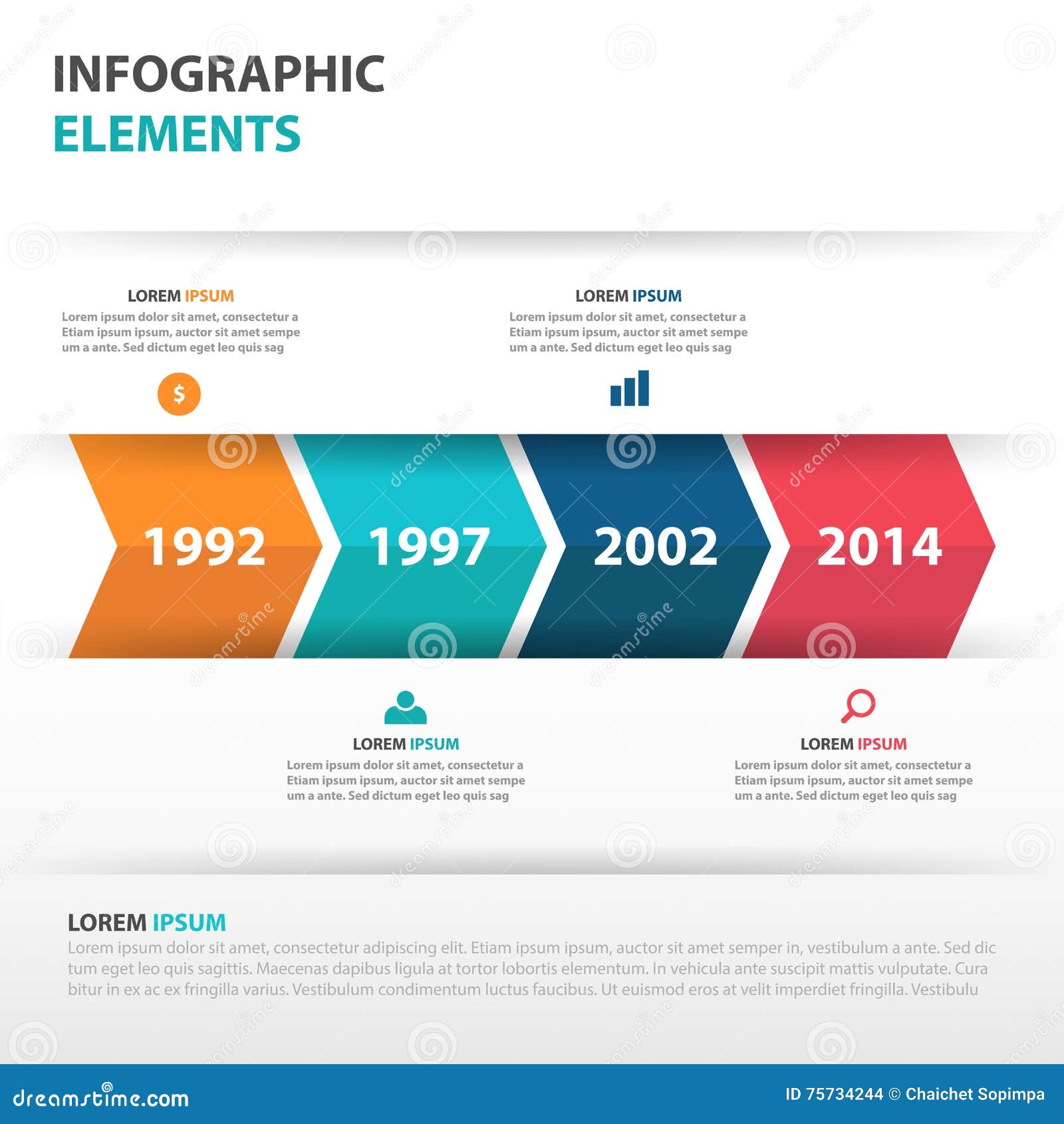 INFOGRAPHIC
ELEMENTS

LOREM IPSUM
Lorem ipsum dolor sit amet, consectetur a Etiam ipsum ipsum, auctor sit amet sempe um a ante. Sed dictum eget leo quis sag

$

LOREM IPSUM
Lorem ipsum dolor sit amet, consectetur a Etiam ipsum ipsum, auctor sit amet sempe um a ante. Sed dictum eget leo quis sag

1992

1997

2002

2014

LOREM IPSUM
Lorem ipsum dolor sit amet, consectetur a Etiam ipsum ipsum, auctor sit amet sempe um a ante. Sed dictum eget leo quis sag

LOREM IPSUM
Lorem ipsum dolor sit amet, consectetur a Etiam ipsum ipsum, auctor sit amet sempe um a ante. Sed dictum eget leo quis sag

LOREM IPSUM
Lorem ipsum dolor sit amet, consectetur adipiscing elit. Etiam ipsum ipsum, auctor sit amet semper in, vestibulum a ante. Sed dic tum eget leo quis sagittis. Maecenas dapibus ligula at tortor lobortis elementum. In vehicula ante suscipit mattis vulputate. Cura bitur in ex ac ex fringilla varius. Vestibulum condimentum luctus faucibus. Ut euismod eros at velit imperdiet fringilla. Vestibulu

dreamstime.com
ID 75734244 © Chaichet Sopimpa