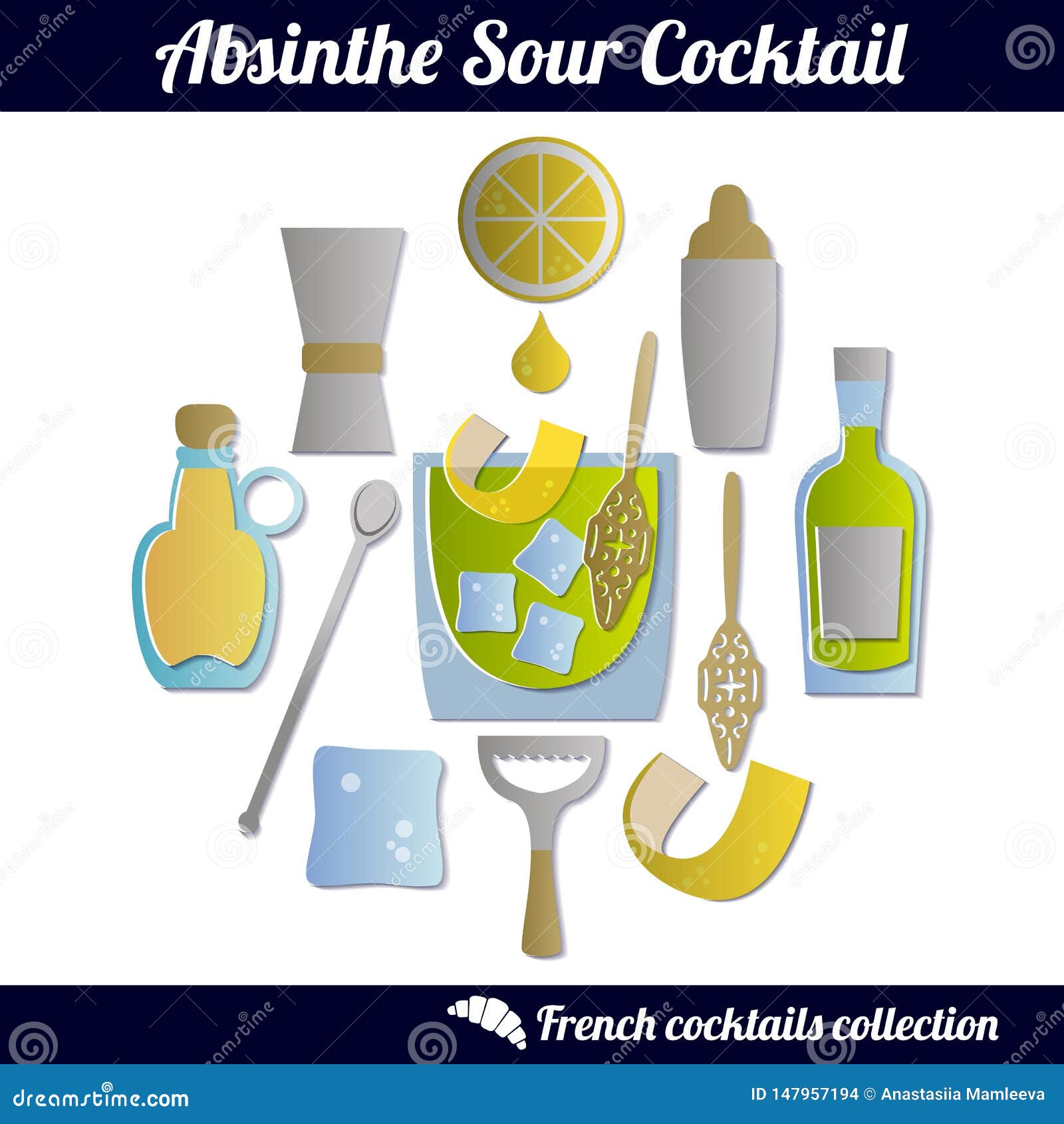 Absinthe Sour Cocktail

French cocktails collection

dreamstime.com

ID 147957194 © Anastasiia Mamleeva