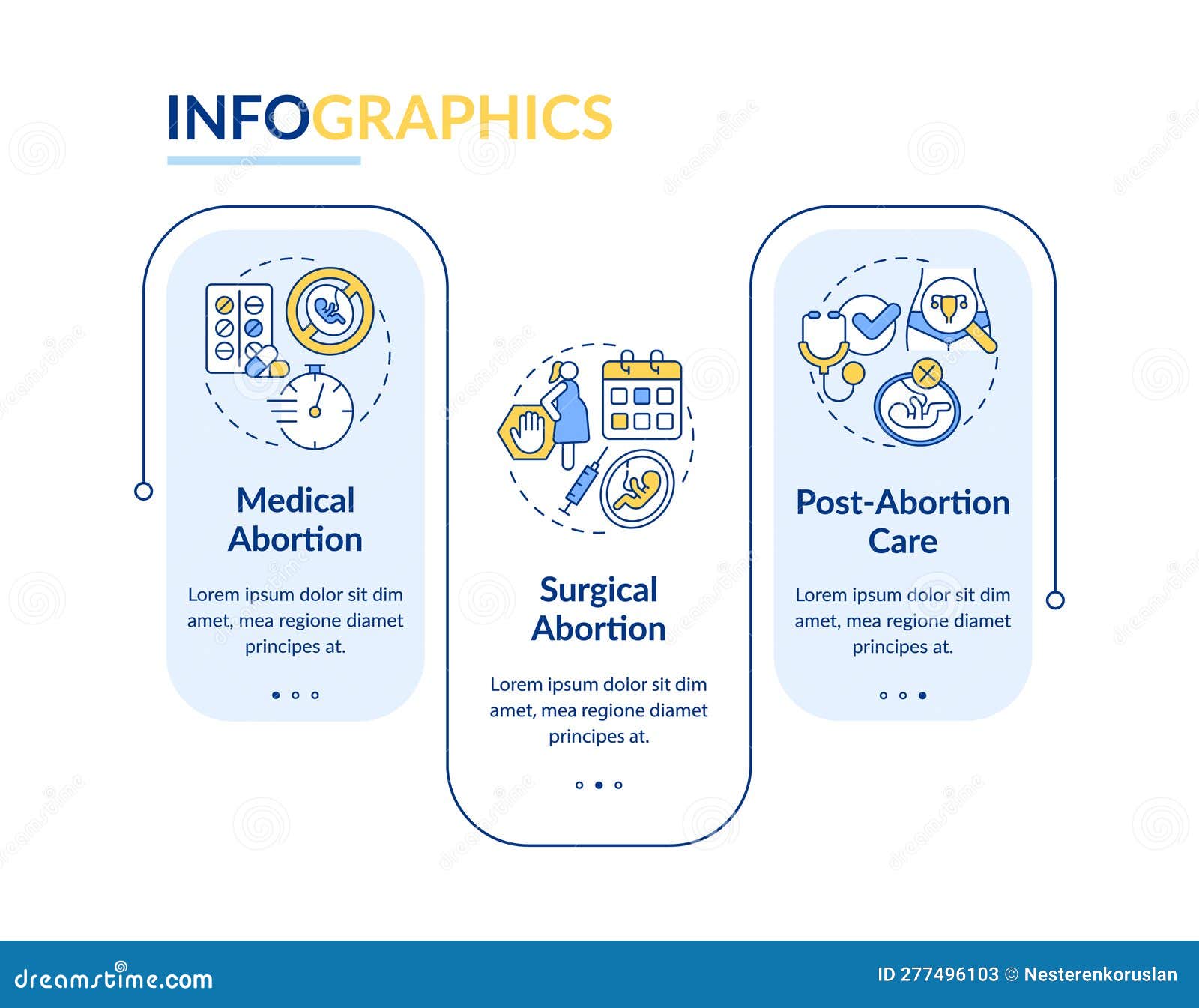 INFOGRAPHICS

Medical Abortion

Lorem ipsum dolor sit dim amet, mea regione diamet principes at.

Surgical Abortion

Lorem ipsum dolor sit dim amet, mea regione diamet principes at.

Post-Abortion Care

Lorem ipsum dolor sit dim amet, mea regione diamet principes at.

dreamstime.com

ID 277496103 © Nesterenkoruslan