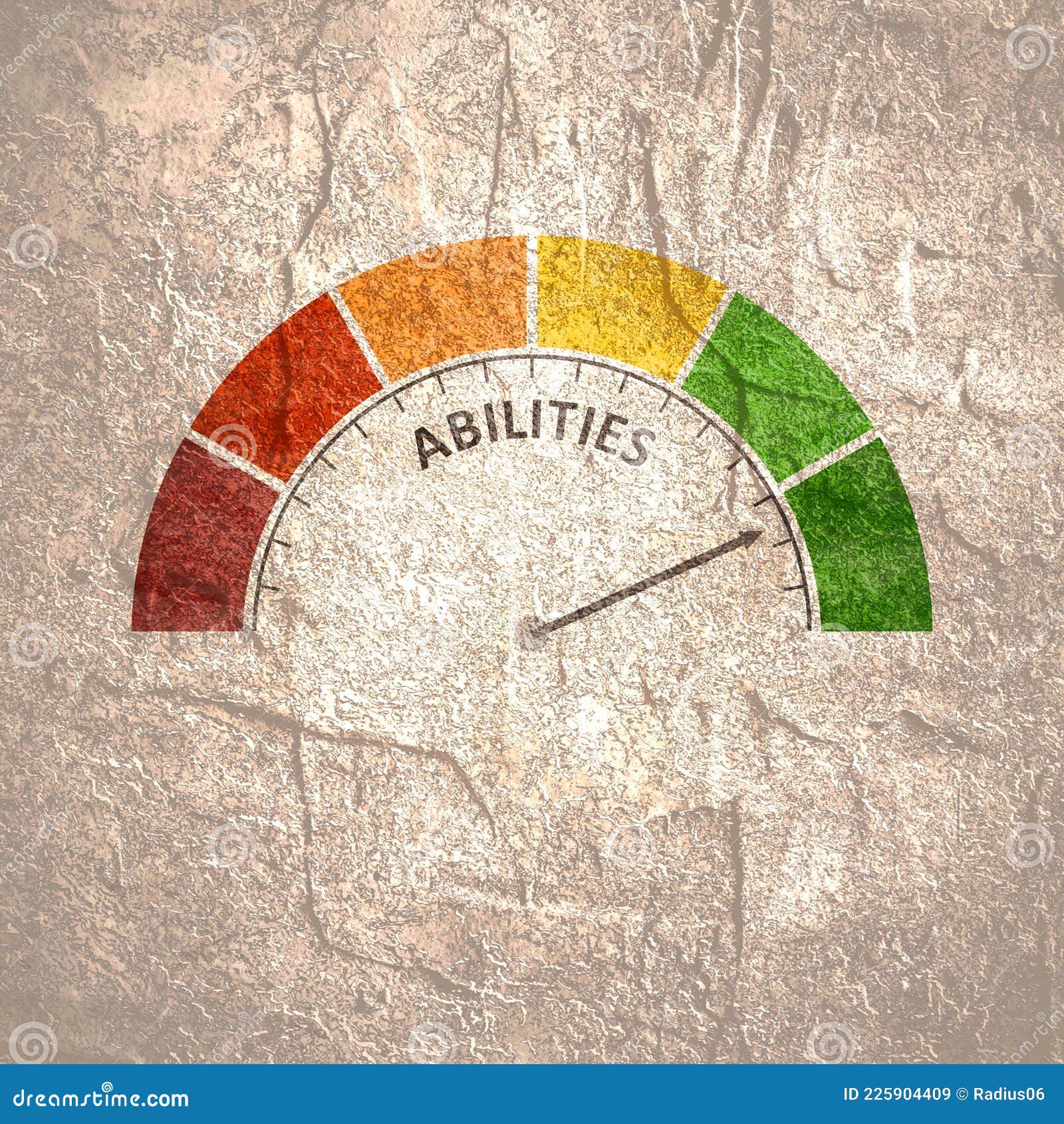 ABILITIES

dreamstime.com

ID 225904409 © Radius06