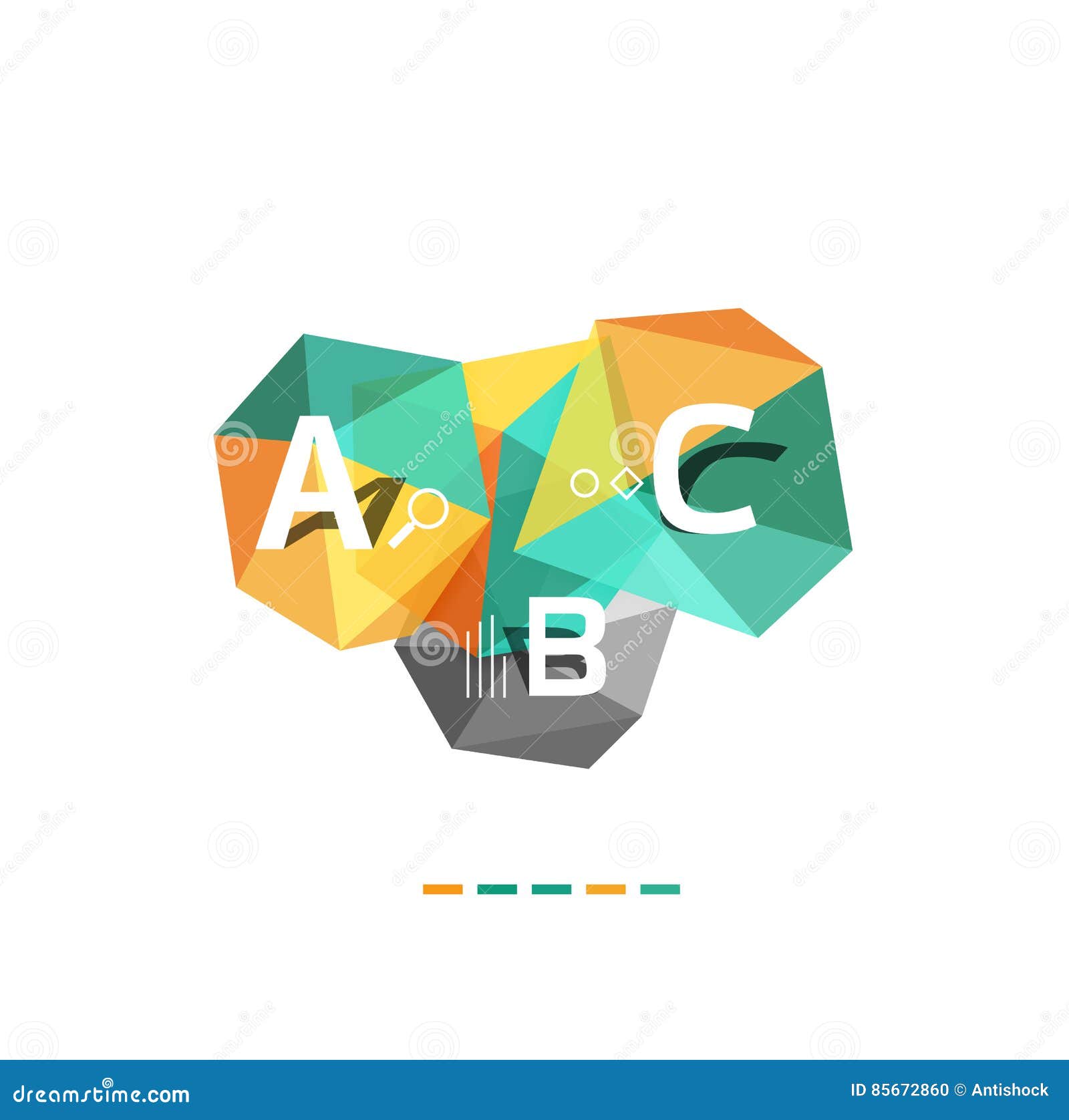 A
C
B

dreamstime.com
ID 85672860 © Antishock