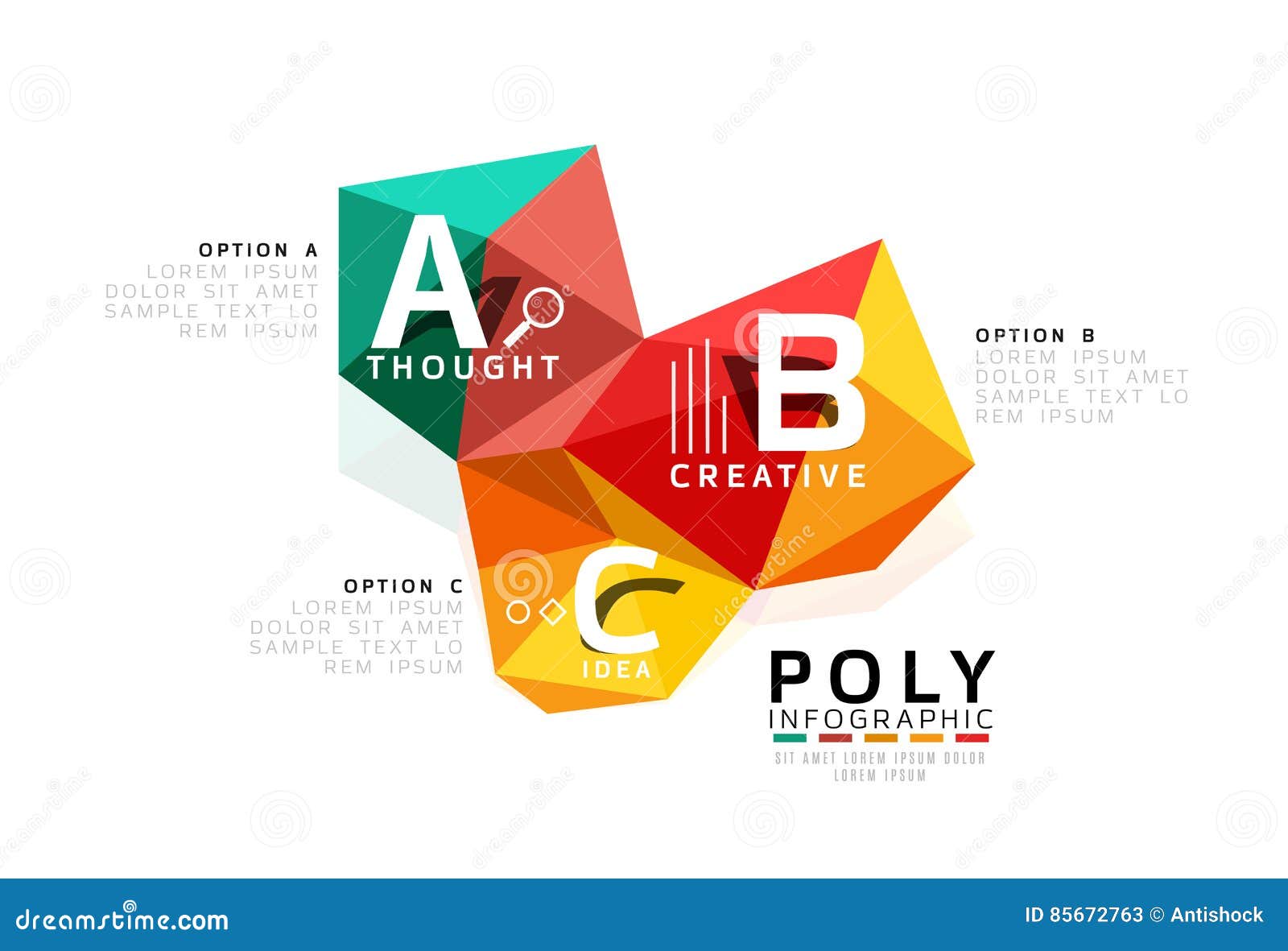 OPTION A
LOREM IPSUM
DOLOR SIT AMET
SAMPLE TEXT LO
REM IPSUM

A
THOUGHT

B
CREATIVE

OPTION B
LOREM IPSUM
DOLOR SIT AMET
SAMPLE TEXT LO
REM IPSUM

OPTION C
LOREM IPSUM
DOLOR SIT AMET
SAMPLE TEXT LO
REM IPSUM

C
IDEA

POLY
INFOGRAPHIC
SIT AMET LOREM IPSUM DOLOR
LOREM IPSUM

dreamstime.com
ID 85672763 © Antishock