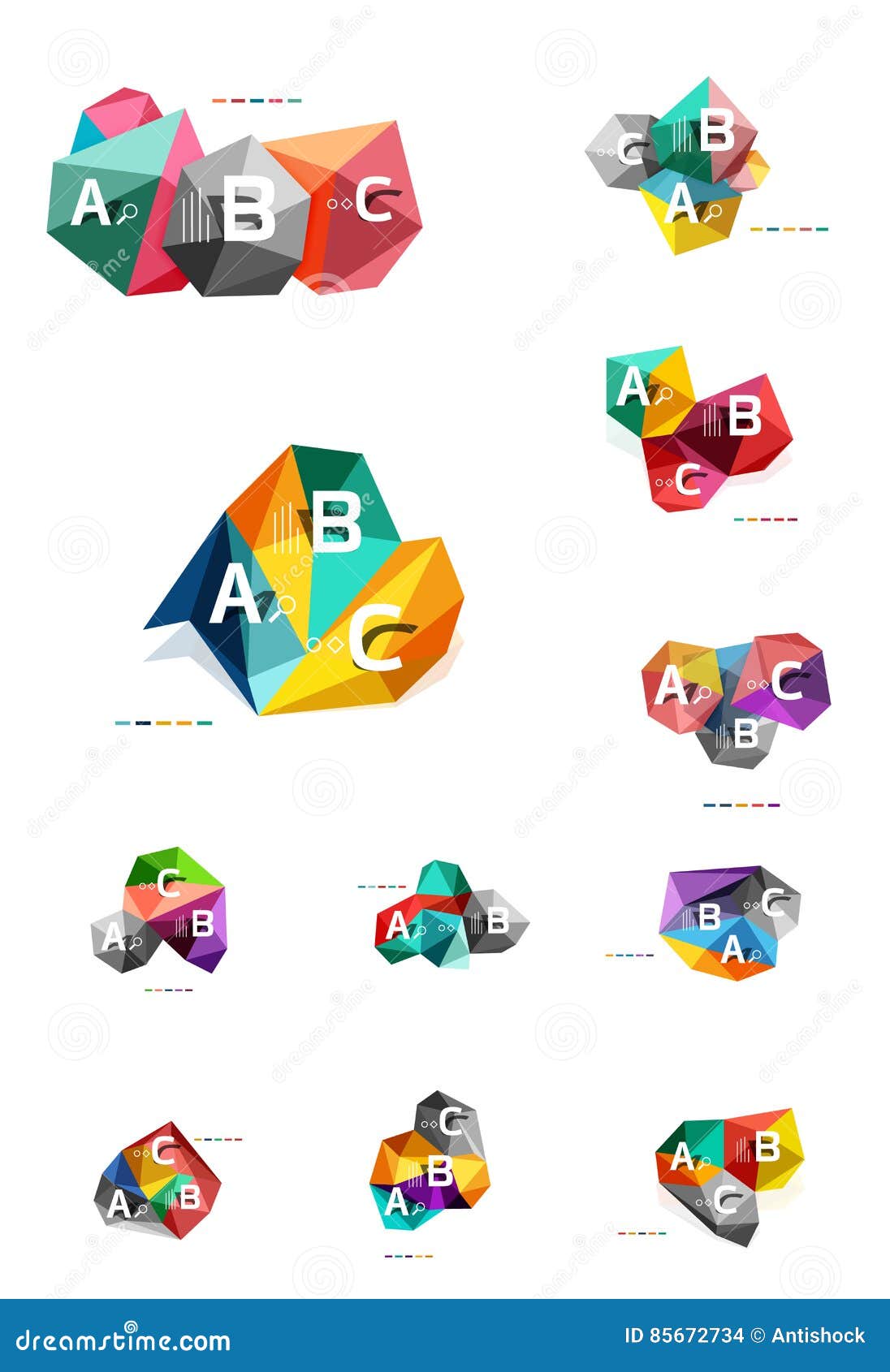 A B C

C B A

A B C

B A C

A C B

C A B

A B

B C A

C A B

C B A

A B C

dreamstime.com

ID 85672734 © Antishock