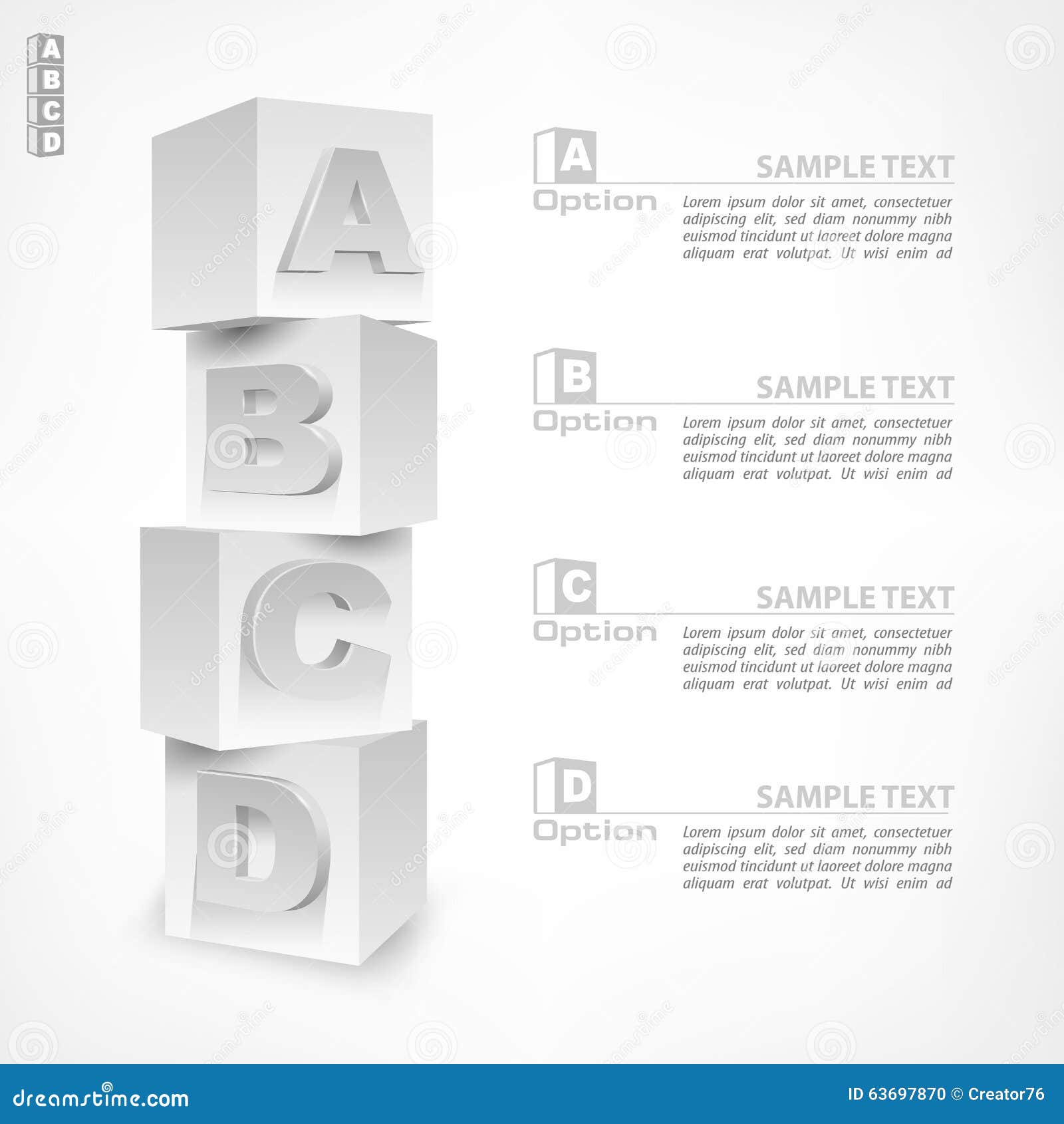 A
B
C
D

A
B
C
D

A
SAMPLE TEXT
Option
Lorem ipsum dolor sit amet, consectetuer adipiscing elit, sed diam nonummy nibh euismod tincidunt ut laoreet dolore magna aliquam erat volutpat. Ut wisi enim ad

B
SAMPLE TEXT
Option
Lorem ipsum dolor sit amet, consectetuer adipiscing elit, sed diam nonummy nibh euismod tincidunt ut laoreet dolore magna aliquam erat volutpat. Ut wisi enim ad

C
SAMPLE TEXT
Option
Lorem ipsum dolor sit amet, consectetuer adipiscing elit, sed diam nonummy nibh euismod tincidunt ut laoreet dolore magna aliquam erat volutpat. Ut wisi enim ad

D
SAMPLE TEXT
Option
Lorem ipsum dolor sit amet, consectetuer adipiscing elit, sed diam nonummy nibh euismod tincidunt ut laoreet dolore magna aliquam erat volutpat. Ut wisi enim ad

dreamstime.com
ID 63697870 © Creator76