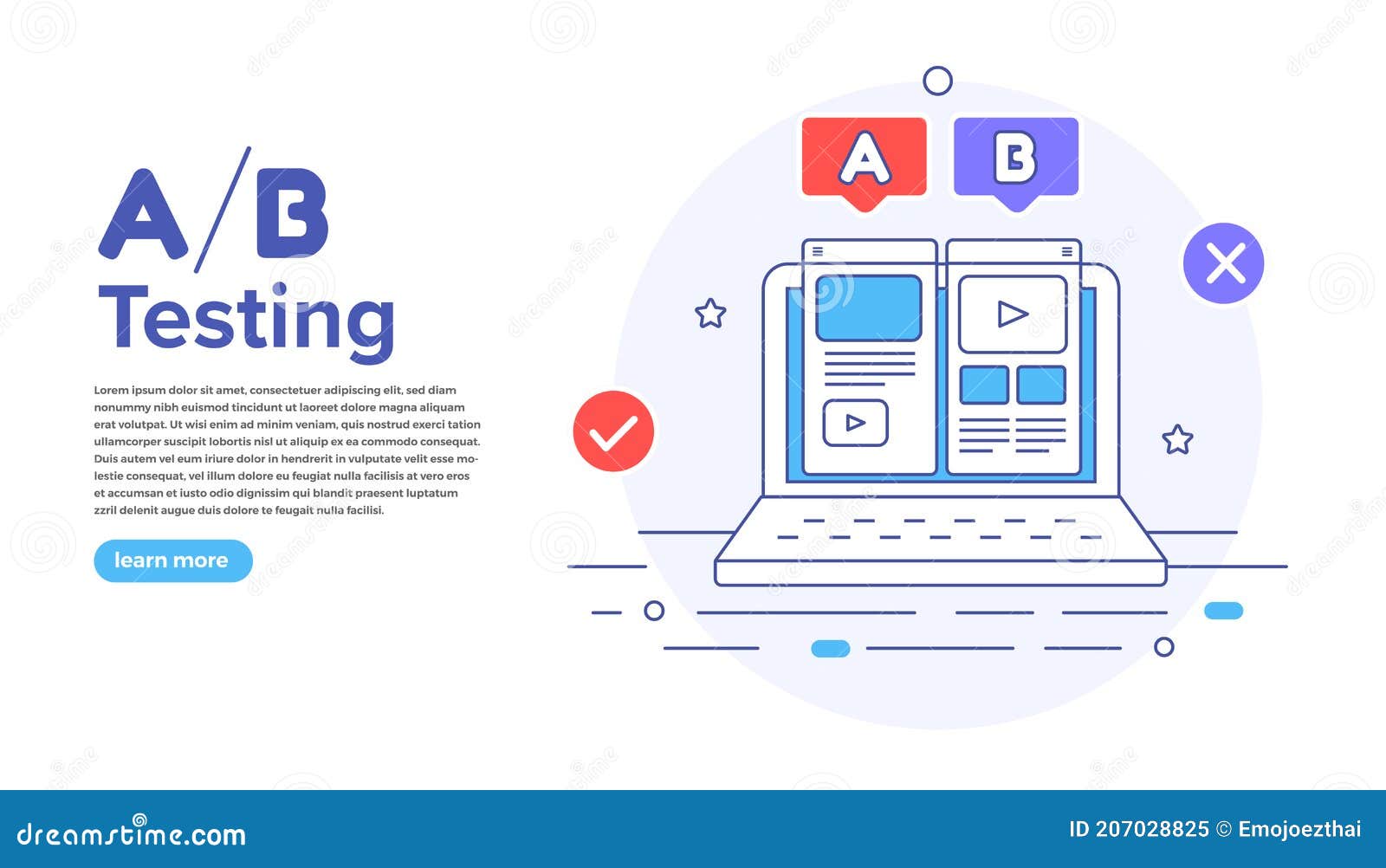 A/B Testing

Lorem ipsum dolor sit amet, consectetuer adipiscing elit, sed diam nonummy nibh euismod tincidunt ut laoreet dolore magna aliquam erat volutpat. Ut wisi enim ad minim veniam, quis nostrud exerci tation ullamcorper suscipit lobortis nisl ut aliquip ex ea commodo consequat. Duis autem vel eum iriure dolor in hendrerit in vulputate velit esse molestie consequat, vel illum dolore eu feugiat nulla facilisis at vero eros et accumsan et iusto odio dignissim qui blandit praesent luptatum zzril delenit augue duis dolore te feugait nulla facilisi.

learn more

A

B

dreamstime.com

ID 207028825 © Emojoezthai