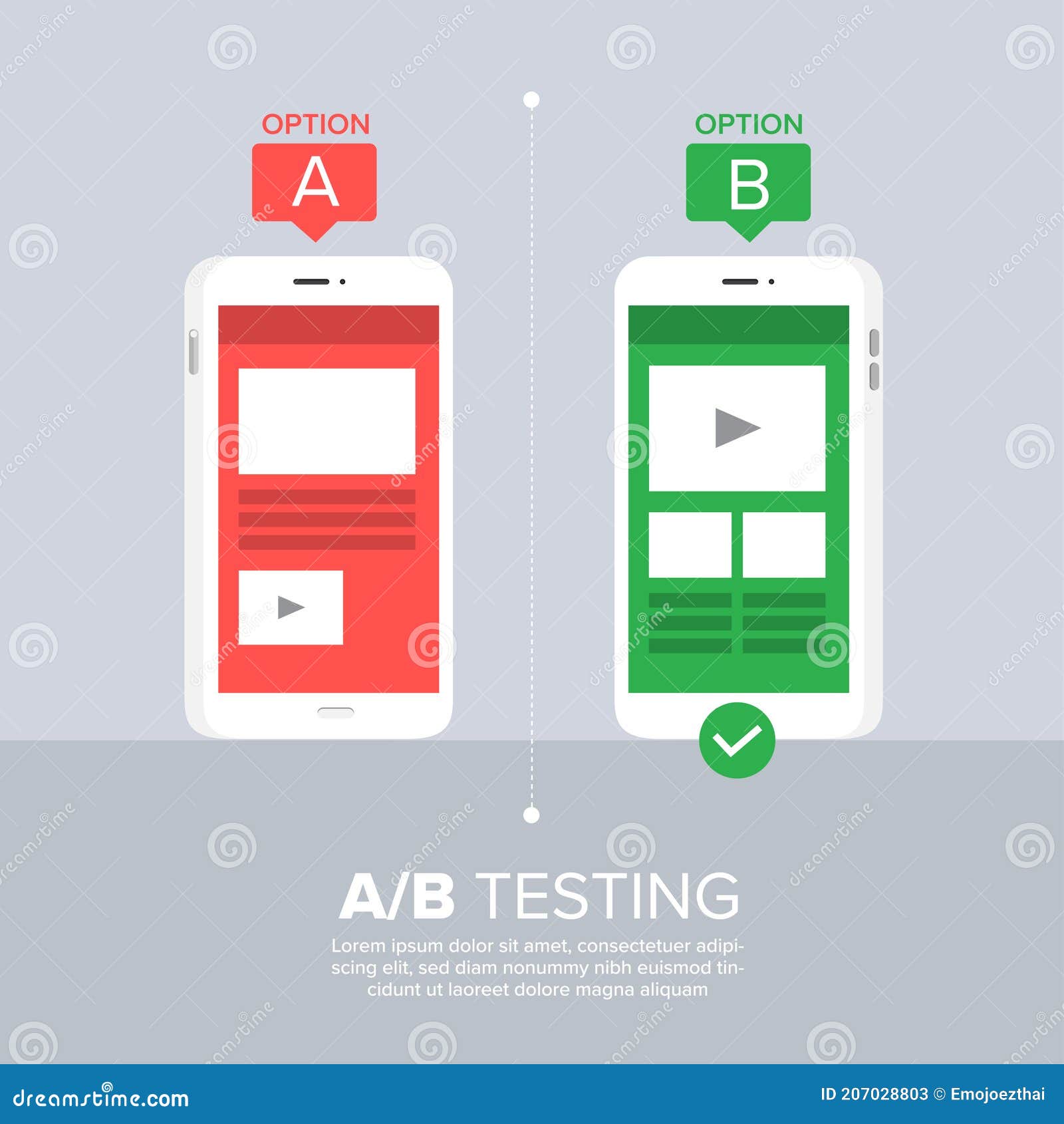 OPTION
A

OPTION
B

A/B TESTING

Lorem ipsum dolor sit amet, consectetuer adipiscing elit, sed diam nonummy nibh euismod tincidunt ut laoreet dolore magna aliquam

dreamstime.com

ID 207028803 © Emojoezthai