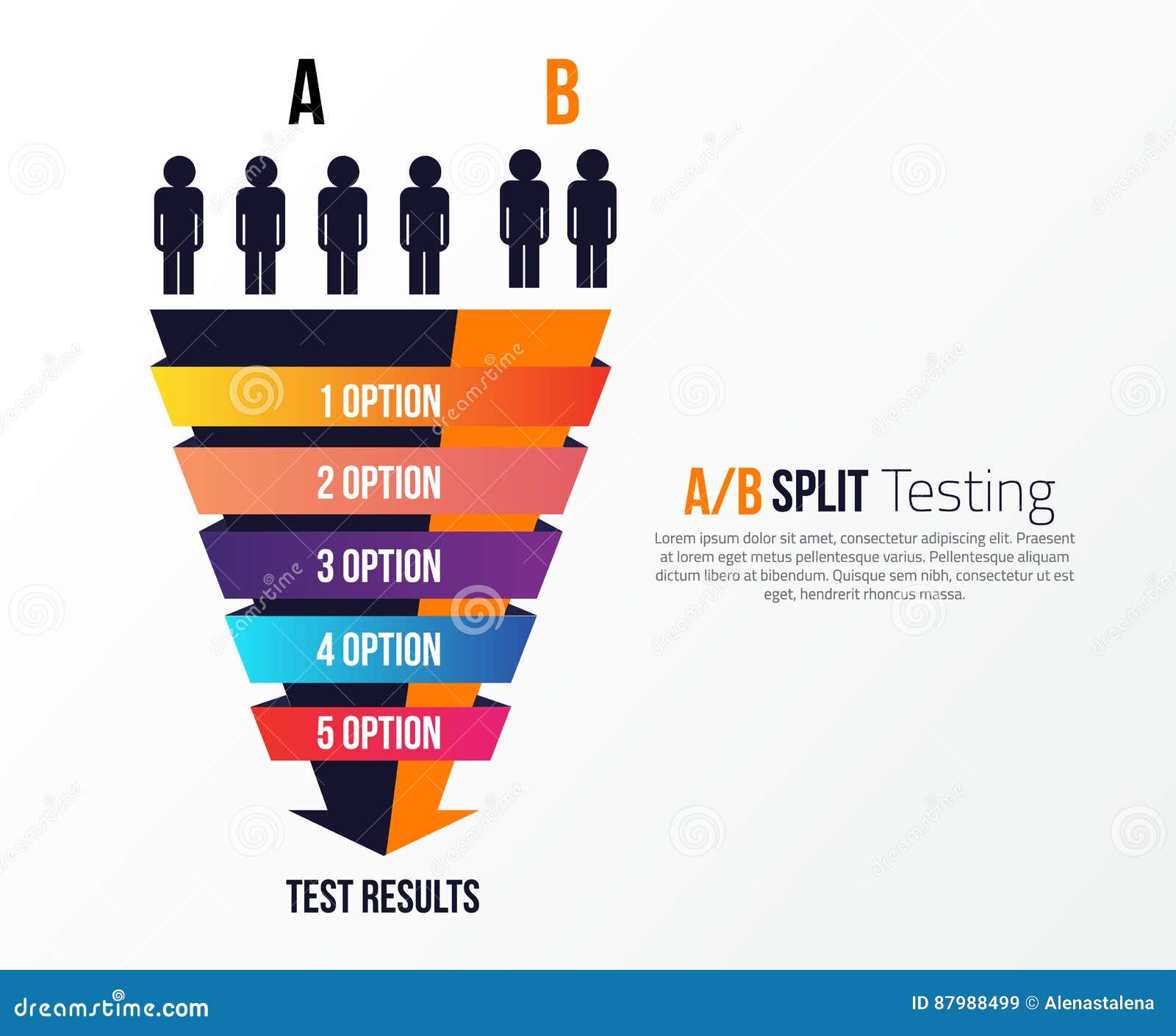 A B

1 OPTION
2 OPTION
3 OPTION
4 OPTION
5 OPTION

TEST RESULTS

A/B SPLIT Testing

Lorem ipsum dolor sit amet, consectetur adipiscing elit. Praesent at lorem eget metus pellentesque varius. Pellentesque aliquam dictum libero at bibendum. Quisque sem nibh, consectetur ut est eget, hendrerit rhoncus massa.

dreamstime.com

ID 87988499 © Alenastalena