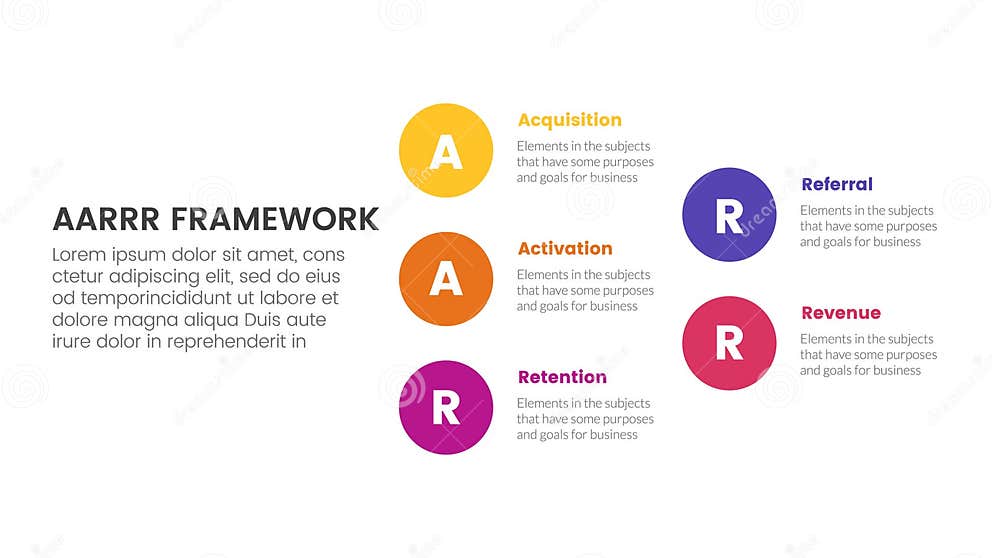 AARRR FRAMEWORK

Lorem ipsum dolor sit amet, cons ctetur adipiscing elit, sed do eius od temporincididunt ut labore et dolore magna aliqua Duis aute irure dolor in reprehenderit in

A

Acquisition

Elements in the subjects that have some purposes and goals for business

A

Activation

Elements in the subjects that have some purposes and goals for business

R

Retention

Elements in the subjects that have some purposes and goals for business

R

Referral

Elements in the subjects that have some purposes and goals for business

R

Revenue

Elements in the subjects that have some purposes and goals for business