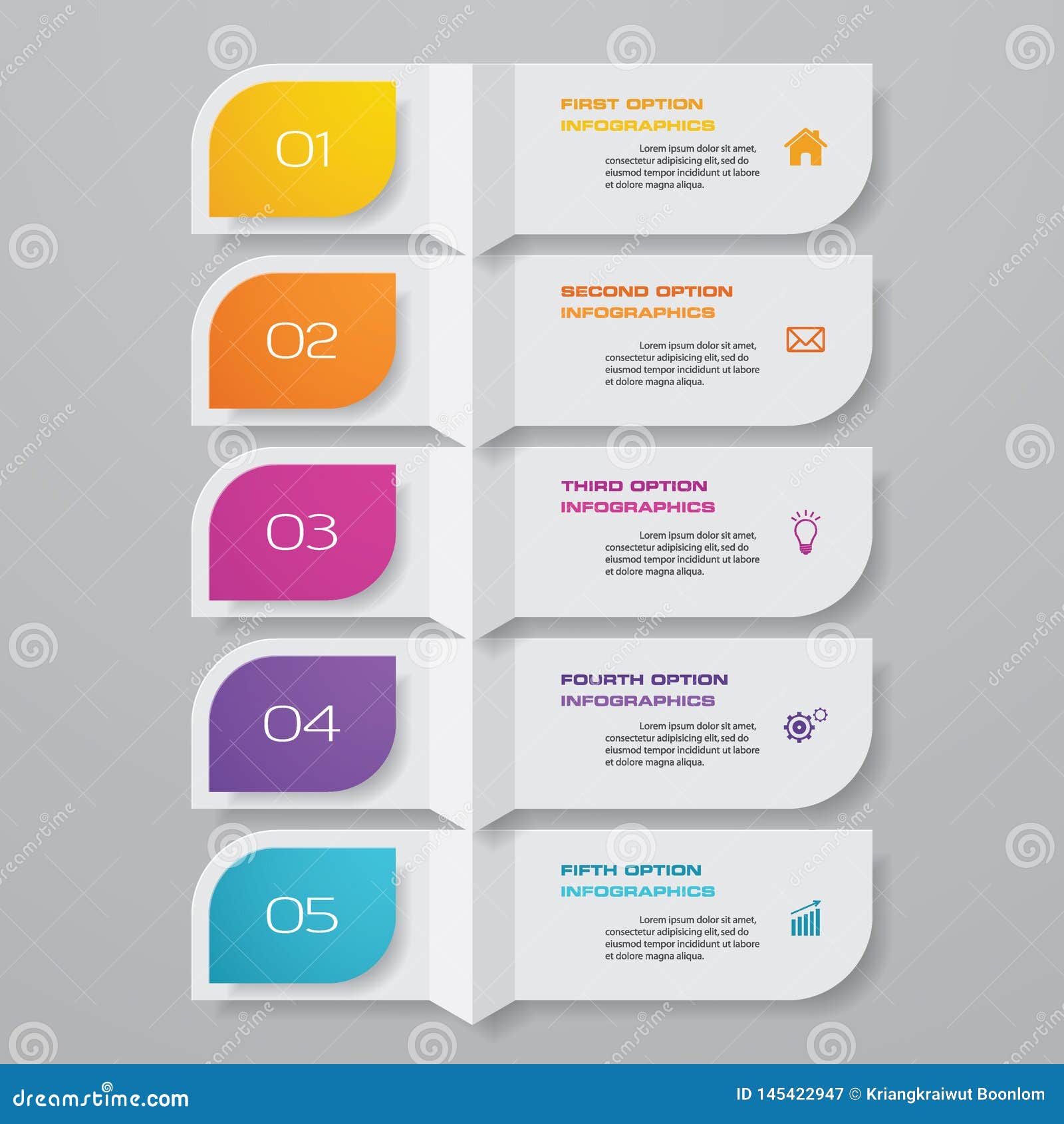 01

FIRST OPTION
INFOGRAPHICS

Lorem ipsum dolor sit amet, consectetur adipisicing elit, sed do eiusmod tempor incididunt ut labore et dolore magna aliqua.

02

SECOND OPTION
INFOGRAPHICS

Lorem ipsum dolor sit amet, consectetur adipisicing elit, sed do eiusmod tempor incididunt ut labore et dolore magna aliqua.

03

THIRD OPTION
INFOGRAPHICS

Lorem ipsum dolor sit amet, consectetur adipisicing elit, sed do eiusmod tempor incididunt ut labore et dolore magna aliqua.

04

FOURTH OPTION
INFOGRAPHICS

Lorem ipsum dolor sit amet, consectetur adipisicing elit, sed do eiusmod tempor incididunt ut labore et dolore magna aliqua.

05

FIFTH OPTION
INFOGRAPHICS

Lorem ipsum dolor sit amet, consectetur adipisicing elit, sed do eiusmod tempor incididunt ut labore et dolore magna aliqua.

dreamstime.com

ID 145422947 © Kriangkraiwut Boonlom