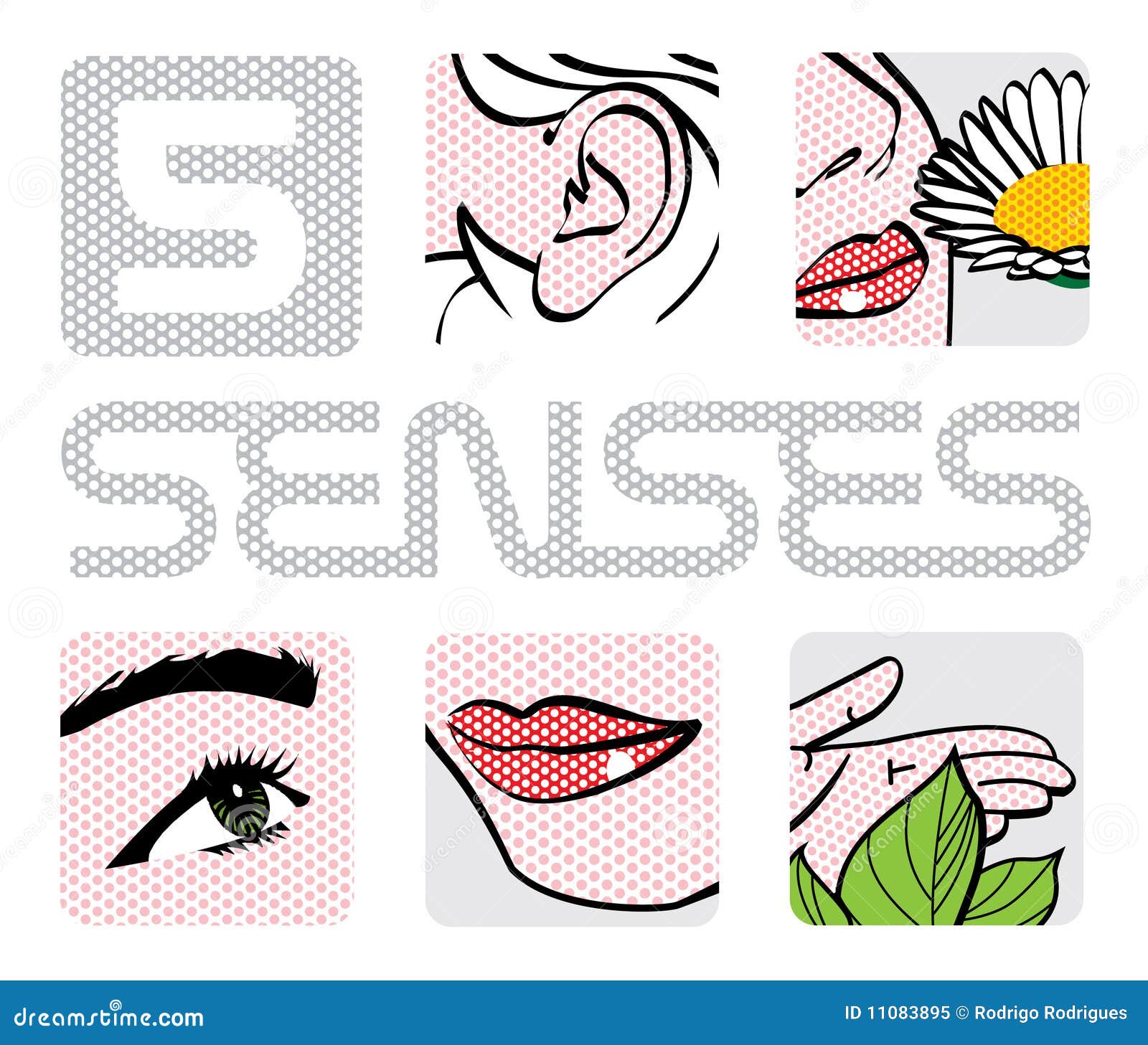 5

SENSES

dreamstime.com

ID 11083895 © Rodrigo Rodrigues