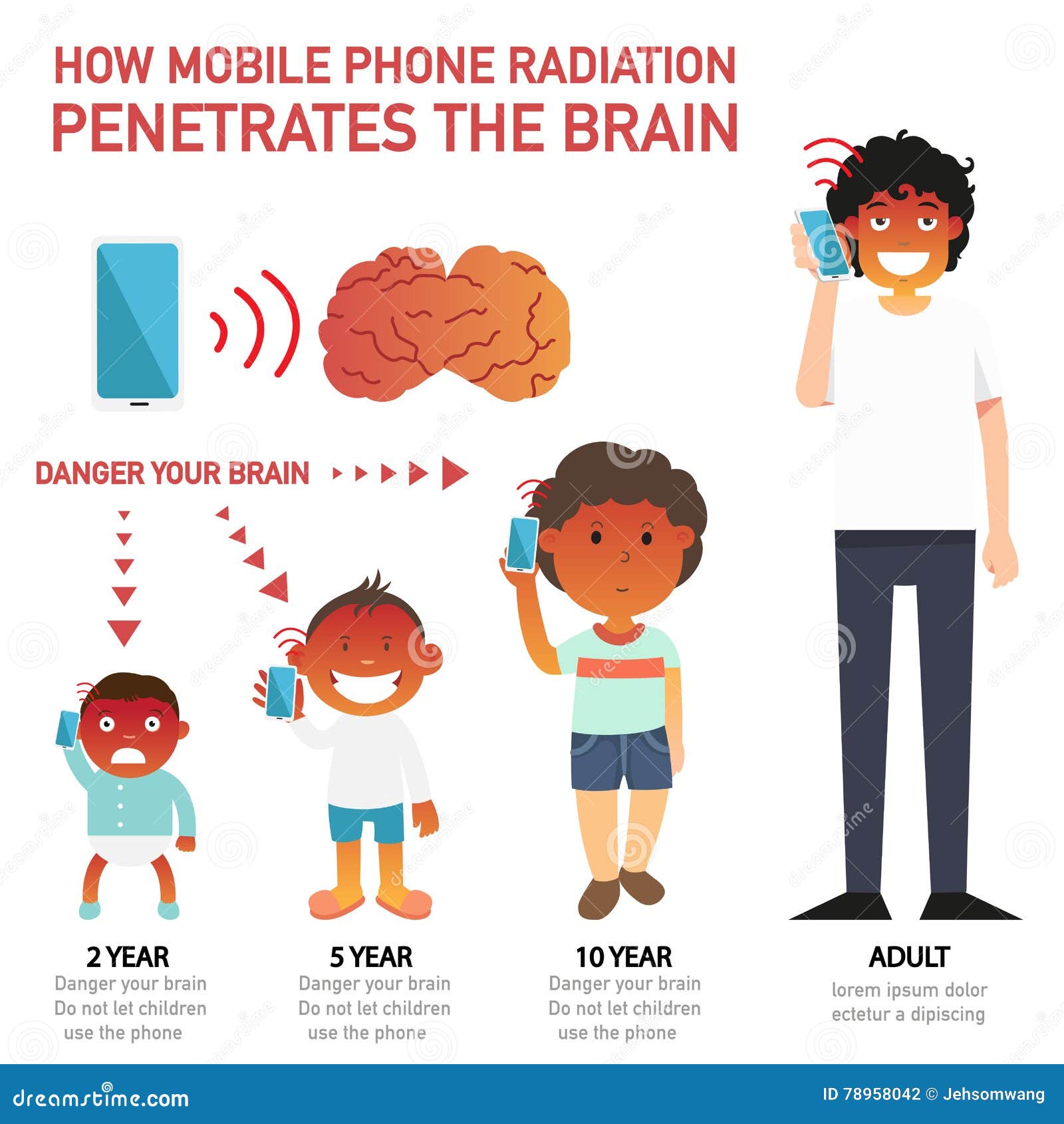 HOW MOBILE PHONE RADIATION
PENETRATES THE BRAIN

DANGER YOUR BRAIN

2 YEAR
Danger your brain
Do not let children use the phone

5 YEAR
Danger your brain
Do not let children use the phone

10 YEAR
Danger your brain
Do not let children use the phone

ADULT
lorem ipsum dolor ectetur a dipiscing

dreamstime.com

ID 78958042 © Jehsomwang