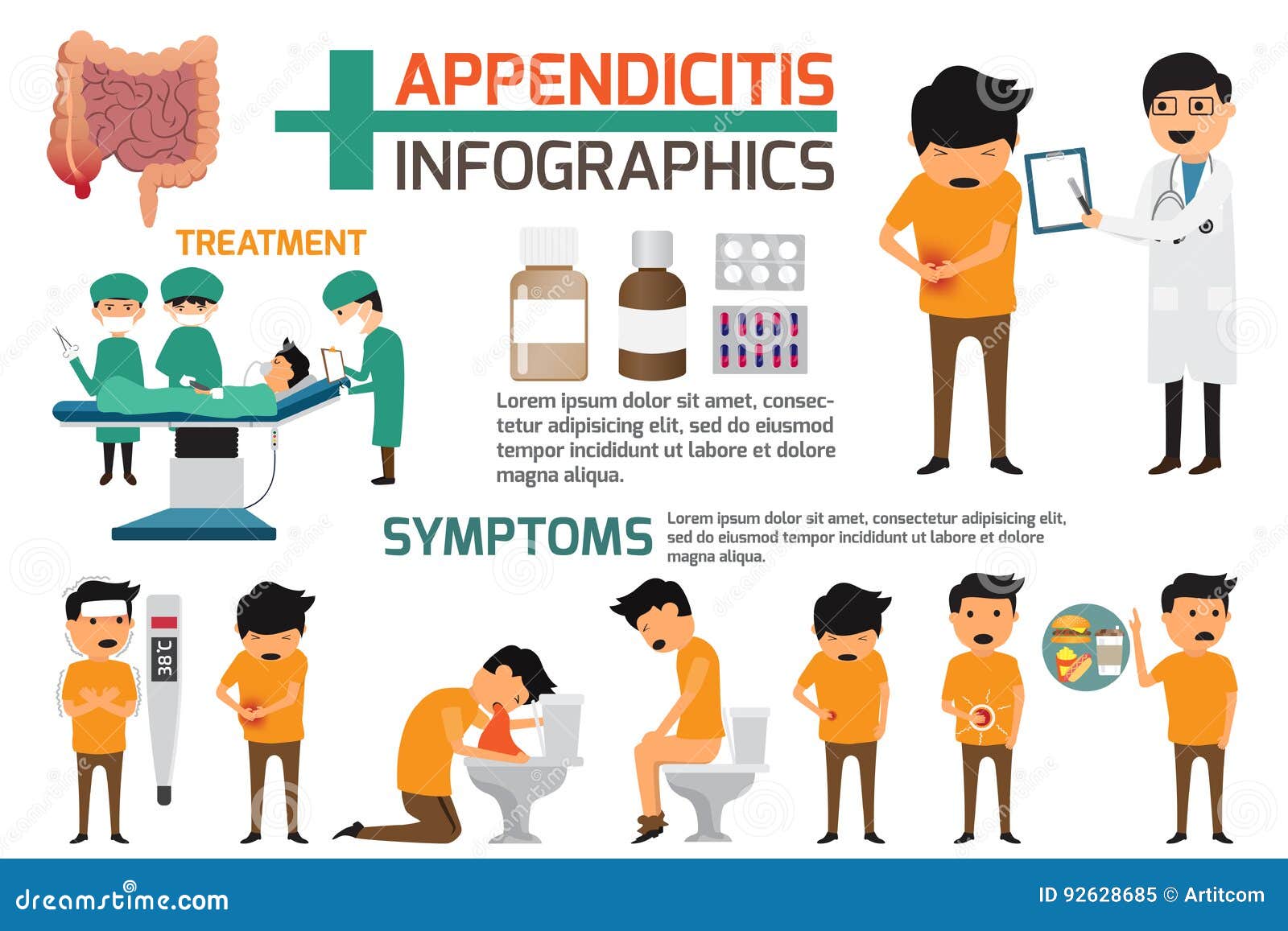 APPENDICITIS
INFOGRAPHICS

TREATMENT

Lorem ipsum dolor sit amet, consectetur adipisicing elit, sed do eiusmod tempor incididunt ut labore et dolore magna aliqua.

SYMPTOMS

Lorem ipsum dolor sit amet, consectetur adipisicing elit, sed do eiusmod tempor incididunt ut labore et dolore magna aliqua.

38°C

dreamstime.com

ID 92628685 © Artitcom