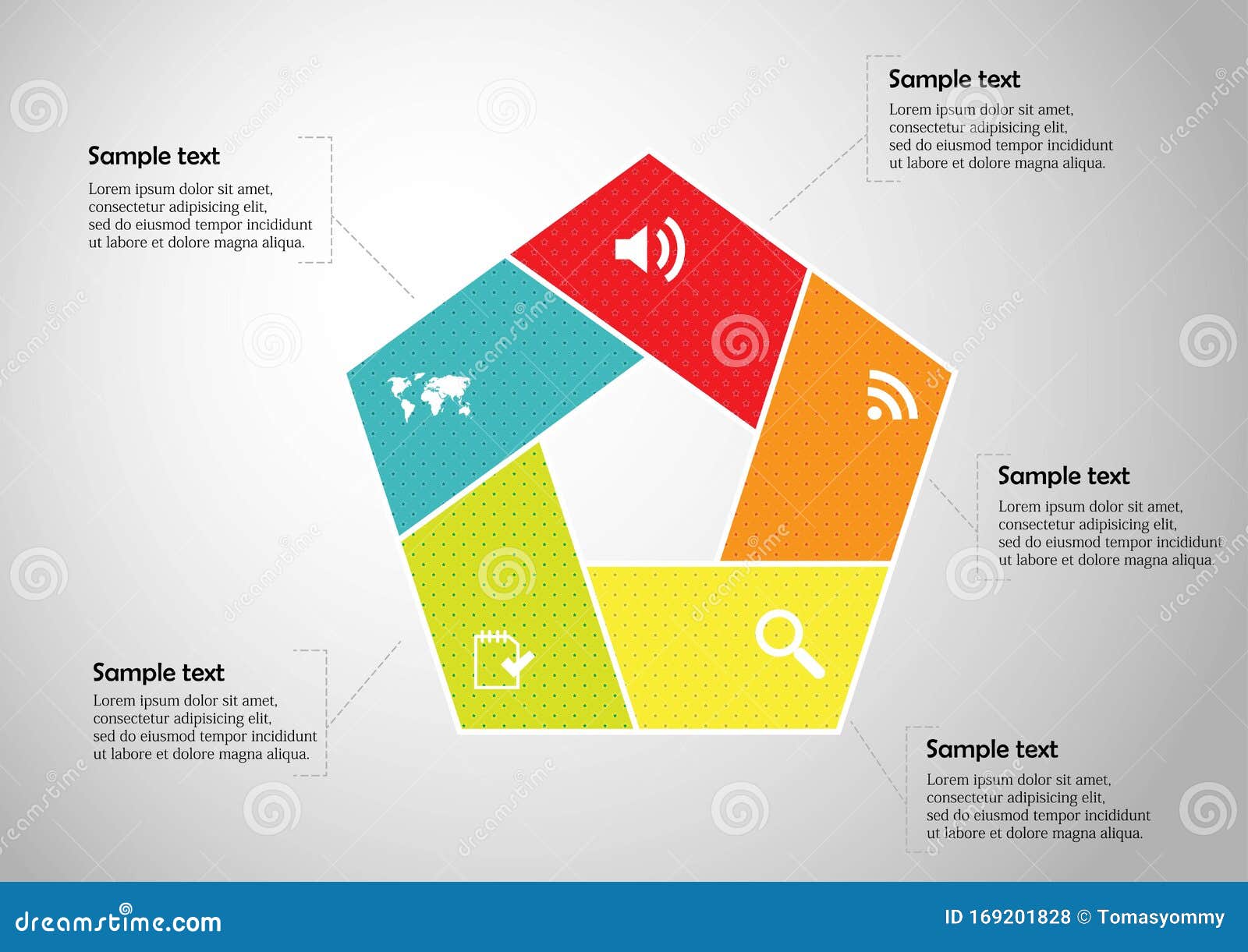 Sample text
Lorem ipsum dolor sit amet, consectetur adipisicing elit, sed do eiusmod tempor incididunt ut labore et dolore magna aliqua.

Sample text
Lorem ipsum dolor sit amet, consectetur adipisicing elit, sed do eiusmod tempor incididunt ut labore et dolore magna aliqua.

Sample text
Lorem ipsum dolor sit amet, consectetur adipisicing elit, sed do eiusmod tempor incididunt ut labore et dolore magna aliqua.

Sample text
Lorem ipsum dolor sit amet, consectetur adipisicing elit, sed do eiusmod tempor incididunt ut labore et dolore magna aliqua.

Sample text
Lorem ipsum dolor sit amet, consectetur adipisicing elit, sed do eiusmod tempor incididunt ut labore et dolore magna aliqua.

dreamstime.com
ID 169201828 © Tomasyommy