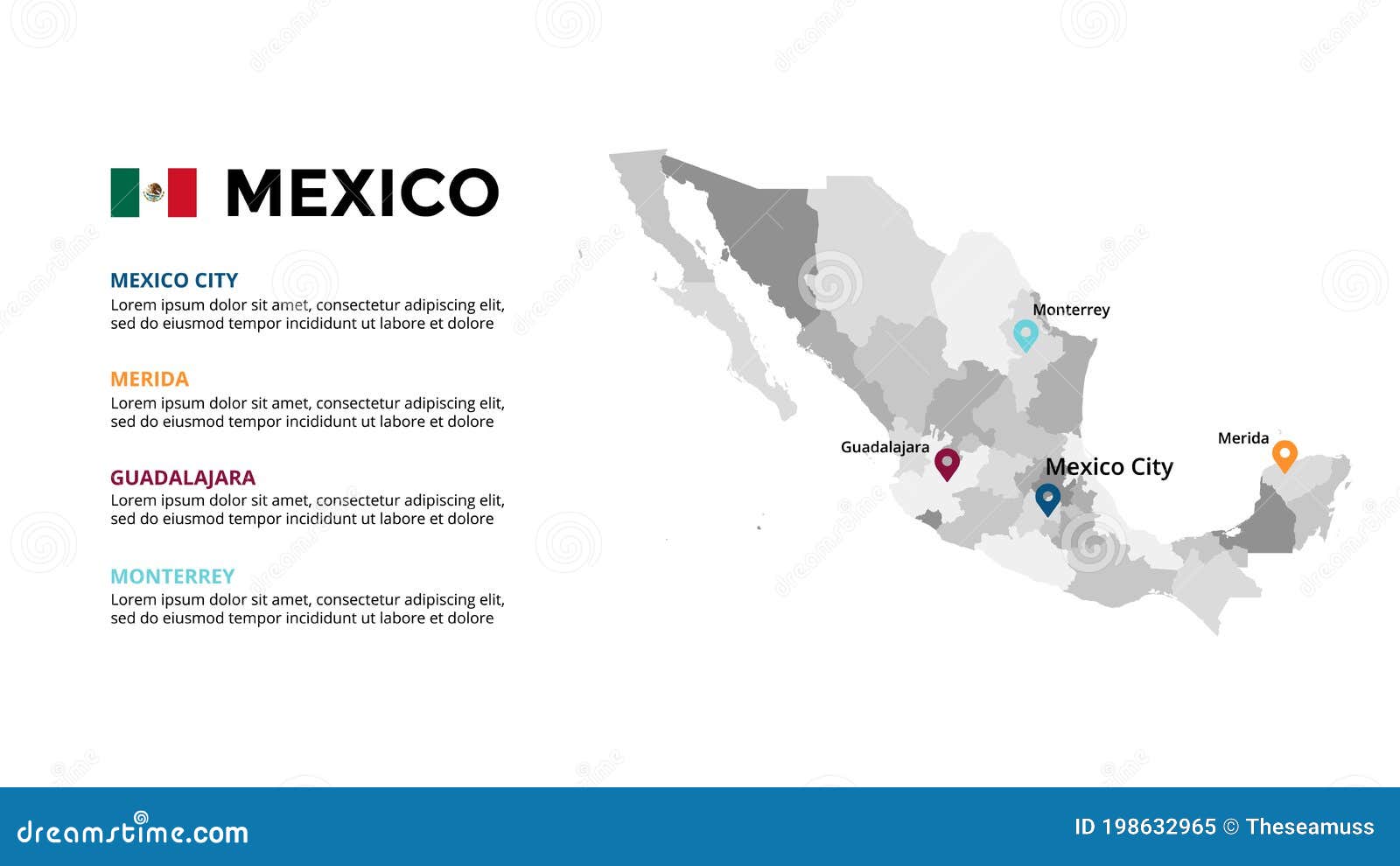 MEXICO

MEXICO CITY
Lorem ipsum dolor sit amet, consectetur adipiscing elit, sed do eiusmod tempor incididunt ut labore et dolore

MERIDA
Lorem ipsum dolor sit amet, consectetur adipiscing elit, sed do eiusmod tempor incididunt ut labore et dolore

GUADALAJARA
Lorem ipsum dolor sit amet, consectetur adipiscing elit, sed do eiusmod tempor incididunt ut labore et dolore

MONTERREY
Lorem ipsum dolor sit amet, consectetur adipiscing elit, sed do eiusmod tempor incididunt ut labore et dolore

Monterrey

Guadalajara

Mexico City

Merida

dreamstime.com

ID 198632965 © Theseamuss