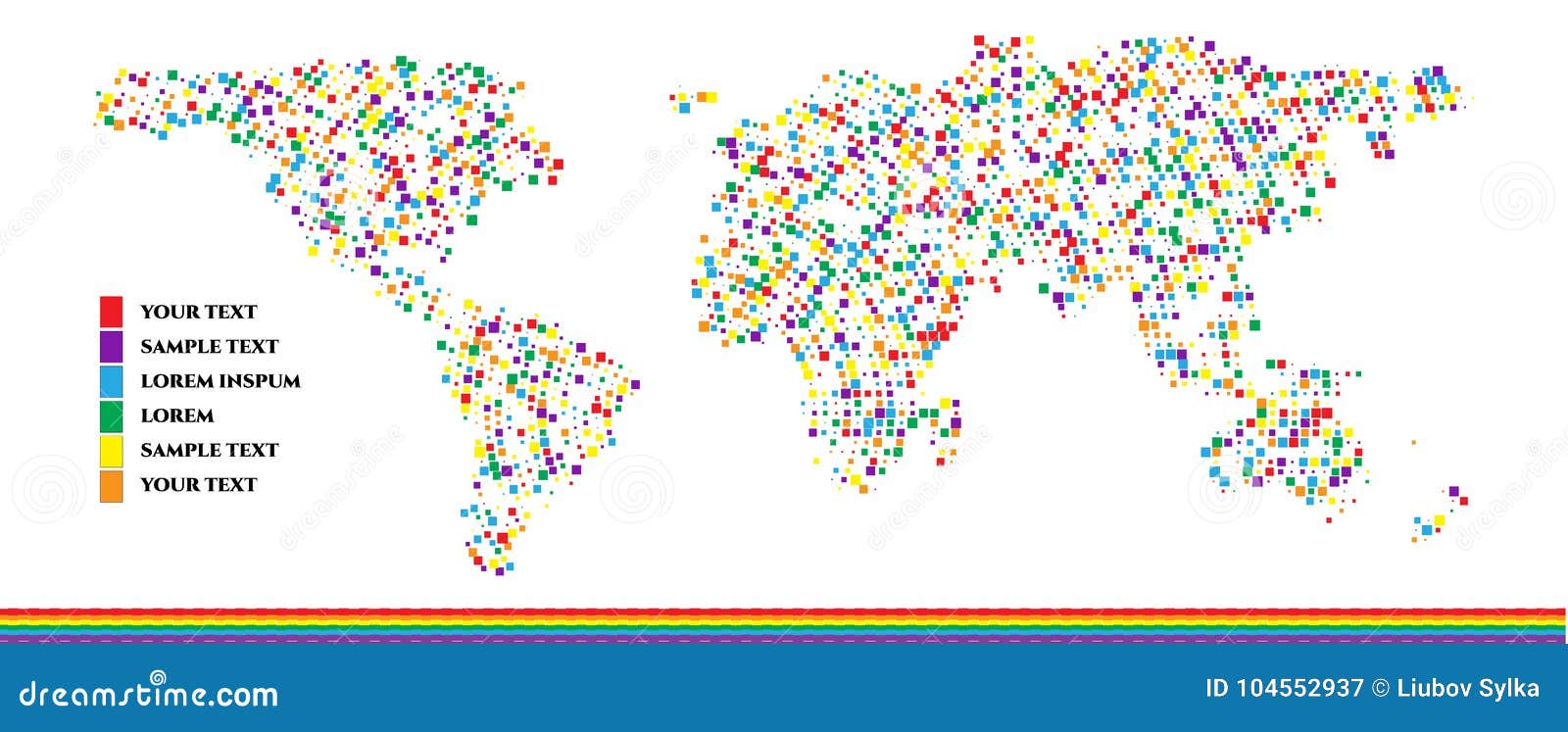 YOUR TEXT
SAMPLE TEXT
LOREM INSPUM
LOREM
SAMPLE TEXT
YOUR TEXT

dreamstime.com

ID 104552937 © Liubov Sylka