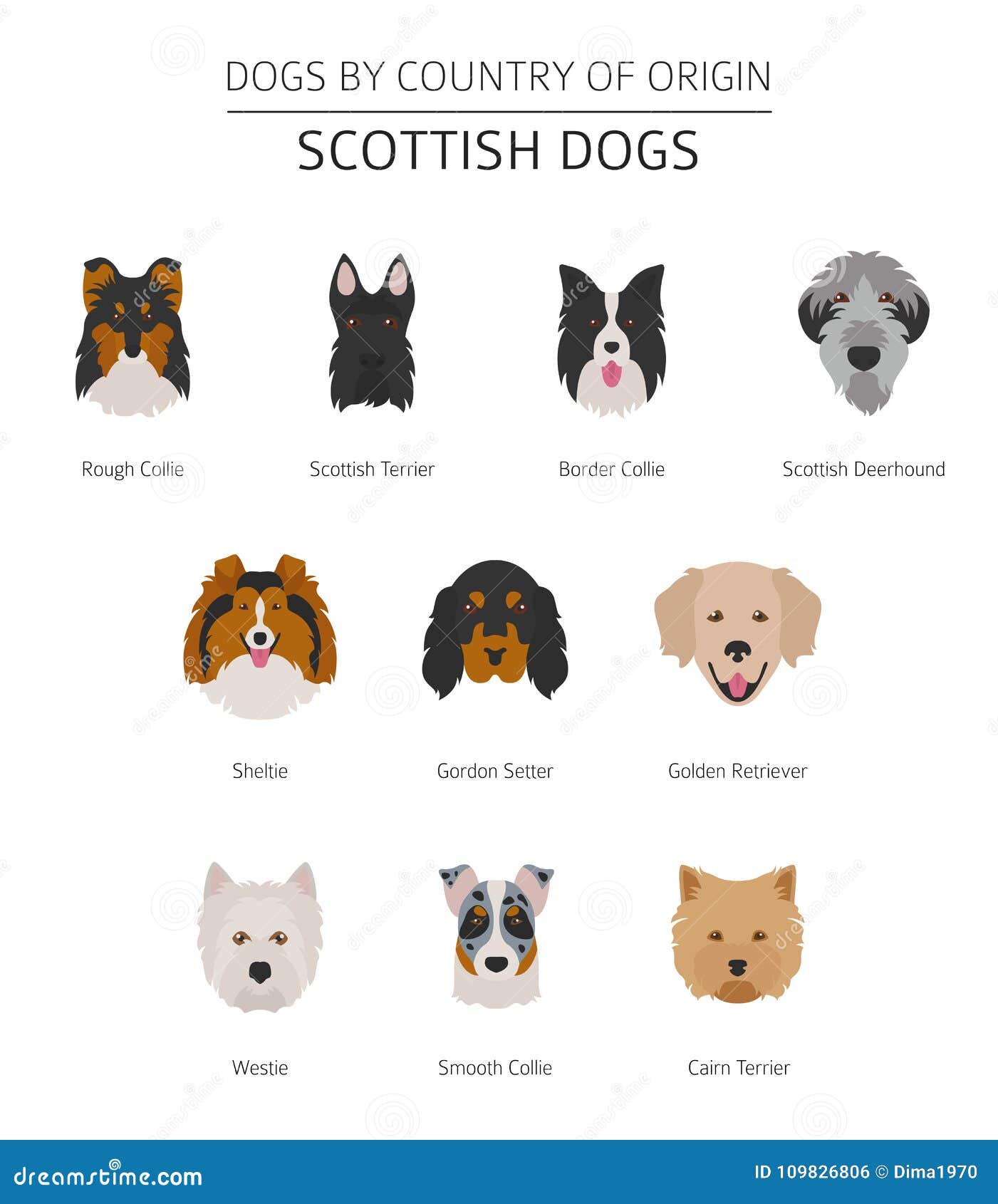 DOGS BY COUNTRY OF ORIGIN

SCOTTISH DOGS

Rough Collie

Scottish Terrier

Border Collie

Scottish Deerhound

Sheltie

Gordon Setter

Golden Retriever

Westie

Smooth Collie

Cairn Terrier

dreamstime.com

ID 109826806 © Dima1970