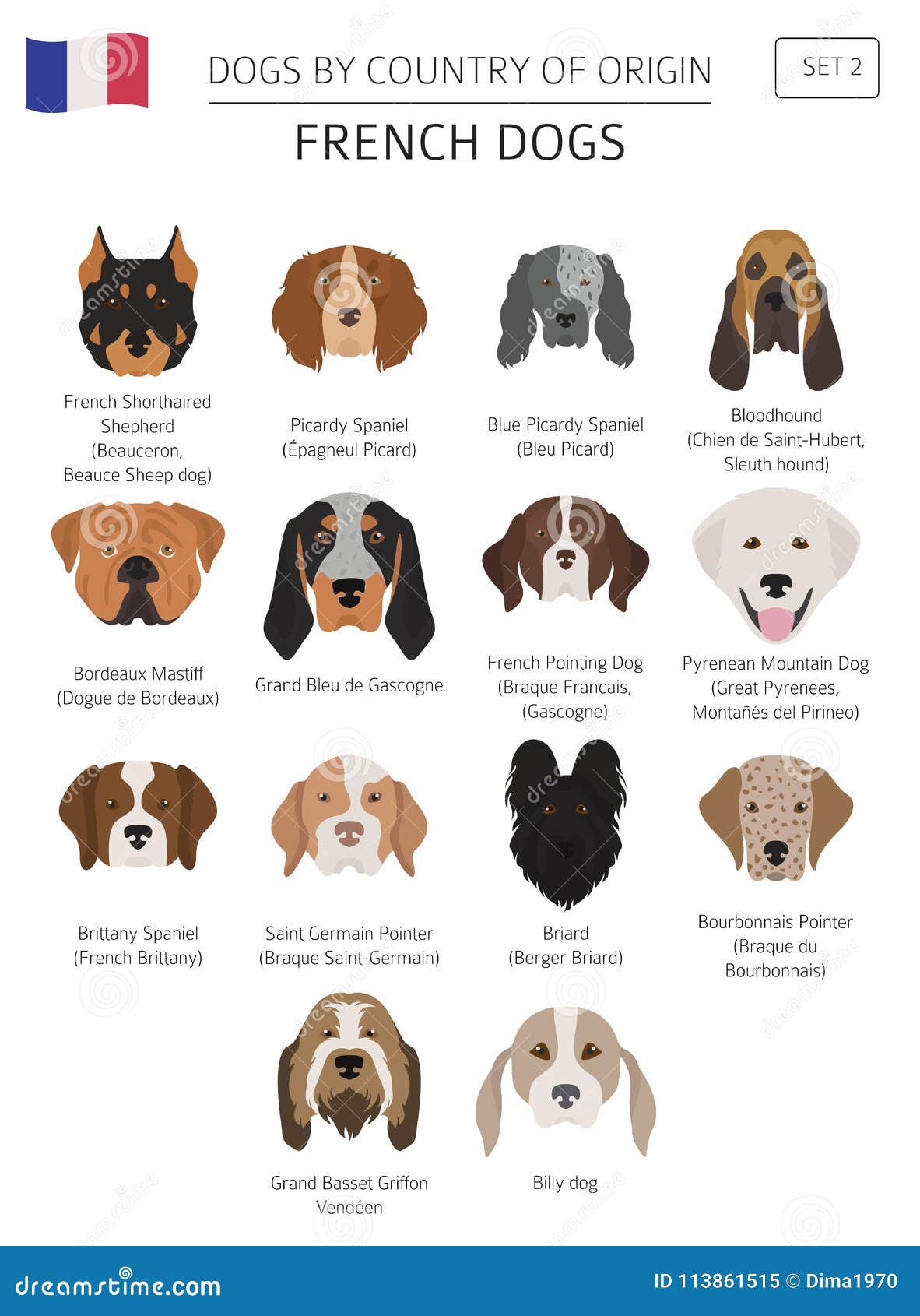 DOGS BY COUNTRY OF ORIGIN

SET 2

FRENCH DOGS

French Shorthaired Shepherd (Beauceron, Beauce Sheep dog)

Picardy Spaniel (Épagneul Picard)

Blue Picardy Spaniel (Bleu Picard)

Bloodhound (Chien de Saint-Hubert, Sleuth hound)

Bordeaux Mastiff (Dogue de Bordeaux)

Grand Bleu de Gascogne

French Pointing Dog (Braque Francais, (Gascogne)

Pyrenean Mountain Dog (Great Pyrenees, Montañés del Pirineo)

Brittany Spaniel (French Brittany)

Saint Germain Pointer (Braque Saint-Germain)

Briard (Berger Briard)

Bourbonnais Pointer (Braque du Bourbonnais)

Grand Basset Griffon Vendéen

Billy dog

dreamstime.com

ID 113861515 © Dima1970