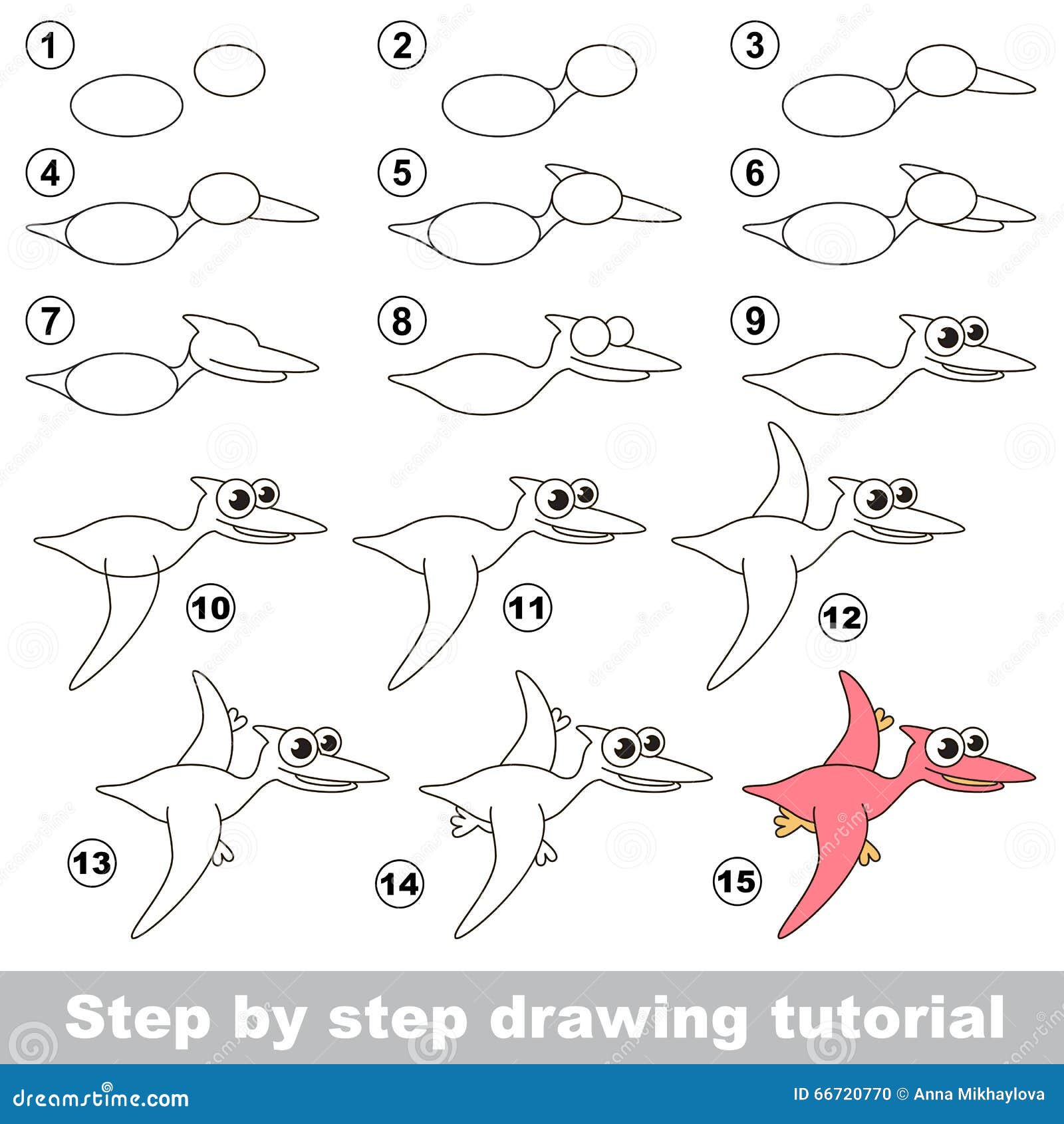 1
2
3
4
5
6
7
8
9
10
11
12
13
14
15

Step by step drawing tutorial

dreamstime.com
ID 66720770 © Anna Mikhaylova