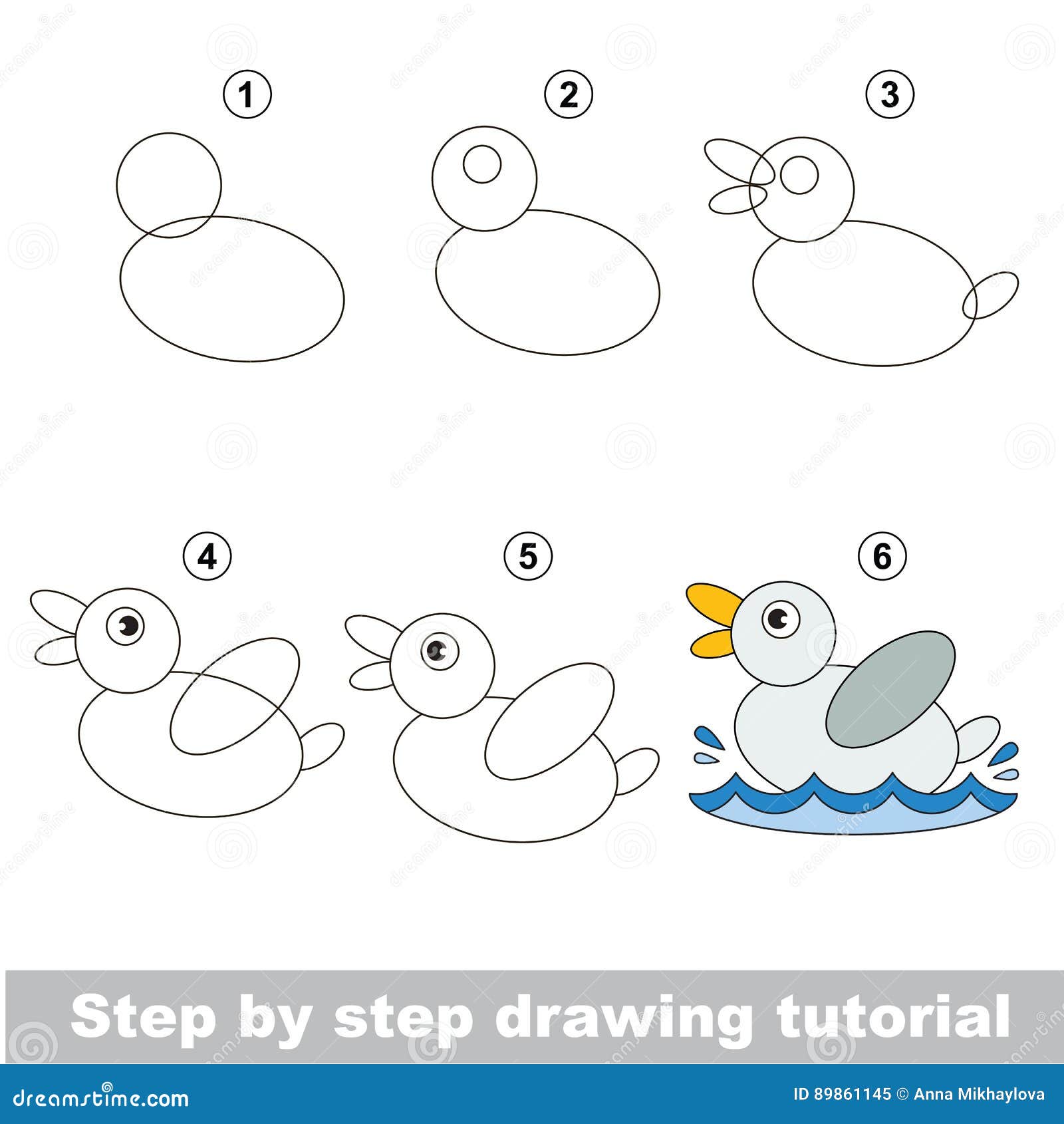 1

2

3

4

5

6

Step by step drawing tutorial

dreamstime.com

ID 89861145 © Anna Mikhaylova